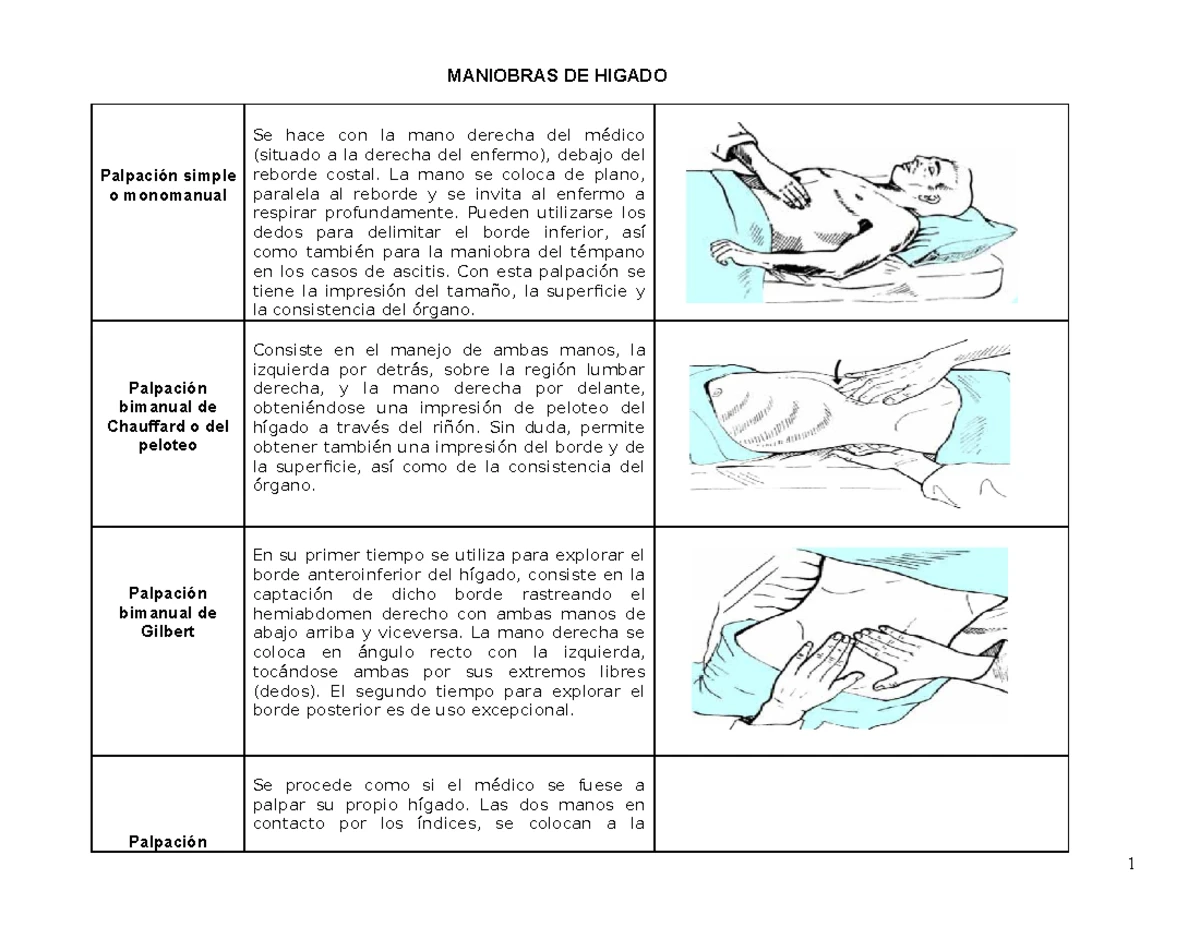 MANIOBRAS DE HIGADO

| | | |
|---|---|---|
| Palpación simple o monomanual | Se hace con la mano derecha del médico (situado a la derecha del enfermo), debajo del reborde costal. La mano se coloca de plano, paralela al reborde y se invita al enfermo a respirar profundamente. Pueden utilizarse los dedos para delimitar el borde inferior, así como también para la maniobra del témpano en los casos de ascitis. Con esta palpación se tiene la impresión del tamaño, la superficie y la consistencia del órgano. | |
| Palpación bimanual de Chauffard o del peloteo | Consiste en el manejo de ambas manos, la izquierda por detrás, sobre la región lumbar derecha, y la mano derecha por delante, obteniéndose una impresión de peloteo del hígado a través del riñón. Sin duda, permite obtener también una impresión del borde y de la superficie, así como de la consistencia del órgano. | |
| Palpación bimanual de Gilbert | En su primer tiempo se utiliza para explorar el borde anteroinferior del hígado, consiste en la captación de dicho borde rastreando el hemiabdomen derecho con ambas manos de abajo arriba y viceversa. La mano derecha se coloca en ángulo recto con la izquierda, tocándose ambas por sus extremos libres (dedos). El segundo tiempo para explorar el borde posterior es de uso excepcional. | |
| Palpación | Se procede como si el médico se fuese a palpar su propio hígado. Las dos manos en contacto por los índices, se colocan a la | |

1