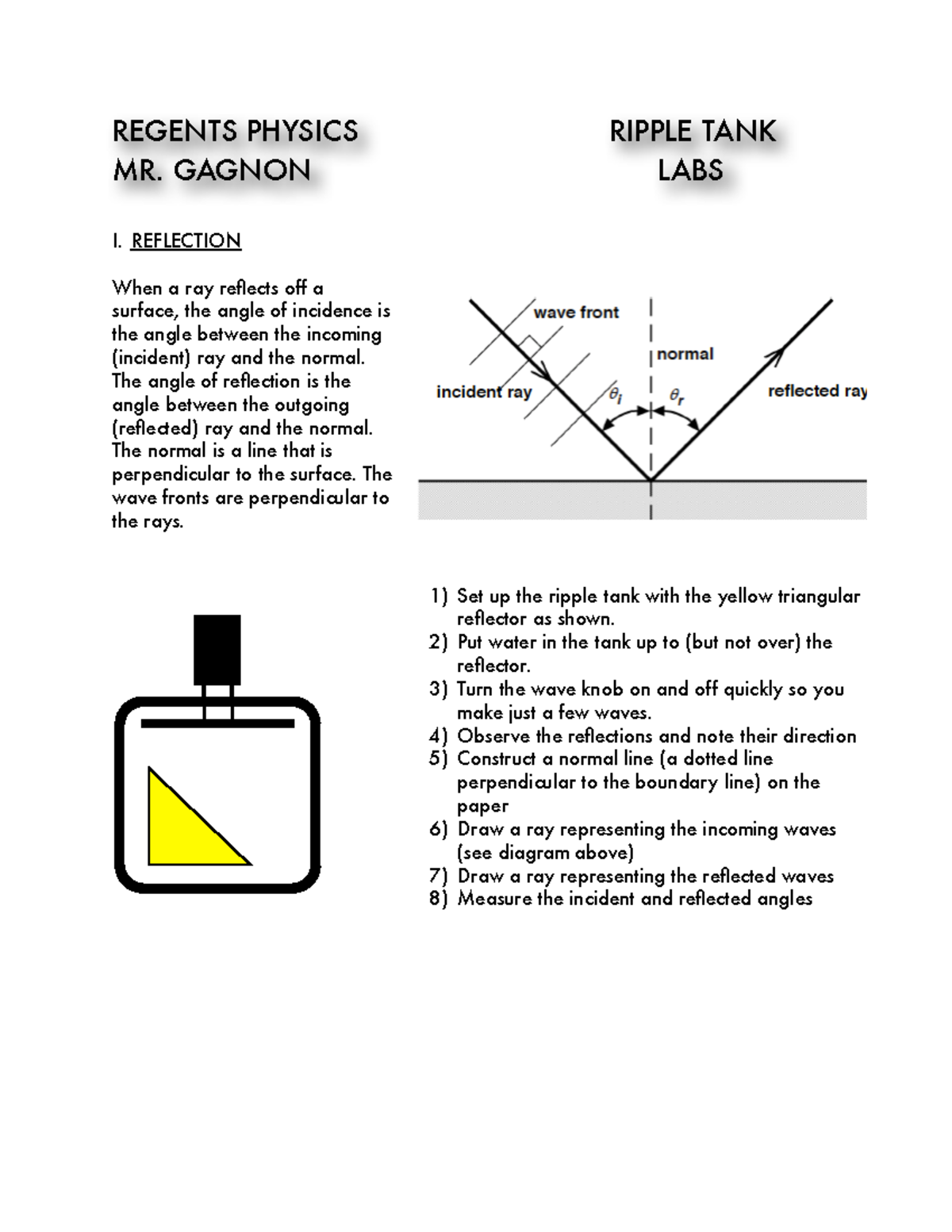 REGENTS PHYSICS
MR. GAGNON

RIPPLE TANK
LABS

I. REFLECTION

When a ray reflects off a surface, the angle of incidence is the angle between the incoming (incident) ray and the normal. The angle of reflection is the angle between the outgoing (reflected) ray and the normal. The normal is a line that is perpendicular to the surface. The wave fronts are perpendicular to the rays.

wave front
normal
incident ray
$\theta_i$
$\theta_r$
reflected ray

1) Set up the ripple tank with the yellow triangular reflector as shown.
2) Put water in the tank up to (but not over) the reflector.
3) Turn the wave knob on and off quickly so you make just a few waves.
4) Observe the reflections and note their direction
5) Construct a normal line (a dotted line perpendicular to the boundary line) on the paper
6) Draw a ray representing the incoming waves (see diagram above)
7) Draw a ray representing the reflected waves
8) Measure the incident and reflected angles