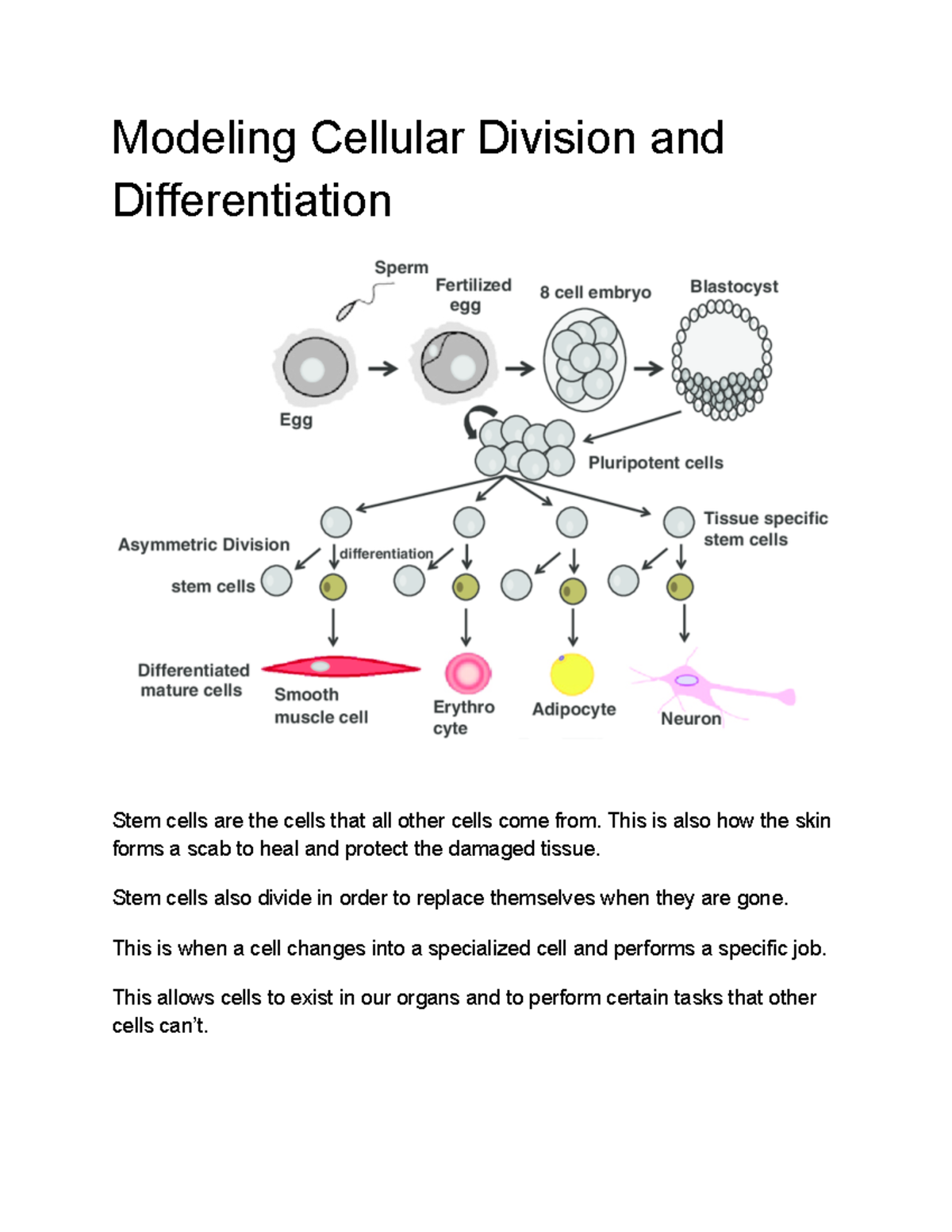 Modeling Cellular Division and Differentiation

Sperm
Fertilized egg
8 cell embryo
Blastocyst
Egg
Pluripotent cells
Asymmetric Division
differentiation
Tissue specific stem cells
stem cells
Differentiated mature cells
Smooth muscle cell
Erythro cyte
Adipocyte
Neuron

Stem cells are the cells that all other cells come from. This is also how the skin forms a scab to heal and protect the damaged tissue.

Stem cells also divide in order to replace themselves when they are gone.

This is when a cell changes into a specialized cell and performs a specific job.

This allows cells to exist in our organs and to perform certain tasks that other cells can't.