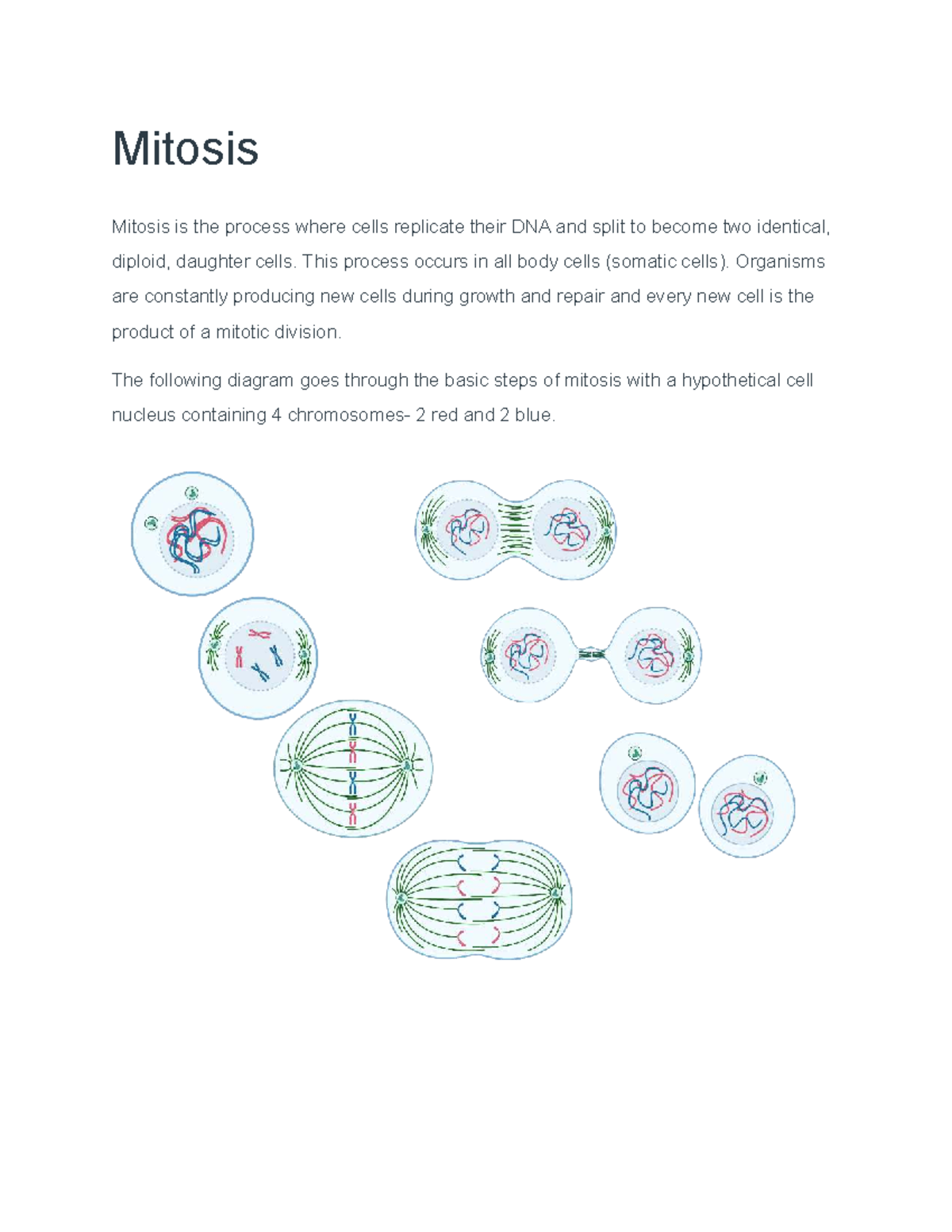 Mitosis

Mitosis is the process where cells replicate their DNA and split to become two identical, diploid, daughter cells. This process occurs in all body cells (somatic cells). Organisms are constantly producing new cells during growth and repair and every new cell is the product of a mitotic division.

The following diagram goes through the basic steps of mitosis with a hypothetical cell nucleus containing 4 chromosomes- 2 red and 2 blue.