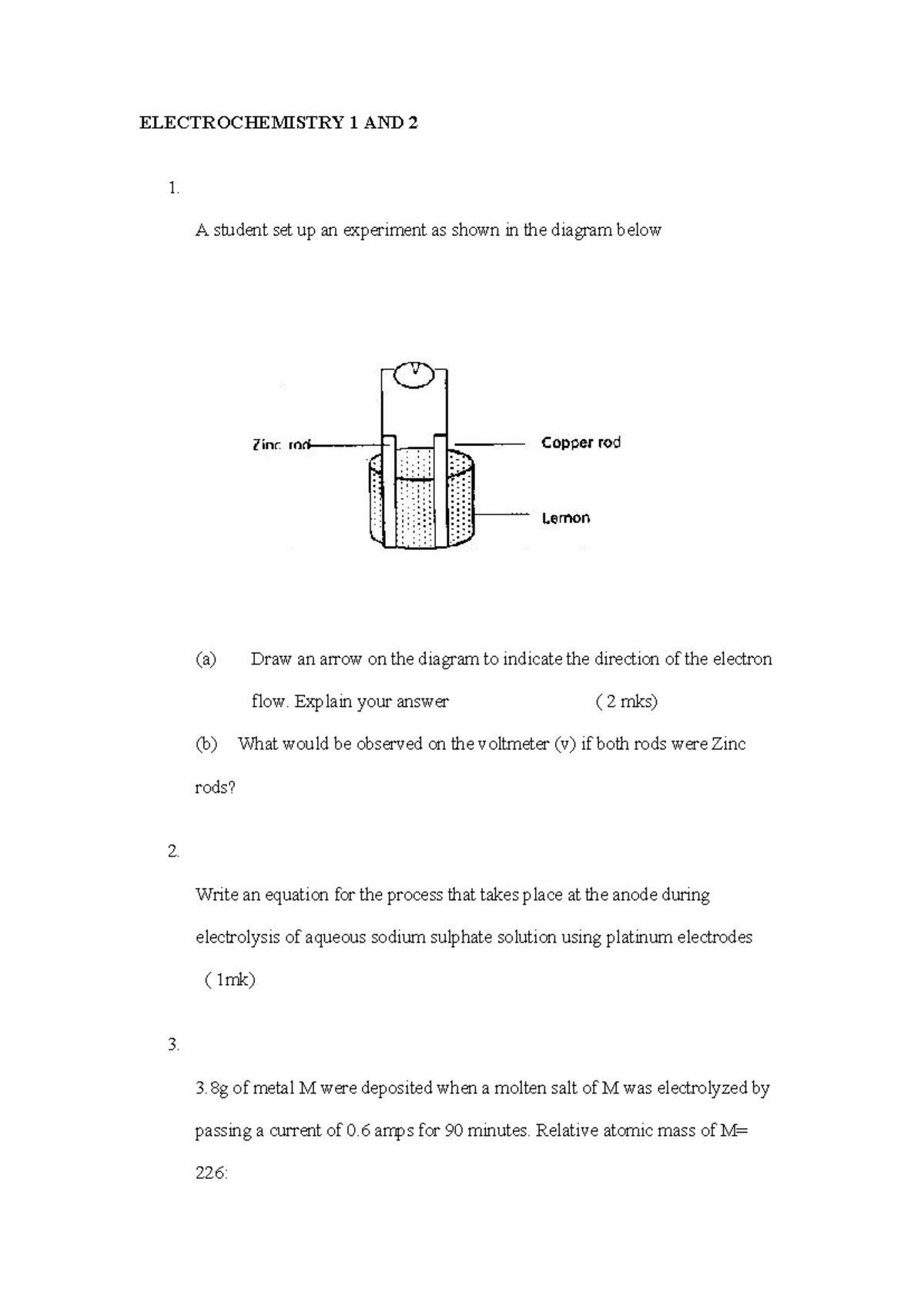 ELECTROCHEMISTRY 1 AND 2

1.

A student set up an experiment as shown in the diagram below

V

Zinc rod

Copper rod

Lemon

(a) Draw an arrow on the diagram to indicate the direction of the electron flow. Explain your answer ( 2 mks)

(b) What would be observed on the voltmeter (v) if both rods were Zinc rods?

2.

Write an equation for the process that takes place at the anode during electrolysis of aqueous sodium sulphate solution using platinum electrodes ( 1mk)

3.

3.8g of metal M were deposited when a molten salt of M was electrolyzed by passing a current of 0.6 amps for 90 minutes. Relative atomic mass of M= 226: