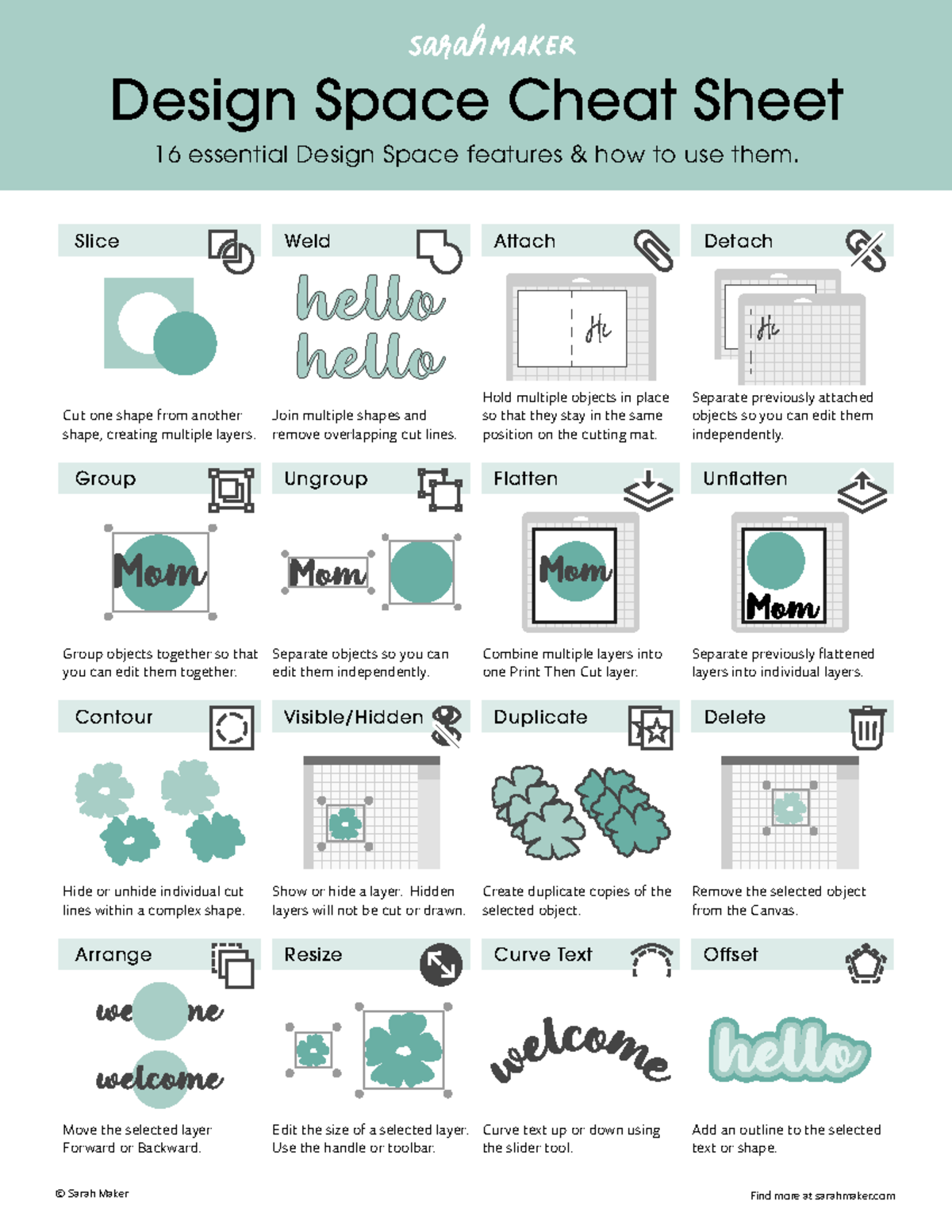 sarah MAKER

Design Space Cheat Sheet

16 essential Design Space features & how to use them.

Slice

Cut one shape from another shape, creating multiple layers.

Weld

hello
hello

Join multiple shapes and remove overlapping cut lines.

Attach

Hi

Hold multiple objects in place so that they stay in the same position on the cutting mat.

Detach

Hi

Separate previously attached objects so you can edit them independently.

Group

Mom

Group objects together so that you can edit them together.

Ungroup

Mom

Separate objects so you can edit them independently.

Flatten

Mom

Combine multiple layers into one Print Then Cut layer.

Unflatten

Mom

Separate previously flattened layers into individual layers.

Contour

Hide or unhide individual cut lines within a complex shape.

Visible/Hidden

Show or hide a layer. Hidden layers will not be cut or drawn.

Duplicate

Create duplicate copies of the selected object.

Delete

Remove the selected object from the Canvas.

Arrange

we ne
welcome

Move the selected layer Forward or Backward.

Resize

Edit the size of a selected layer. Use the handle or toolbar.

Curve Text

welcome

Curve text up or down using the slider tool.

Offset

hello

Add an outline to the selected text or shape.

© Sarah Maker

Find more at sarahmaker.com