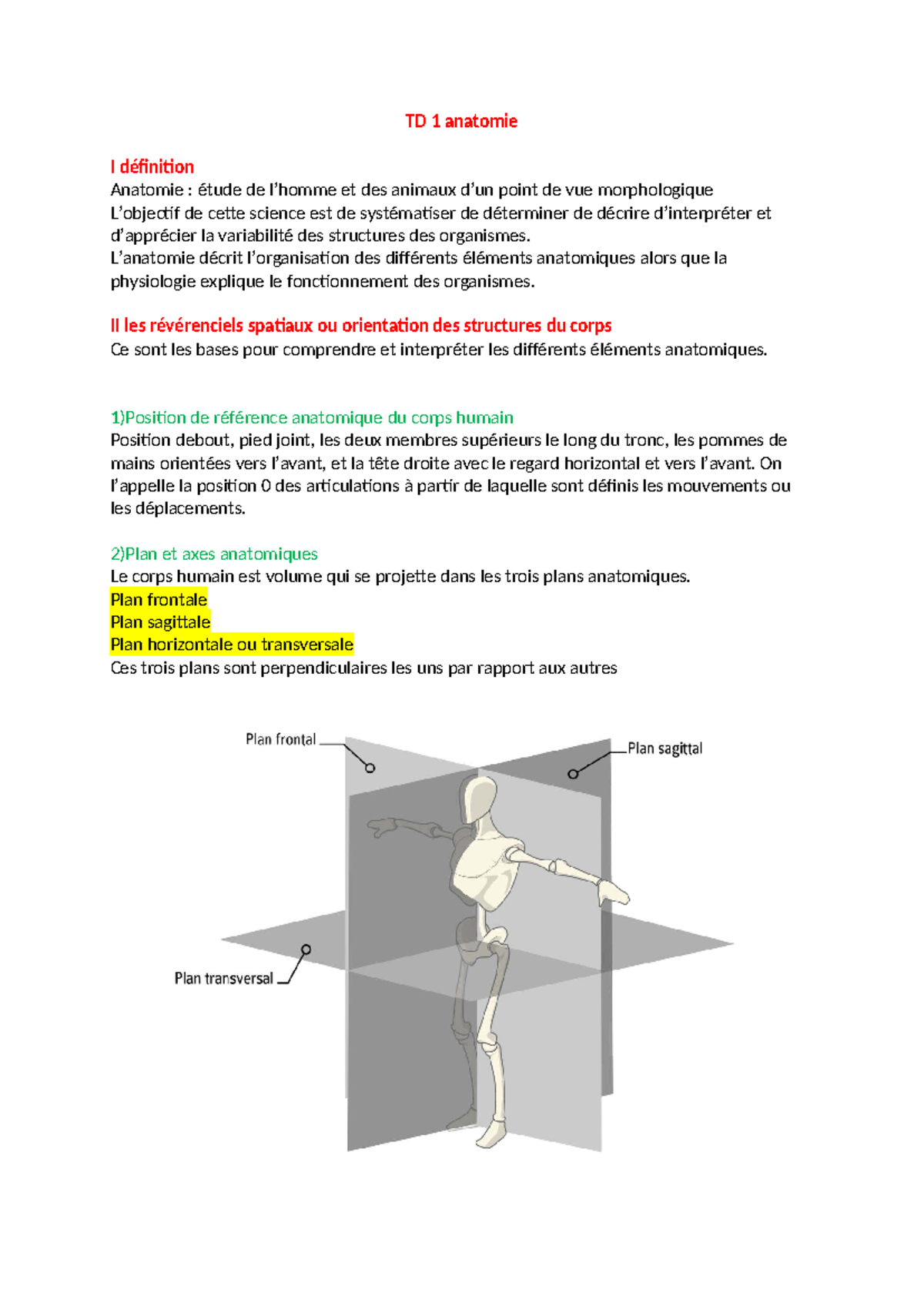 TD 1 anatomie

I définition
Anatomie : étude de l'homme et des animaux d'un point de vue morphologique
L'objectif de cette science est de systématiser de déterminer de décrire d'interpréter et d'apprécier la variabilité des structures des organismes.
L'anatomie décrit l'organisation des différents éléments anatomiques alors que la physiologie explique le fonctionnement des organismes.

II les révérenciels spatiaux ou orientation des structures du corps
Ce sont les bases pour comprendre et interpréter les différents éléments anatomiques.

1)Position de référence anatomique du corps humain
Position debout, pied joint, les deux membres supérieurs le long du tronc, les pommes de mains orientées vers l'avant, et la tête droite avec le regard horizontal et vers l'avant. On l'appelle la position 0 des articulations à partir de laquelle sont définis les mouvements ou les déplacements.

2)Plan et axes anatomiques
Le corps humain est volume qui se projette dans les trois plans anatomiques.
Plan frontale
Plan sagittale
Plan horizontale ou transversale
Ces trois plans sont perpendiculaires les uns par rapport aux autres

Plan frontal
Plan sagittal
Plan transversal