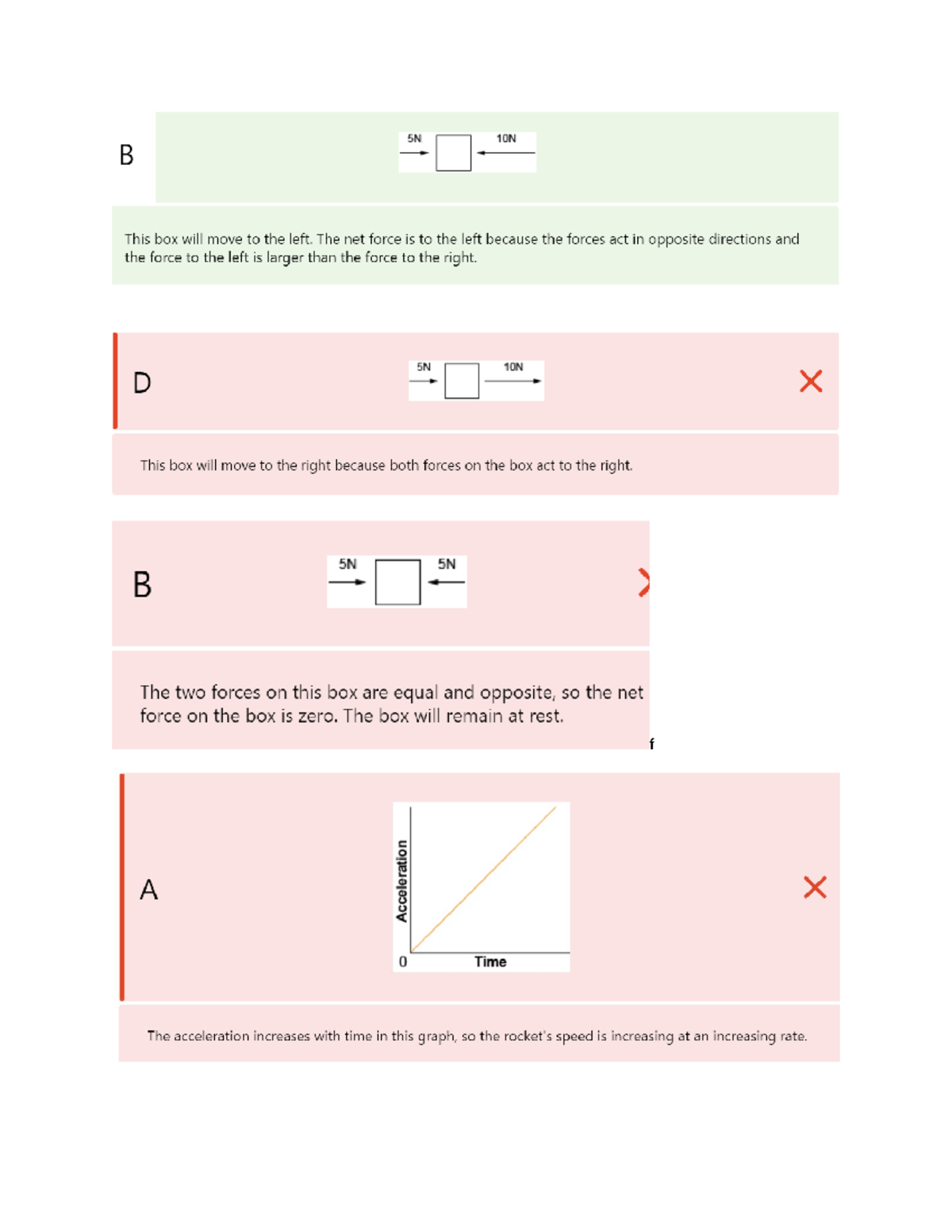 B

5N 10N

This box will move to the left. The net force is to the left because the forces act in opposite directions and the force to the left is larger than the force to the right.

D

5N 10N

This box will move to the right because both forces on the box act to the right.

B

5N 5N

The two forces on this box are equal and opposite, so the net force on the box is zero. The box will remain at rest.

f

A

Acceleration

0 Time

The acceleration increases with time in this graph, so the rocket's speed is increasing at an increasing rate.