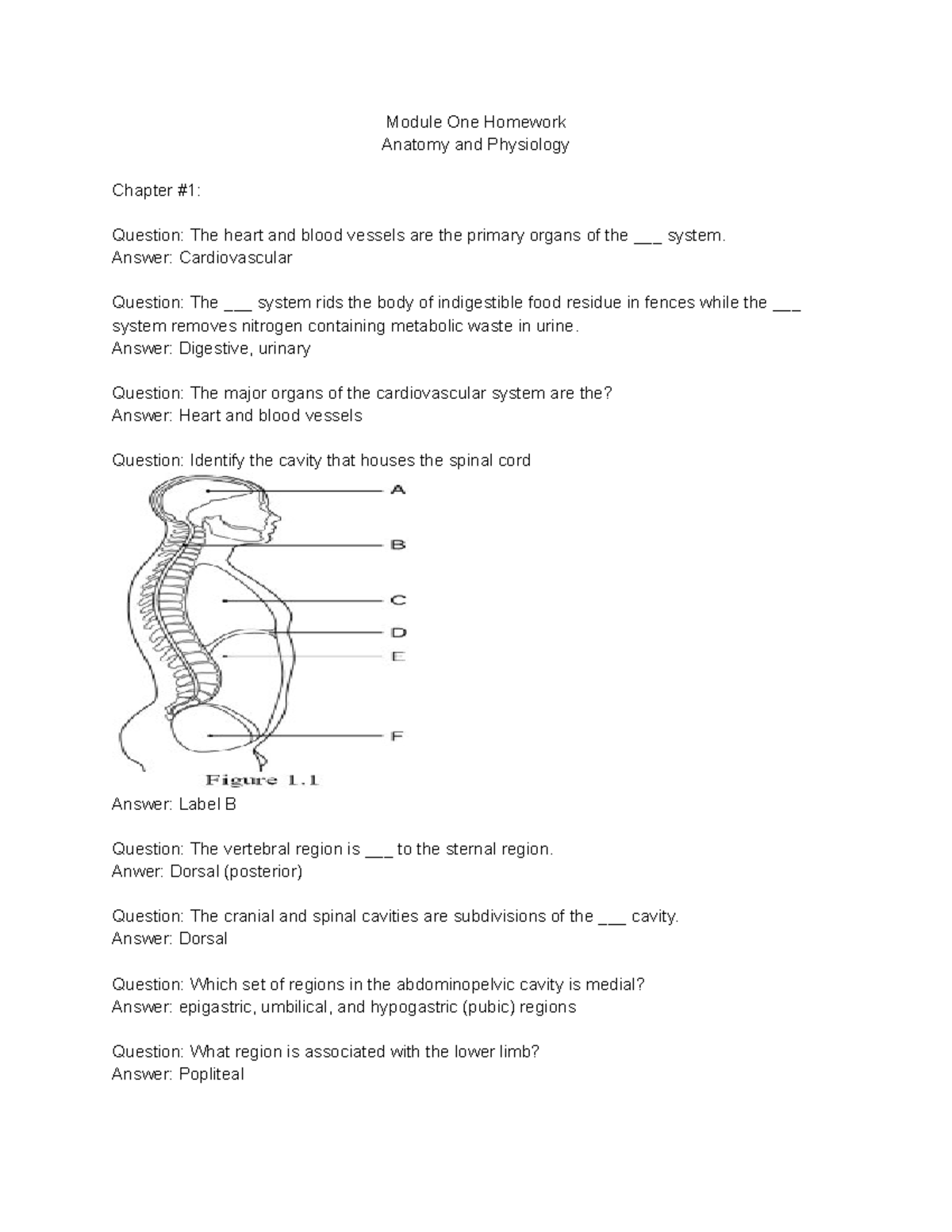 Module One Homework
Anatomy and Physiology

Chapter #1:

Question: The heart and blood vessels are the primary organs of the ___ system.
Answer: Cardiovascular

Question: The ___ system rids the body of indigestible food residue in fences while the ___ system removes nitrogen containing metabolic waste in urine.
Answer: Digestive, urinary

Question: The major organs of the cardiovascular system are the?
Answer: Heart and blood vessels

Question: Identify the cavity that houses the spinal cord

A
B
C
D
E
F
Figure 1.1

Answer: Label B

Question: The vertebral region is ___ to the sternal region.
Anwer: Dorsal (posterior)

Question: The cranial and spinal cavities are subdivisions of the ___ cavity.
Answer: Dorsal

Question: Which set of regions in the abdominopelvic cavity is medial?
Answer: epigastric, umbilical, and hypogastric (pubic) regions

Question: What region is associated with the lower limb?
Answer: Popliteal