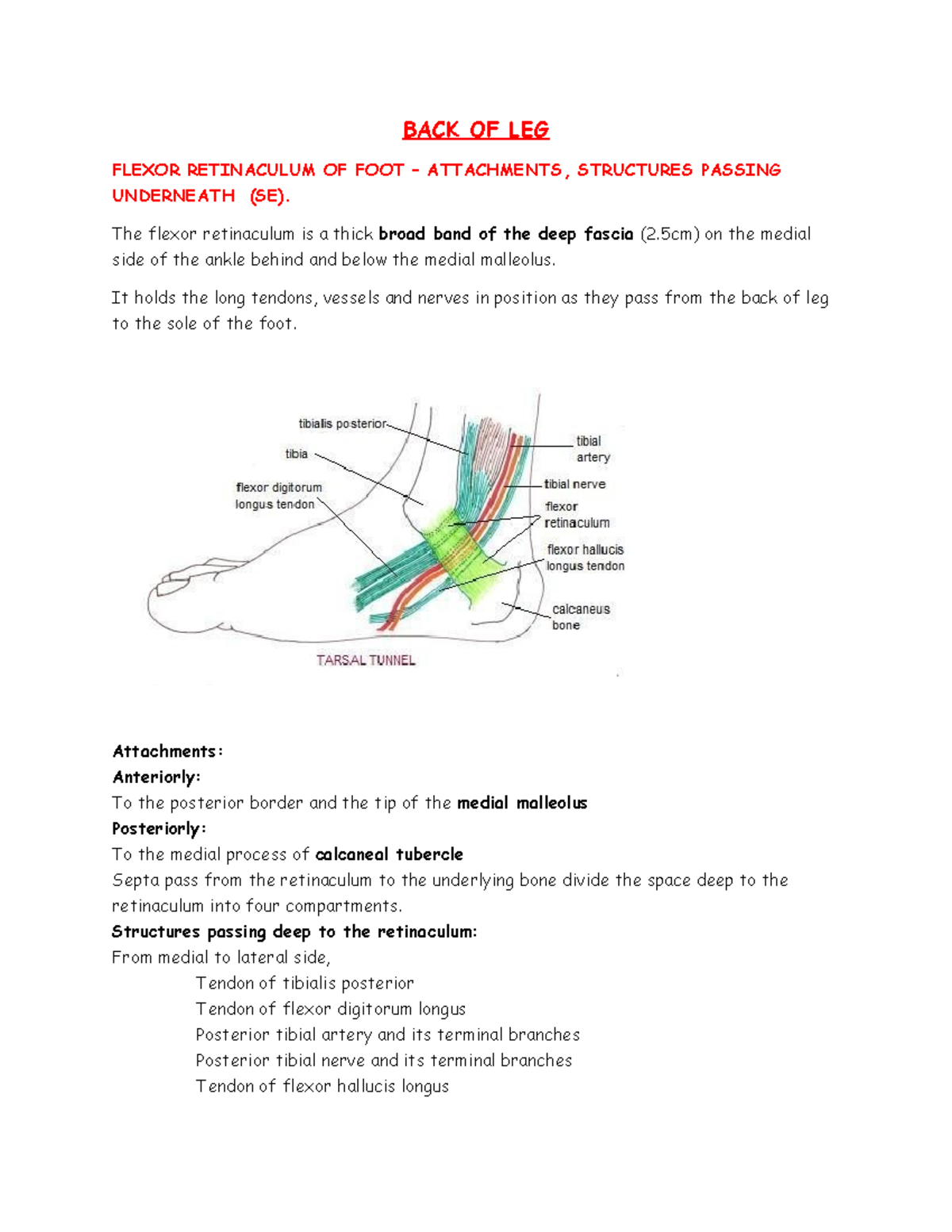 BACK OF LEG

FLEXOR RETINACULUM OF FOOT – ATTACHMENTS, STRUCTURES PASSING UNDERNEATH (SE).

The flexor retinaculum is a thick broad band of the deep fascia (2.5cm) on the medial side of the ankle behind and below the medial malleolus.

It holds the long tendons, vessels and nerves in position as they pass from the back of leg to the sole of the foot.

tibialis posterior
tibia
flexor digitorum longus tendon
tibial artery
tibial nerve
flexor retinaculum
flexor hallucis longus tendon
calcaneus bone
TARSAL TUNNEL

Attachments:
Anteriorly:
To the posterior border and the tip of the medial malleolus
Posteriorly:
To the medial process of calcaneal tubercle
Septa pass from the retinaculum to the underlying bone divide the space deep to the retinaculum into four compartments.
Structures passing deep to the retinaculum:
From medial to lateral side,
Tendon of tibialis posterior
Tendon of flexor digitorum longus
Posterior tibial artery and its terminal branches
Posterior tibial nerve and its terminal branches
Tendon of flexor hallucis longus