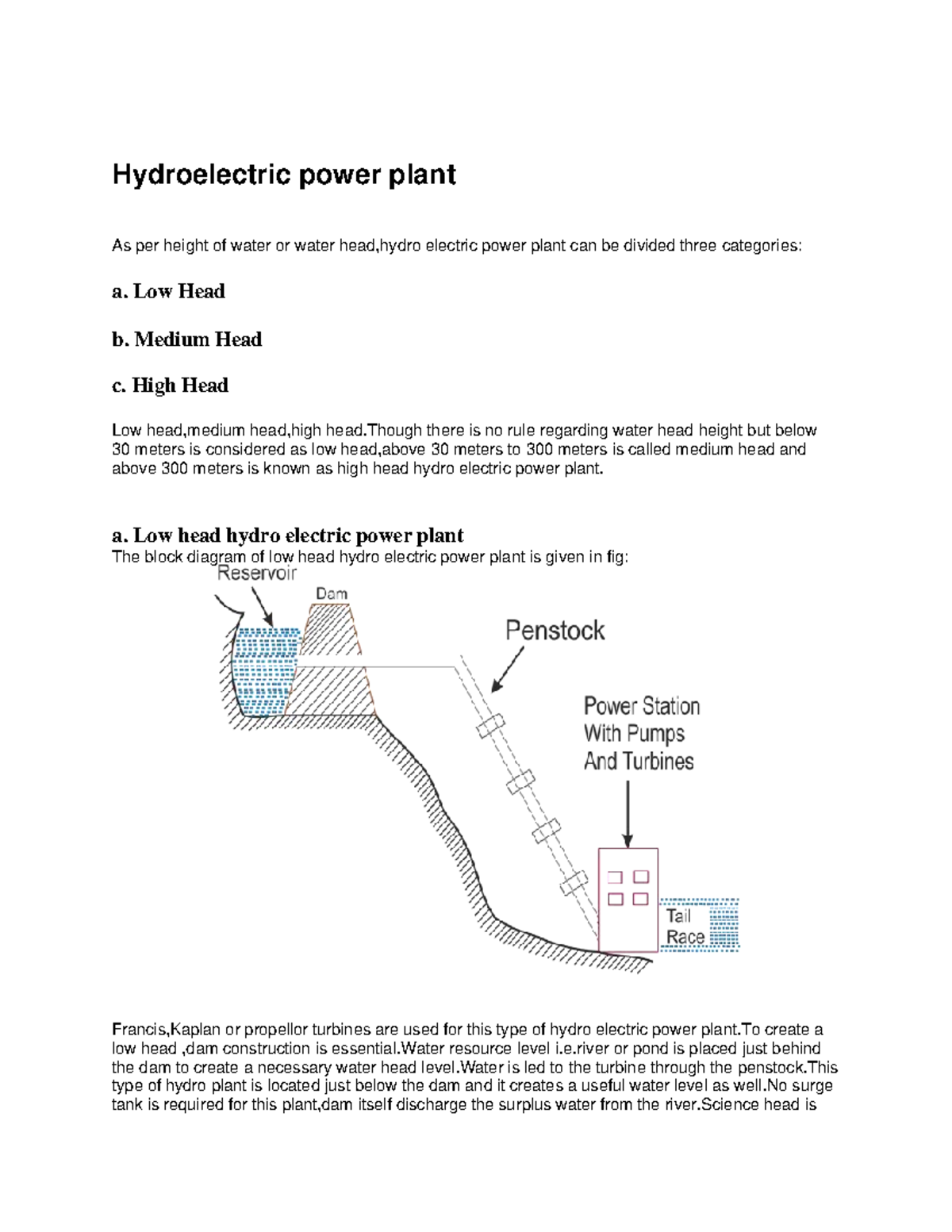 Hydroelectric power plant

As per height of water or water head,hydro electric power plant can be divided three categories:

a. Low Head

b. Medium Head

c. High Head

Low head,medium head,high head.Though there is no rule regarding water head height but below 30 meters is considered as low head,above 30 meters to 300 meters is called medium head and above 300 meters is known as high head hydro electric power plant.

a. Low head hydro electric power plant
The block diagram of low head hydro electric power plant is given in fig:

Reservoir
Dam
Penstock
Power Station With Pumps And Turbines
Tail Race

Francis,Kaplan or propellor turbines are used for this type of hydro electric power plant.To create a low head ,dam construction is essential.Water resource level i.e.river or pond is placed just behind the dam to create a necessary water head level.Water is led to the turbine through the penstock.This type of hydro plant is located just below the dam and it creates a useful water level as well.No surge tank is required for this plant,dam itself discharge the surplus water from the river.Science head is