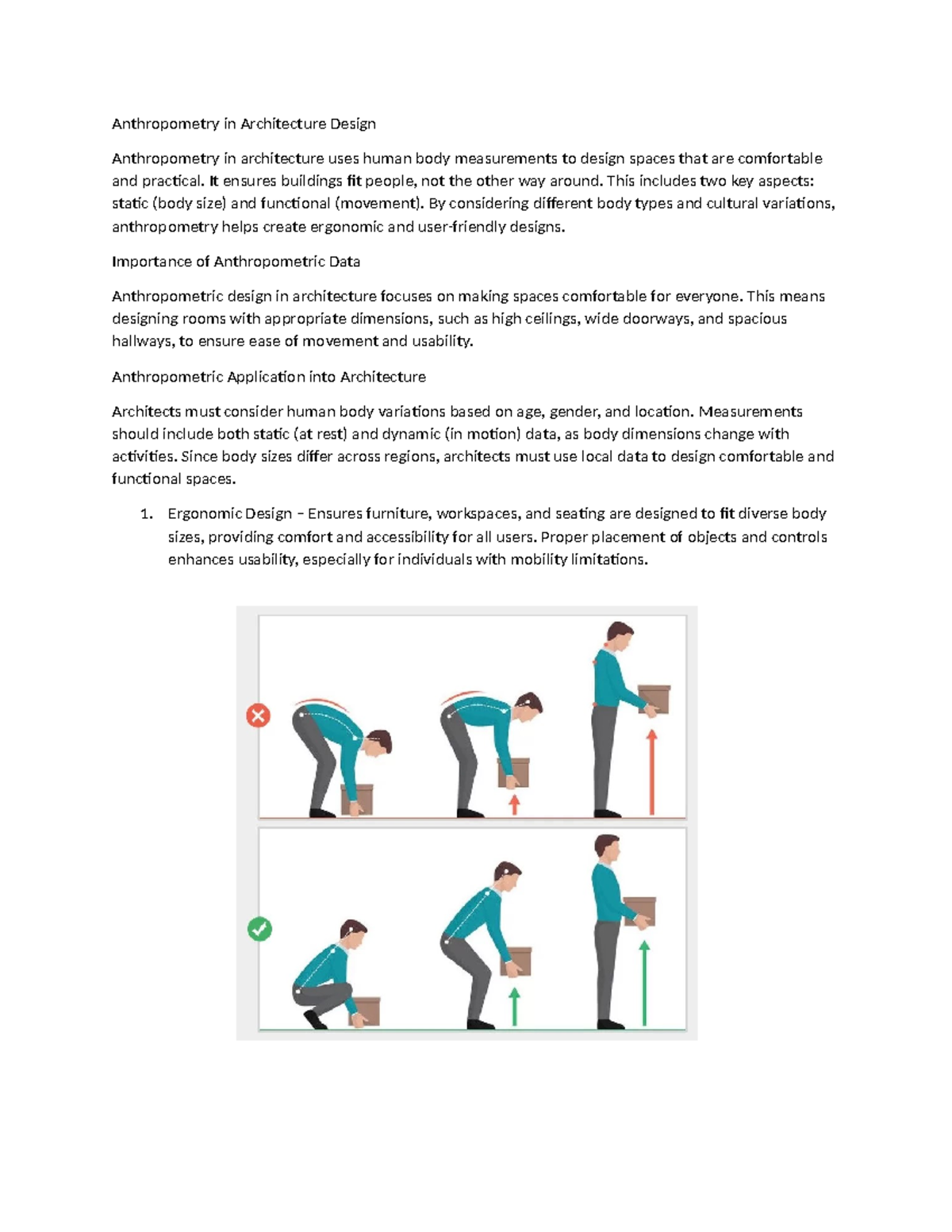 Anthropometry in Architecture Design

Anthropometry in architecture uses human body measurements to design spaces that are comfortable and practical. It ensures buildings fit people, not the other way around. This includes two key aspects: static (body size) and functional (movement). By considering different body types and cultural variations, anthropometry helps create ergonomic and user-friendly designs.

Importance of Anthropometric Data

Anthropometric design in architecture focuses on making spaces comfortable for everyone. This means designing rooms with appropriate dimensions, such as high ceilings, wide doorways, and spacious hallways, to ensure ease of movement and usability.

Anthropometric Application into Architecture

Architects must consider human body variations based on age, gender, and location. Measurements should include both static (at rest) and dynamic (in motion) data, as body dimensions change with activities. Since body sizes differ across regions, architects must use local data to design comfortable and functional spaces.

1. Ergonomic Design – Ensures furniture, workspaces, and seating are designed to fit diverse body sizes, providing comfort and accessibility for all users. Proper placement of objects and controls enhances usability, especially for individuals with mobility limitations.