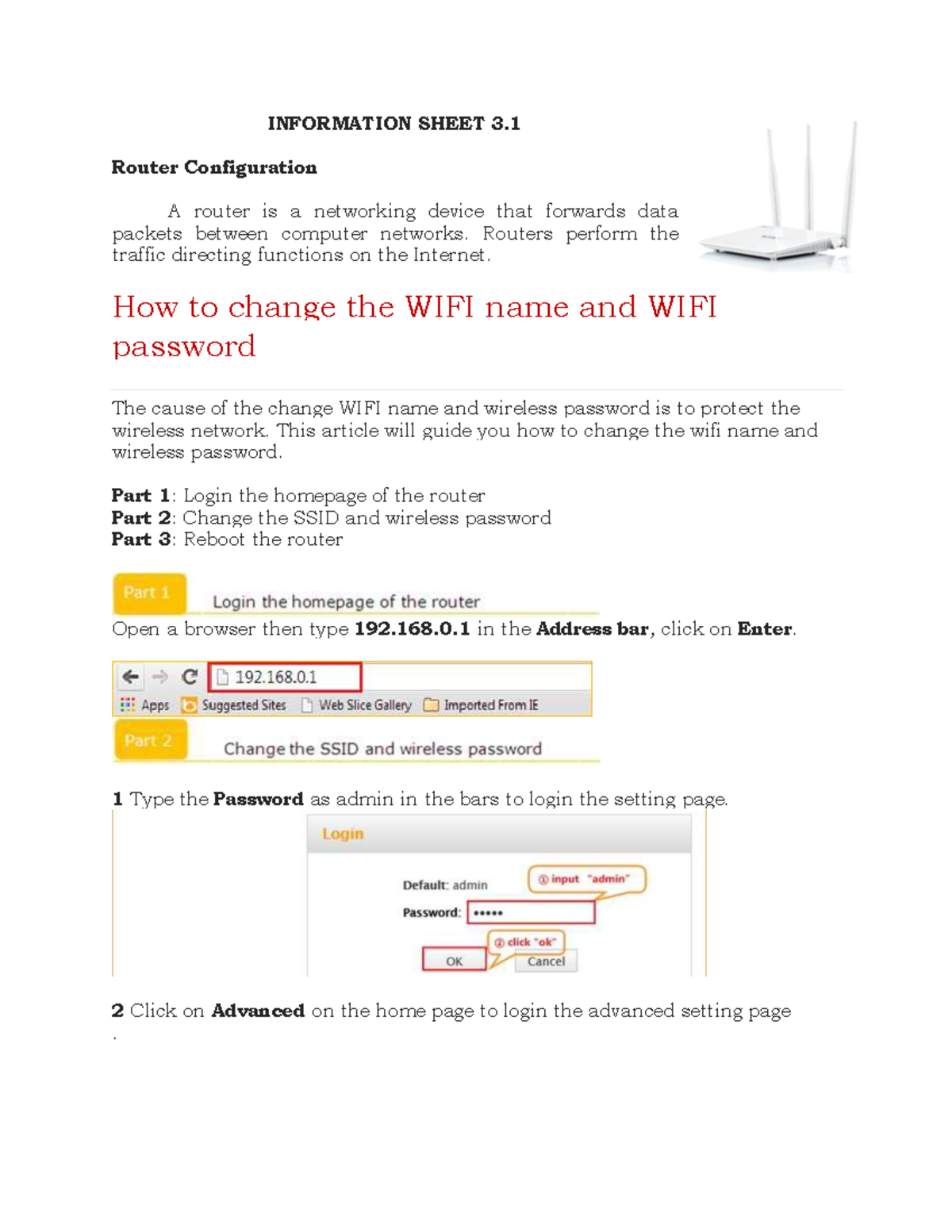 INFORMATION SHEET 3.1

Router Configuration

A router is a networking device that forwards data packets between computer networks. Routers perform the traffic directing functions on the Internet.

How to change the WIFI name and WIFI password

The cause of the change WIFI name and wireless password is to protect the wireless network. This article will guide you how to change the wifi name and wireless password.

Part 1: Login the homepage of the router
Part 2: Change the SSID and wireless password
Part 3: Reboot the router

Part 1 Login the homepage of the router

Open a browser then type 192.168.0.1 in the Address bar, click on Enter.

192.168.0.1
Apps Suggested Sites Web Slice Gallery Imported From IE

Part 2 Change the SSID and wireless password

1 Type the Password as admin in the bars to login the setting page.

Login
Default: admin
① input "admin"
Password: •••••
② click "ok"
OK Cancel

2 Click on Advanced on the home page to login the advanced setting page
.