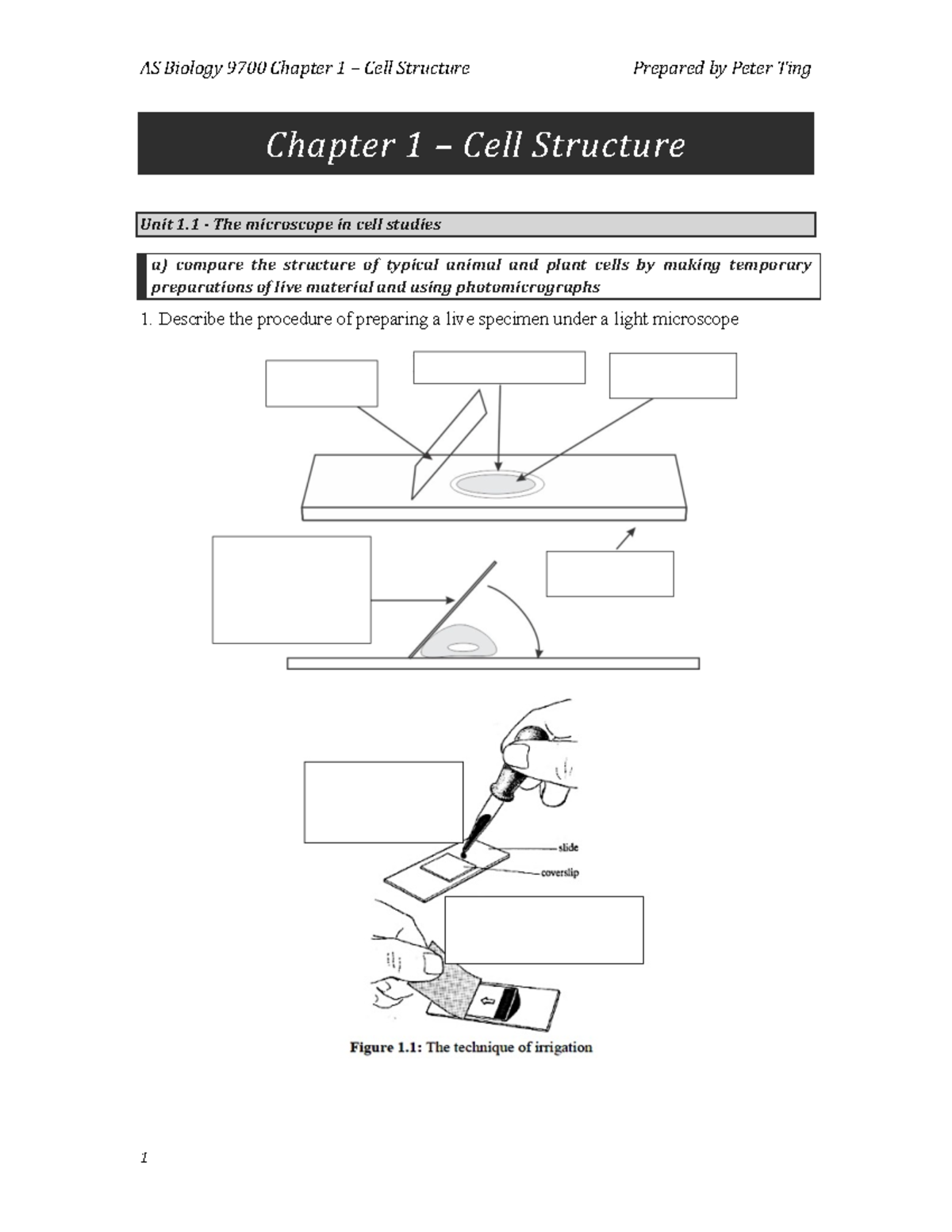 AS Biology 9700 Chapter 1 – Cell Structure

Prepared by Peter Ting

Chapter 1 – Cell Structure

Unit 1.1 - The microscope in cell studies

a) compare the structure of typical animal and plant cells by making temporary preparations of live material and using photomicrographs

1. Describe the procedure of preparing a live specimen under a light microscope

slide

coverslip

Figure 1.1: The technique of irrigation

1