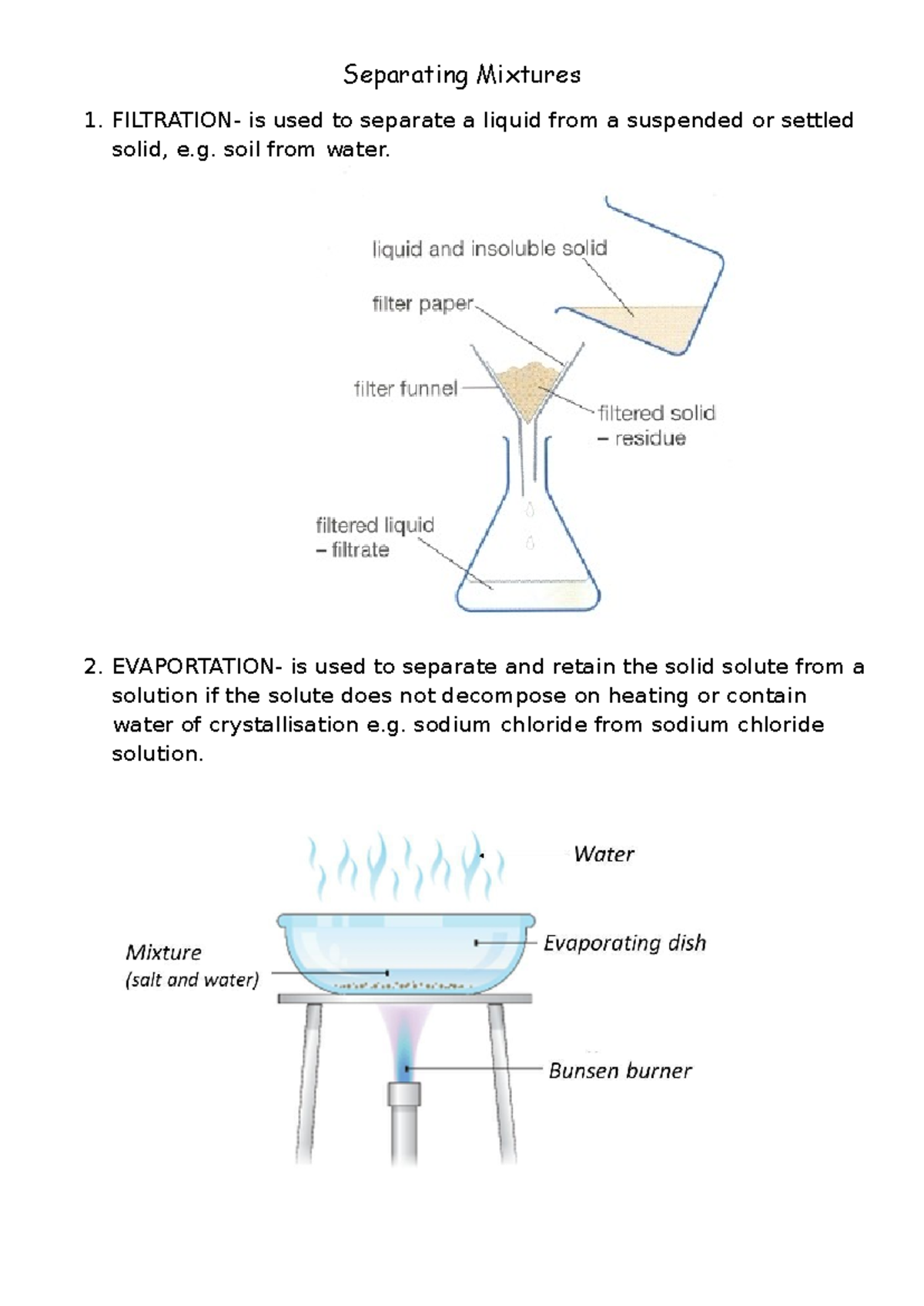 Separating Mixtures

1. FILTRATION- is used to separate a liquid from a suspended or settled solid, e.g. soil from water.

liquid and insoluble solid
filter paper
filter funnel
filtered solid – residue
filtered liquid – filtrate

2. EVAPORTATION- is used to separate and retain the solid solute from a solution if the solute does not decompose on heating or contain water of crystallisation e.g. sodium chloride from sodium chloride solution.

Water
Evaporating dish
Mixture (salt and water)
Bunsen burner