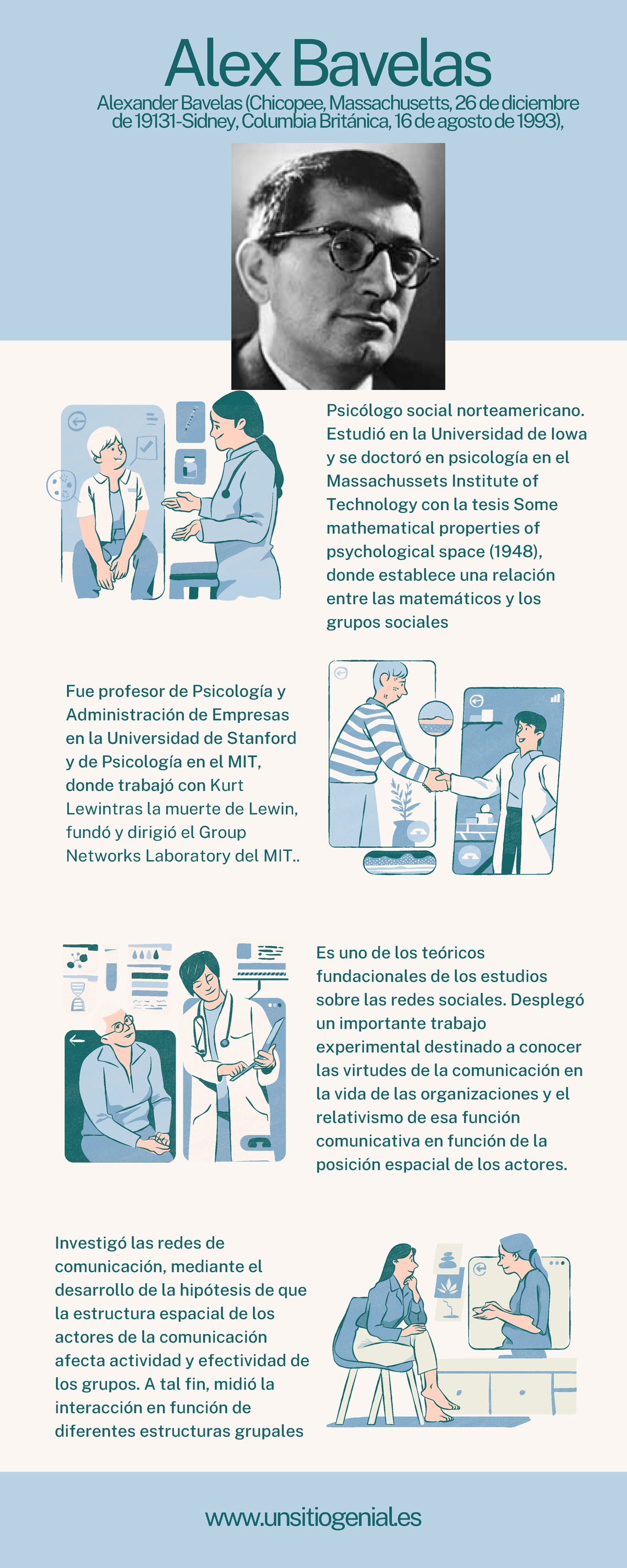 Alex Bavelas

Alexander Bavelas (Chicopee, Massachusetts, 26 de diciembre de 19131-Sidney, Columbia Británica, 16 de agosto de 1993),

Psicólogo social norteamericano. Estudió en la Universidad de Iowa y se doctoró en psicología en el Massachussets Institute of Technology con la tesis Some mathematical properties of psychological space (1948), donde establece una relación entre las matemáticos y los grupos sociales

Fue profesor de Psicología y Administración de Empresas en la Universidad de Stanford y de Psicología en el MIT, donde trabajó con Kurt Lewintras la muerte de Lewin, fundó y dirigió el Group Networks Laboratory del MIT..

Es uno de los teóricos fundacionales de los estudios sobre las redes sociales. Desplegó un importante trabajo experimental destinado a conocer las virtudes de la comunicación en la vida de las organizaciones y el relativismo de esa función comunicativa en función de la posición espacial de los actores.

Investigó las redes de comunicación, mediante el desarrollo de la hipótesis de que la estructura espacial de los actores de la comunicación afecta actividad y efectividad de los grupos. A tal fin, midió la interacción en función de diferentes estructuras grupales

www.unsitiogenial.es