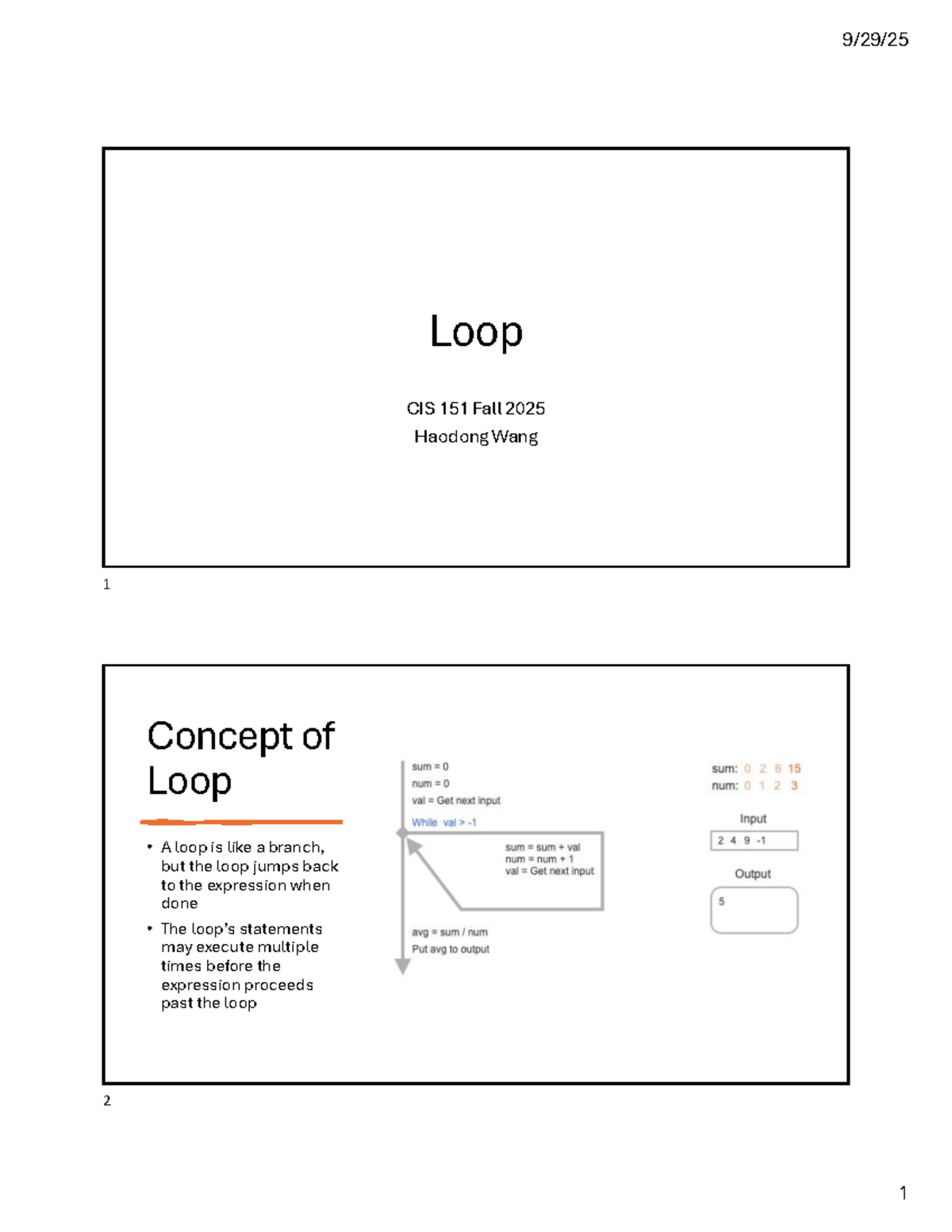 9/29/25

Loop

CIS 151 Fall 2025
Haodong Wang

1

Concept of Loop

• A loop is like a branch, but the loop jumps back to the expression when done
• The loop's statements may execute multiple times before the expression proceeds past the loop

sum = 0
num = 0
val = Get next input
While val > -1
sum = sum + val
num = num + 1
val = Get next input
avg = sum / num
Put avg to output

sum: 0 2 6 15
num: 0 1 2 3

Input
2 4 9 -1

Output
5

2

1