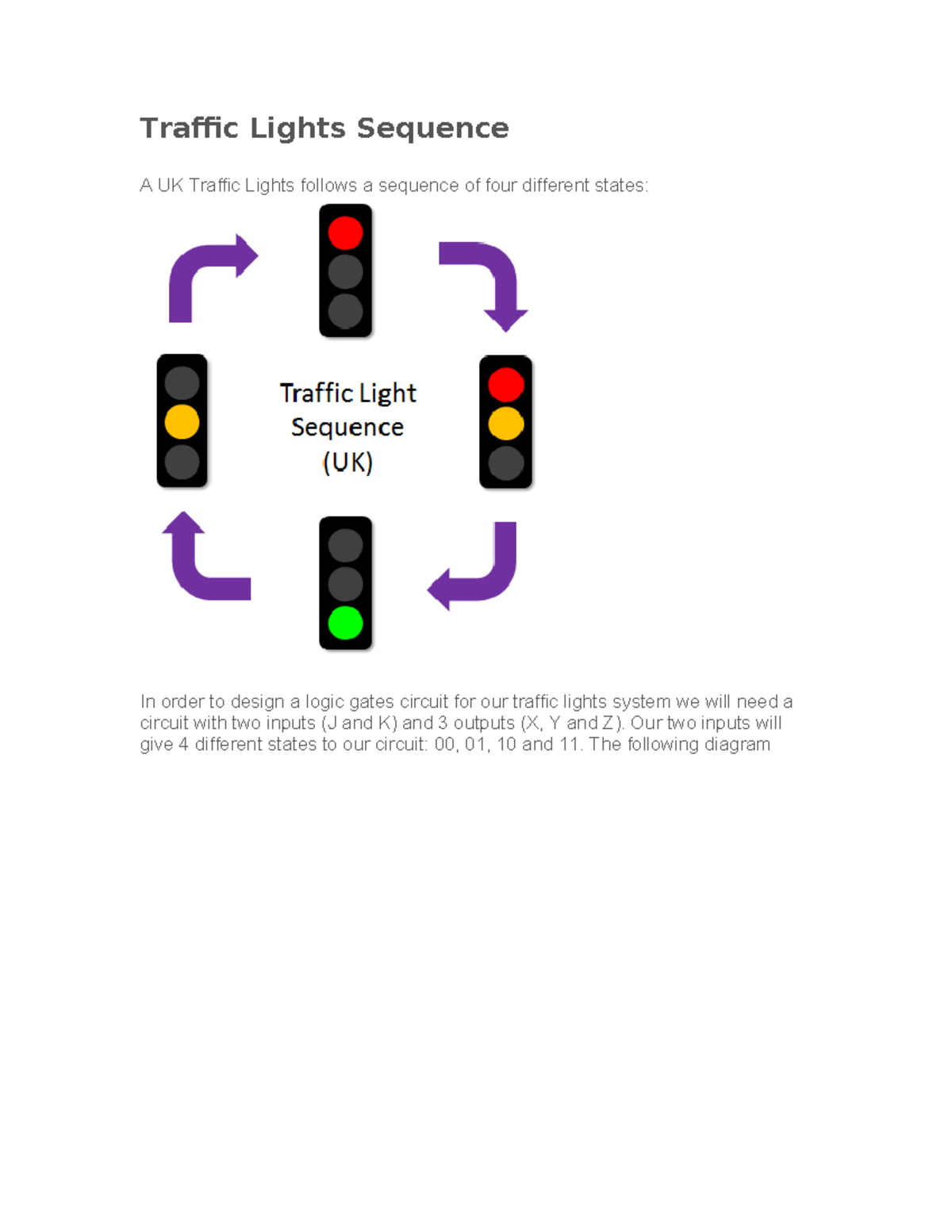 Traffic Lights Sequence

A UK Traffic Lights follows a sequence of four different states:

Traffic Light Sequence (UK)

In order to design a logic gates circuit for our traffic lights system we will need a circuit with two inputs (J and K) and 3 outputs (X, Y and Z). Our two inputs will give 4 different states to our circuit: 00, 01, 10 and 11. The following diagram