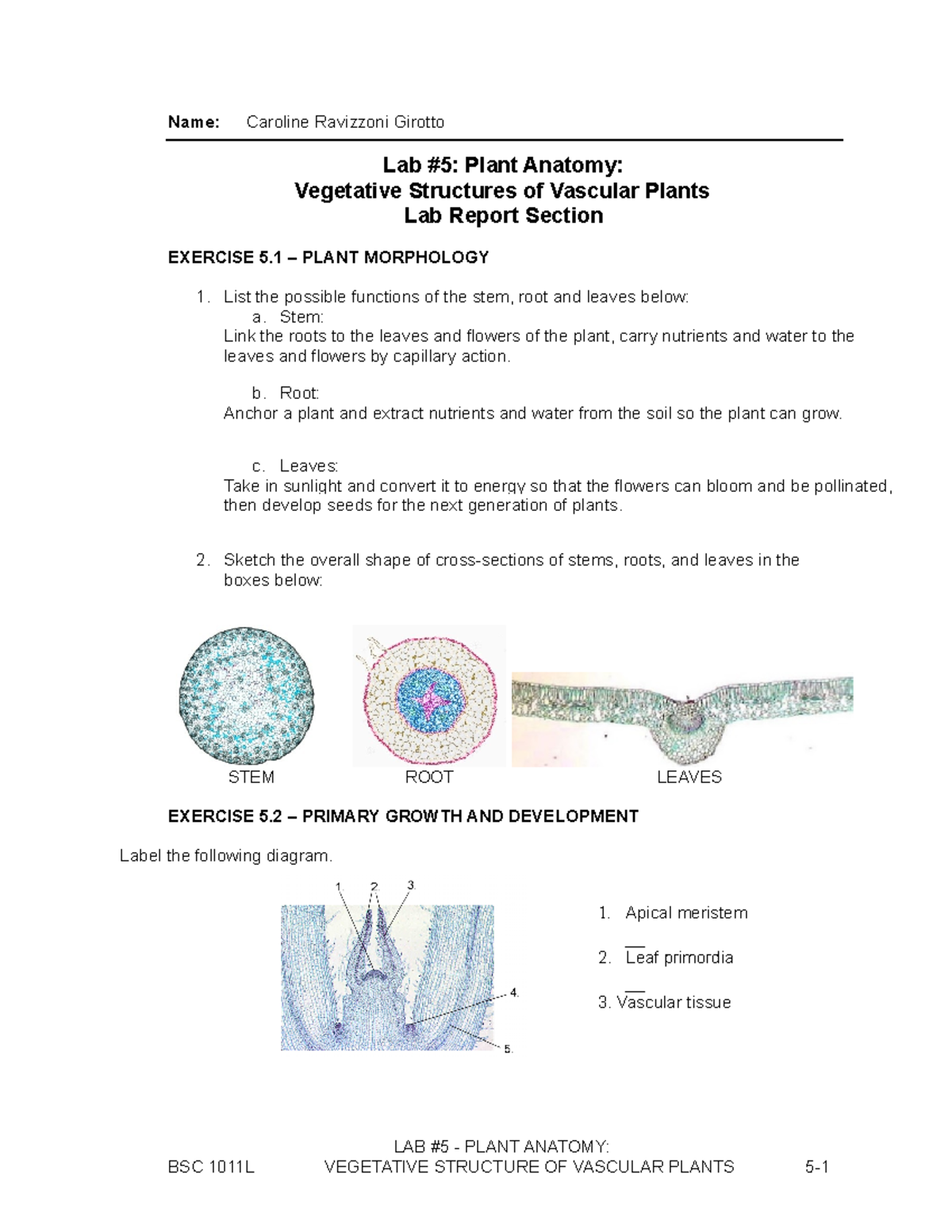 Name: Caroline Ravizzoni Girotto

Lab #5: Plant Anatomy:
Vegetative Structures of Vascular Plants
Lab Report Section

EXERCISE 5.1 – PLANT MORPHOLOGY

1. List the possible functions of the stem, root and leaves below:
a. Stem:
Link the roots to the leaves and flowers of the plant, carry nutrients and water to the leaves and flowers by capillary action.

b. Root:
Anchor a plant and extract nutrients and water from the soil so the plant can grow.

c. Leaves:
Take in sunlight and convert it to energy so that the flowers can bloom and be pollinated, then develop seeds for the next generation of plants.

2. Sketch the overall shape of cross-sections of stems, roots, and leaves in the boxes below:

STEM ROOT LEAVES

EXERCISE 5.2 – PRIMARY GROWTH AND DEVELOPMENT

Label the following diagram.

1. 2. 3. 4. 5.

1. Apical meristem

2. Leaf primordia

3. Vascular tissue

LAB #5 - PLANT ANATOMY:
BSC 1011L VEGETATIVE STRUCTURE OF VASCULAR PLANTS 5-1