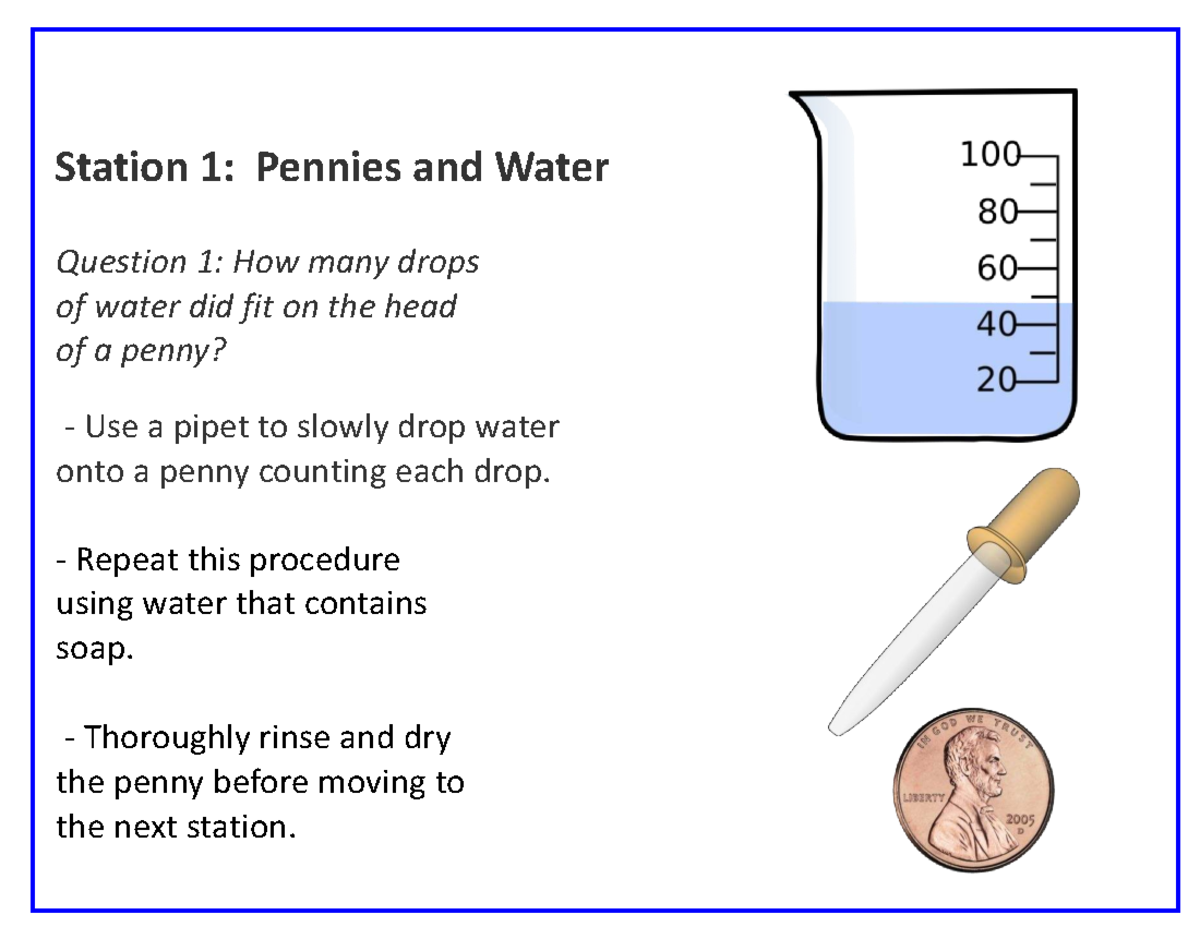 Station 1: Pennies and Water

Question 1: How many drops of water did fit on the head of a penny?

- Use a pipet to slowly drop water onto a penny counting each drop.

- Repeat this procedure using water that contains soap.

- Thoroughly rinse and dry the penny before moving to the next station.

100
80
60
40
20

IN GOD WE TRUST
LIBERTY
2005
D