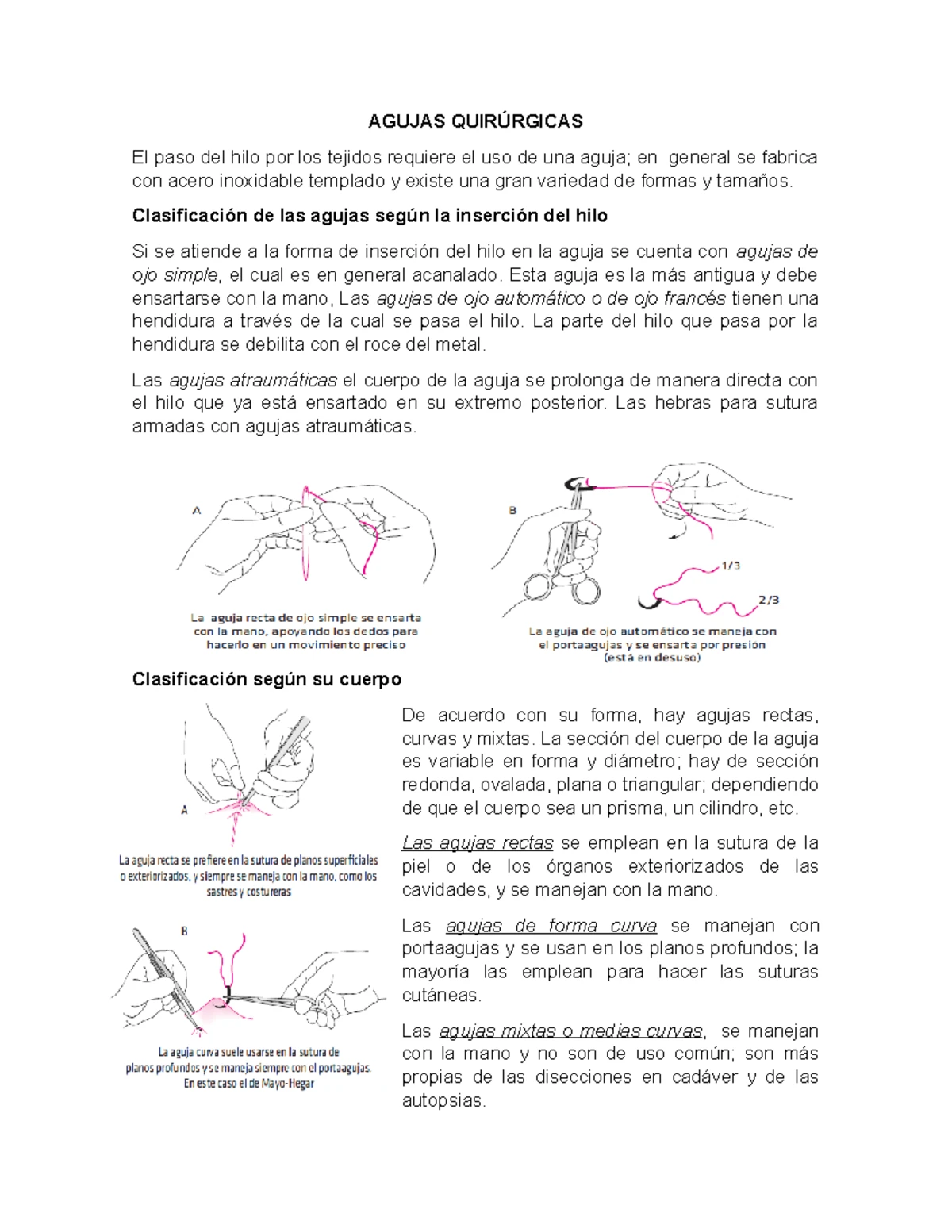 AGUJAS QUIRÚRGICAS

El paso del hilo por los tejidos requiere el uso de una aguja; en general se fabrica con acero inoxidable templado y existe una gran variedad de formas y tamaños.

Clasificación de las agujas según la inserción del hilo

Si se atiende a la forma de inserción del hilo en la aguja se cuenta con agujas de ojo simple, el cual es en general acanalado. Esta aguja es la más antigua y debe ensartarse con la mano, Las agujas de ojo automático o de ojo francés tienen una hendidura a través de la cual se pasa el hilo. La parte del hilo que pasa por la hendidura se debilita con el roce del metal.

Las agujas atraumáticas el cuerpo de la aguja se prolonga de manera directa con el hilo que ya está ensartado en su extremo posterior. Las hebras para sutura armadas con agujas atraumáticas.

A

La aguja recta de ojo simple se ensarta con la mano, apoyando los dedos para hacerlo en un movimiento preciso

B

1/3

2/3

La aguja de ojo automático se maneja con el portaagujas y se ensarta por presión (está en desuso)

Clasificación según su cuerpo

A

La aguja recta se prefiere en la sutura de planos superficiales o exteriorizados, y siempre se maneja con la mano, como los sastres y costureras

B

La aguja curva suele usarse en la sutura de planos profundos y se maneja siempre con el portaagujas. En este caso el de Mayo-Hegar

De acuerdo con su forma, hay agujas rectas, curvas y mixtas. La sección del cuerpo de la aguja es variable en forma y diámetro; hay de sección redonda, ovalada, plana o triangular; dependiendo de que el cuerpo sea un prisma, un cilindro, etc.

Las agujas rectas se emplean en la sutura de la piel o de los órganos exteriorizados de las cavidades, y se manejan con la mano.

Las agujas de forma curva se manejan con portaagujas y se usan en los planos profundos; la mayoría las emplean para hacer las suturas cutáneas.

Las agujas mixtas o medias curvas, se manejan con la mano y no son de uso común; son más propias de las disecciones en cadáver y de las autopsias.