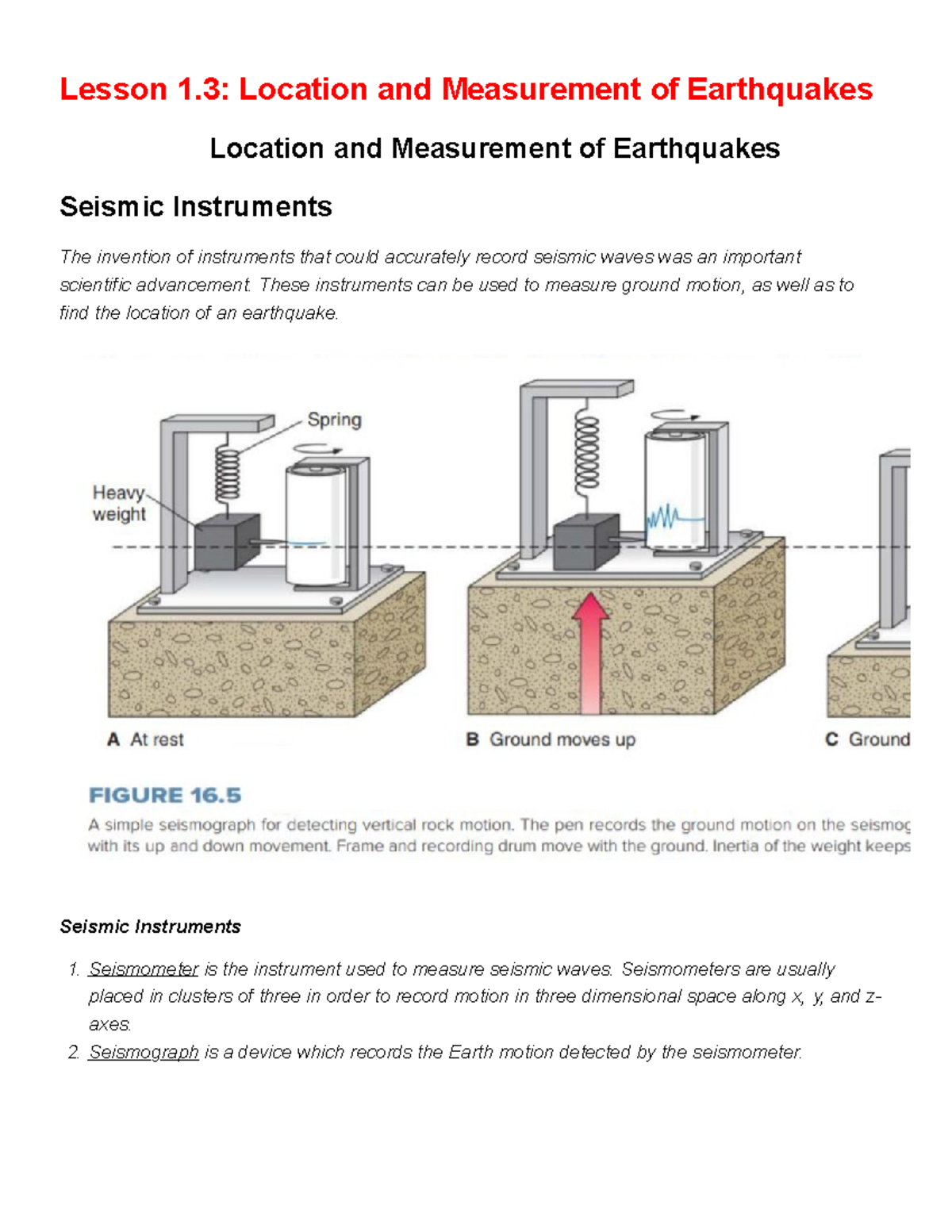 Lesson 1.3: Location and Measurement of Earthquakes

Location and Measurement of Earthquakes

Seismic Instruments

The invention of instruments that could accurately record seismic waves was an important scientific advancement. These instruments can be used to measure ground motion, as well as to find the location of an earthquake.

Spring

Heavy weight

A At rest

B Ground moves up

C Ground

FIGURE 16.5

A simple seismograph for detecting vertical rock motion. The pen records the ground motion on the seismog with its up and down movement. Frame and recording drum move with the ground. Inertia of the weight keeps

Seismic Instruments

1. Seismometer is the instrument used to measure seismic waves. Seismometers are usually placed in clusters of three in order to record motion in three dimensional space along x, y, and z-axes.
2. Seismograph is a device which records the Earth motion detected by the seismometer.