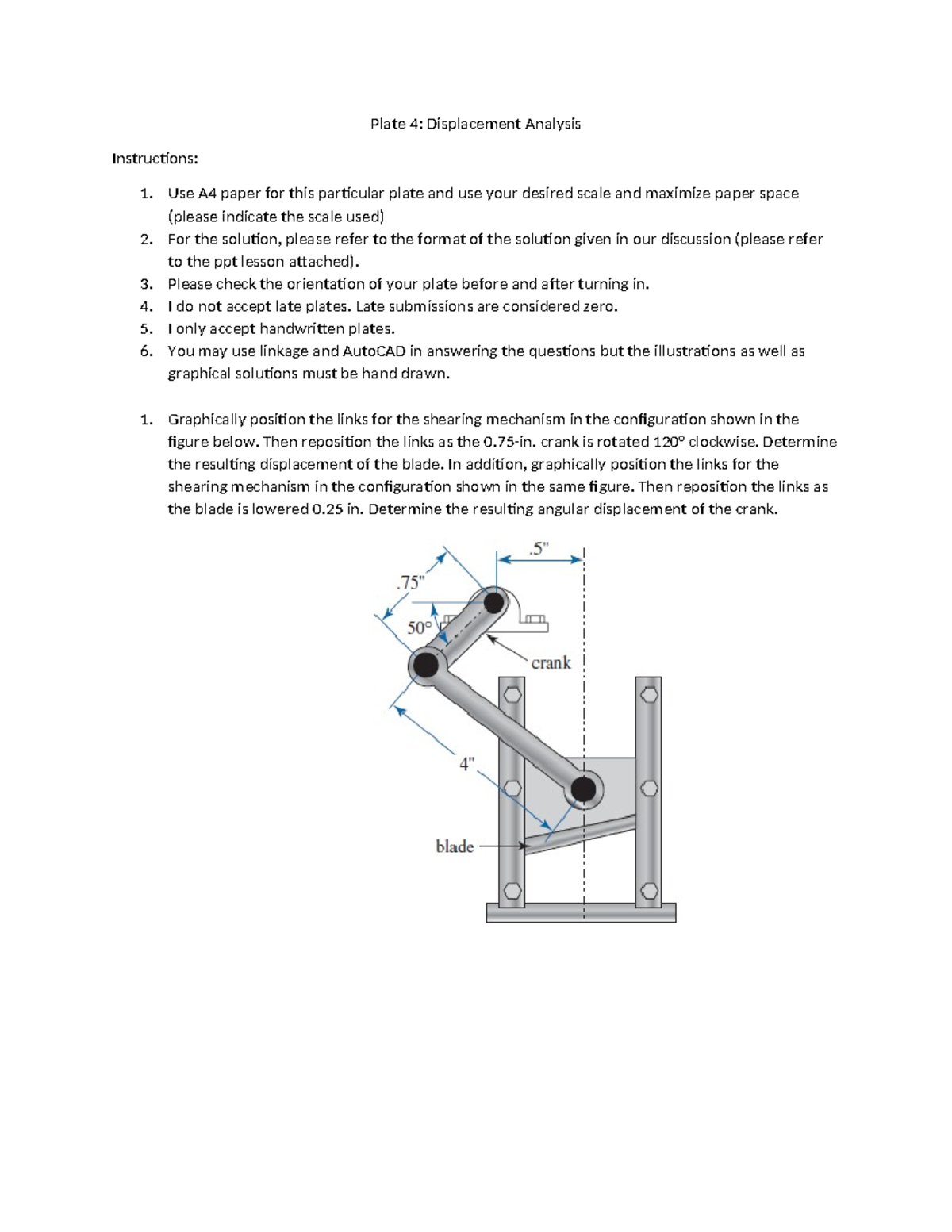 Plate 4: Displacement Analysis

Instructions:

1. Use A4 paper for this particular plate and use your desired scale and maximize paper space (please indicate the scale used)
2. For the solution, please refer to the format of the solution given in our discussion (please refer to the ppt lesson attached).
3. Please check the orientation of your plate before and after turning in.
4. I do not accept late plates. Late submissions are considered zero.
5. I only accept handwritten plates.
6. You may use linkage and AutoCAD in answering the questions but the illustrations as well as graphical solutions must be hand drawn.

1. Graphically position the links for the shearing mechanism in the configuration shown in the figure below. Then reposition the links as the 0.75-in. crank is rotated 120° clockwise. Determine the resulting displacement of the blade. In addition, graphically position the links for the shearing mechanism in the configuration shown in the same figure. Then reposition the links as the blade is lowered 0.25 in. Determine the resulting angular displacement of the crank.

.5"
.75"
50°
crank
4"
blade