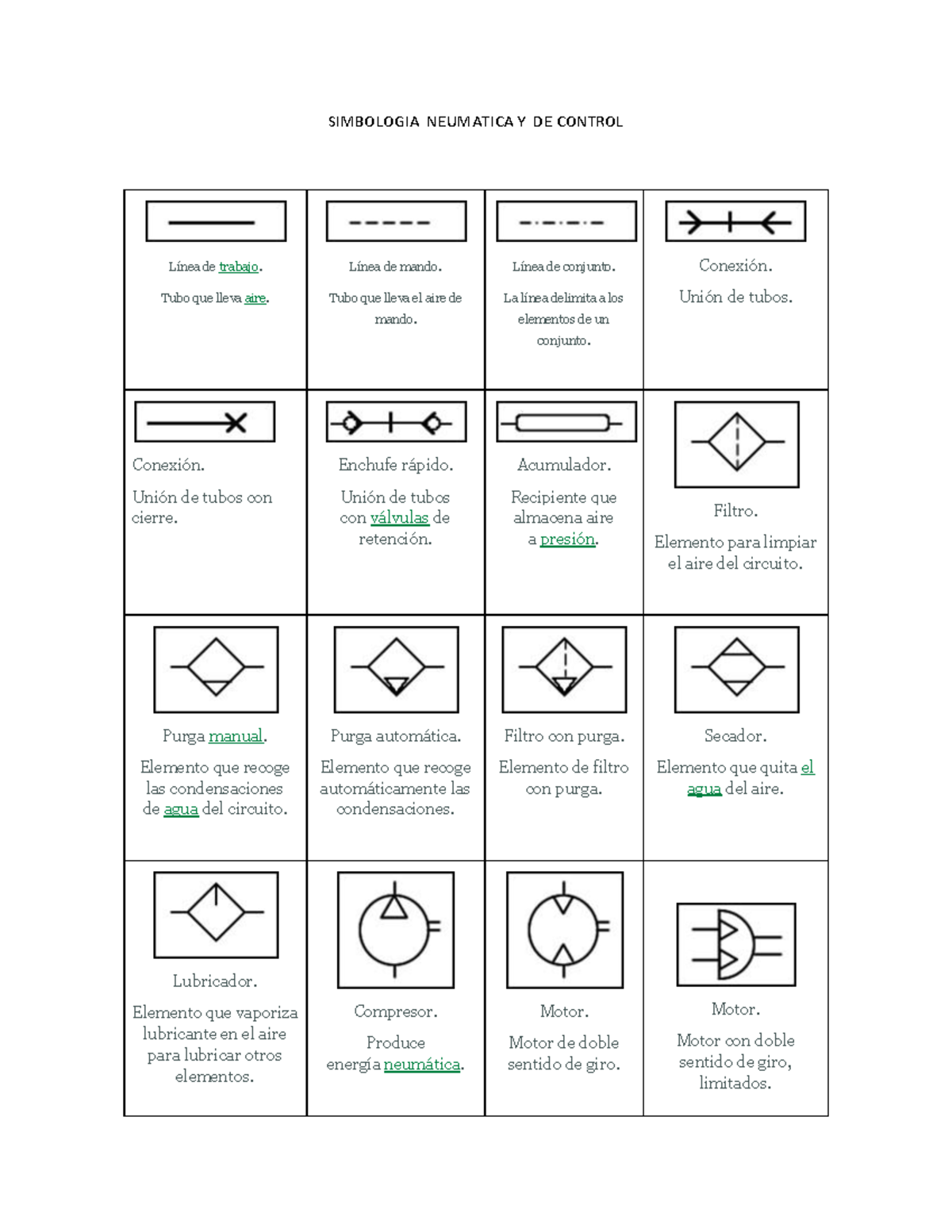 SIMBOLOGIA NEUMATICA Y DE CONTROL

| | | | |
|---|---|---|---|
| Línea de trabajo. Tubo que lleva aire. | Línea de mando. Tubo que lleva el aire de mando. | Línea de conjunto. La línea delimita a los elementos de un conjunto. | Conexión. Unión de tubos. |
| Conexión. Unión de tubos con cierre. | Enchufe rápido. Unión de tubos con válvulas de retención. | Acumulador. Recipiente que almacena aire a presión. | Filtro. Elemento para limpiar el aire del circuito. |
| Purga manual. Elemento que recoge las condensaciones de agua del circuito. | Purga automática. Elemento que recoge automáticamente las condensaciones. | Filtro con purga. Elemento de filtro con purga. | Secador. Elemento que quita el agua del aire. |
| Lubricador. Elemento que vaporiza lubricante en el aire para lubricar otros elementos. | Compresor. Produce energía neumática. | Motor. Motor de doble sentido de giro. | Motor. Motor con doble sentido de giro, limitados. |