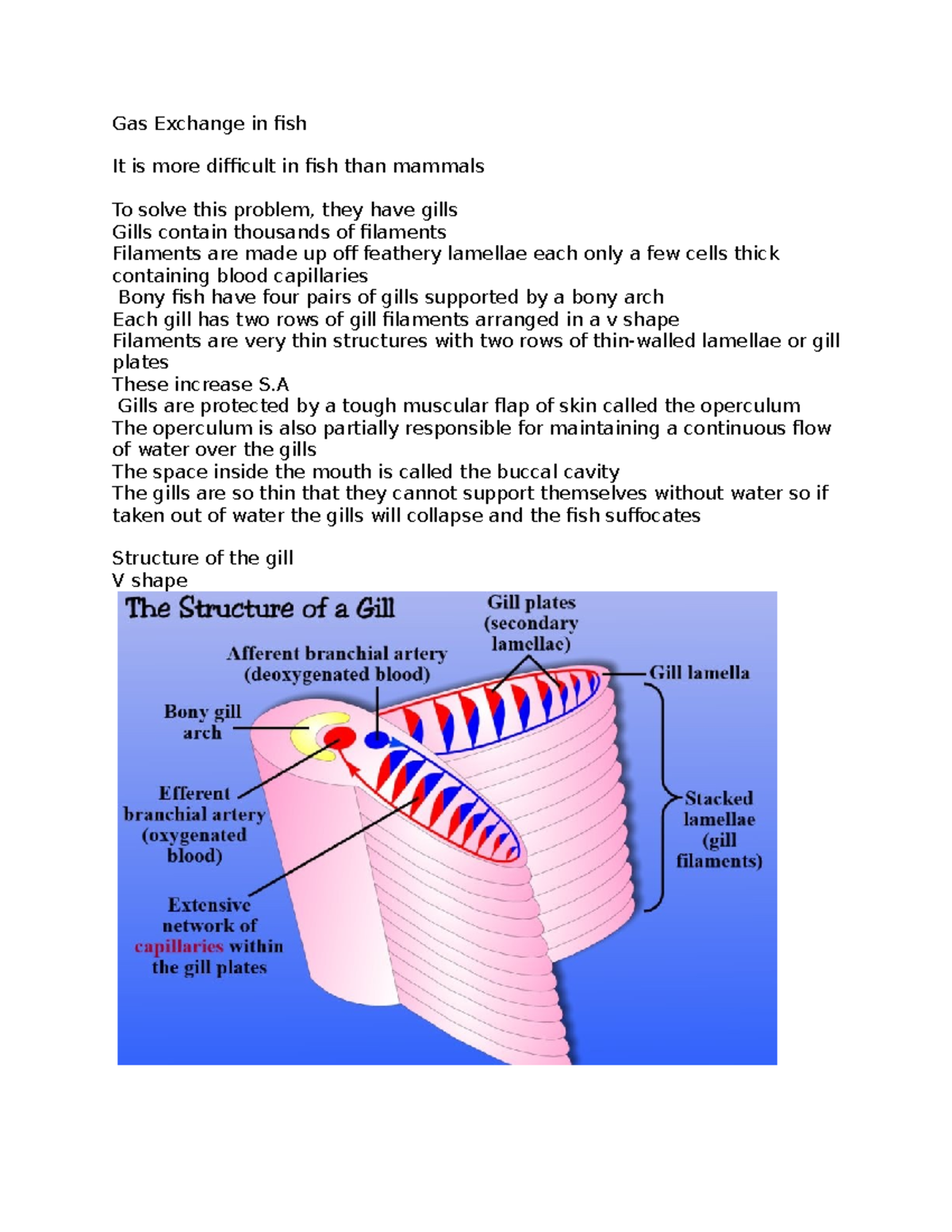 Gas Exchange in fish

It is more difficult in fish than mammals

To solve this problem, they have gills
Gills contain thousands of filaments
Filaments are made up off feathery lamellae each only a few cells thick containing blood capillaries
Bony fish have four pairs of gills supported by a bony arch
Each gill has two rows of gill filaments arranged in a v shape
Filaments are very thin structures with two rows of thin-walled lamellae or gill plates
These increase S.A
Gills are protected by a tough muscular flap of skin called the operculum
The operculum is also partially responsible for maintaining a continuous flow of water over the gills
The space inside the mouth is called the buccal cavity
The gills are so thin that they cannot support themselves without water so if taken out of water the gills will collapse and the fish suffocates

Structure of the gill
V shape

The Structure of a Gill

Gill plates (secondary lamellae)

Afferent branchial artery (deoxygenated blood)

Gill lamella

Bony gill arch

Efferent branchial artery (oxygenated blood)

Stacked lamellae (gill filaments)

Extensive network of capillaries within the gill plates