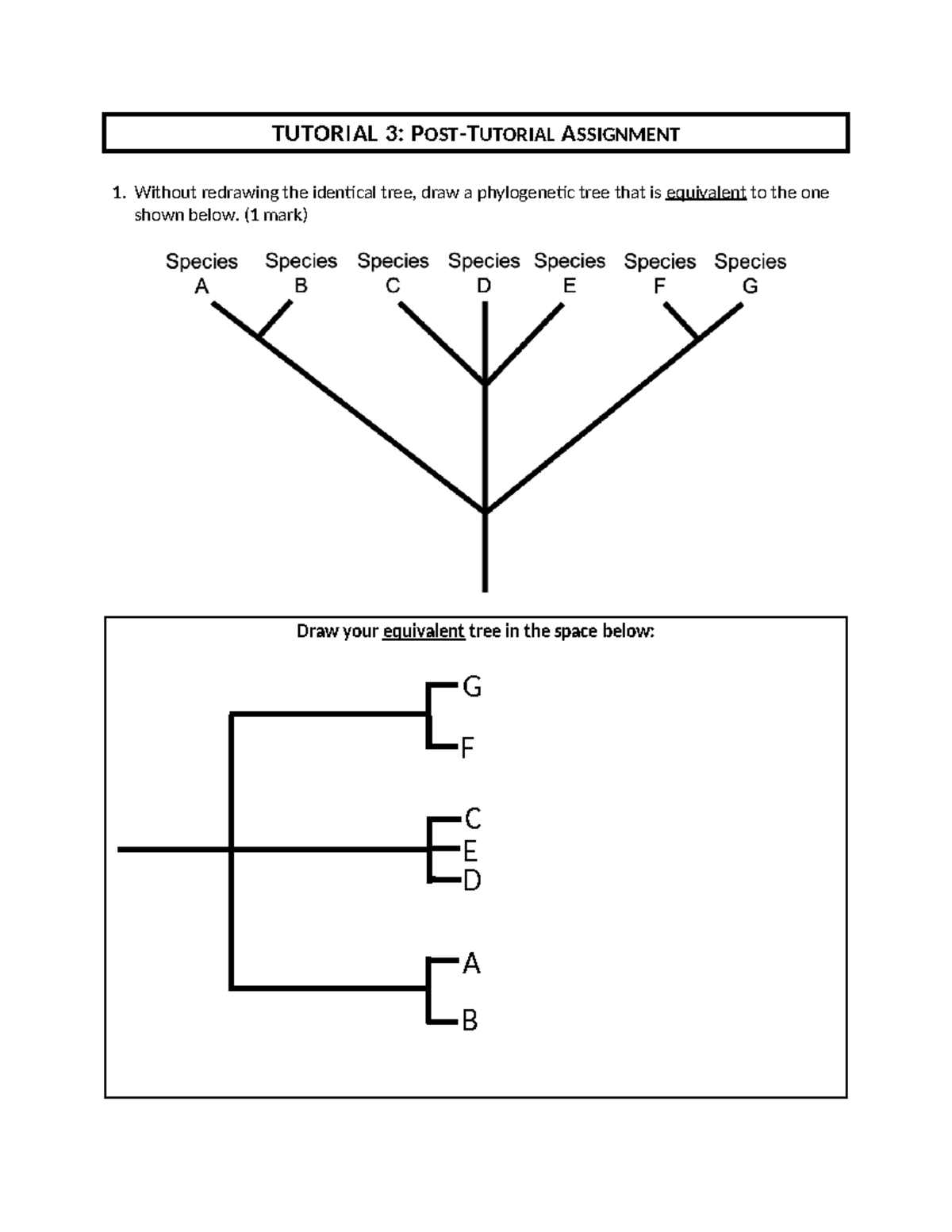 TUTORIAL 3: POST-TUTORIAL ASSIGNMENT

1. Without redrawing the identical tree, draw a phylogenetic tree that is equivalent to the one shown below. (1 mark)

Species A Species B Species C Species D Species E Species F Species G

Draw your equivalent tree in the space below:

G
F
C
E
D
A
B