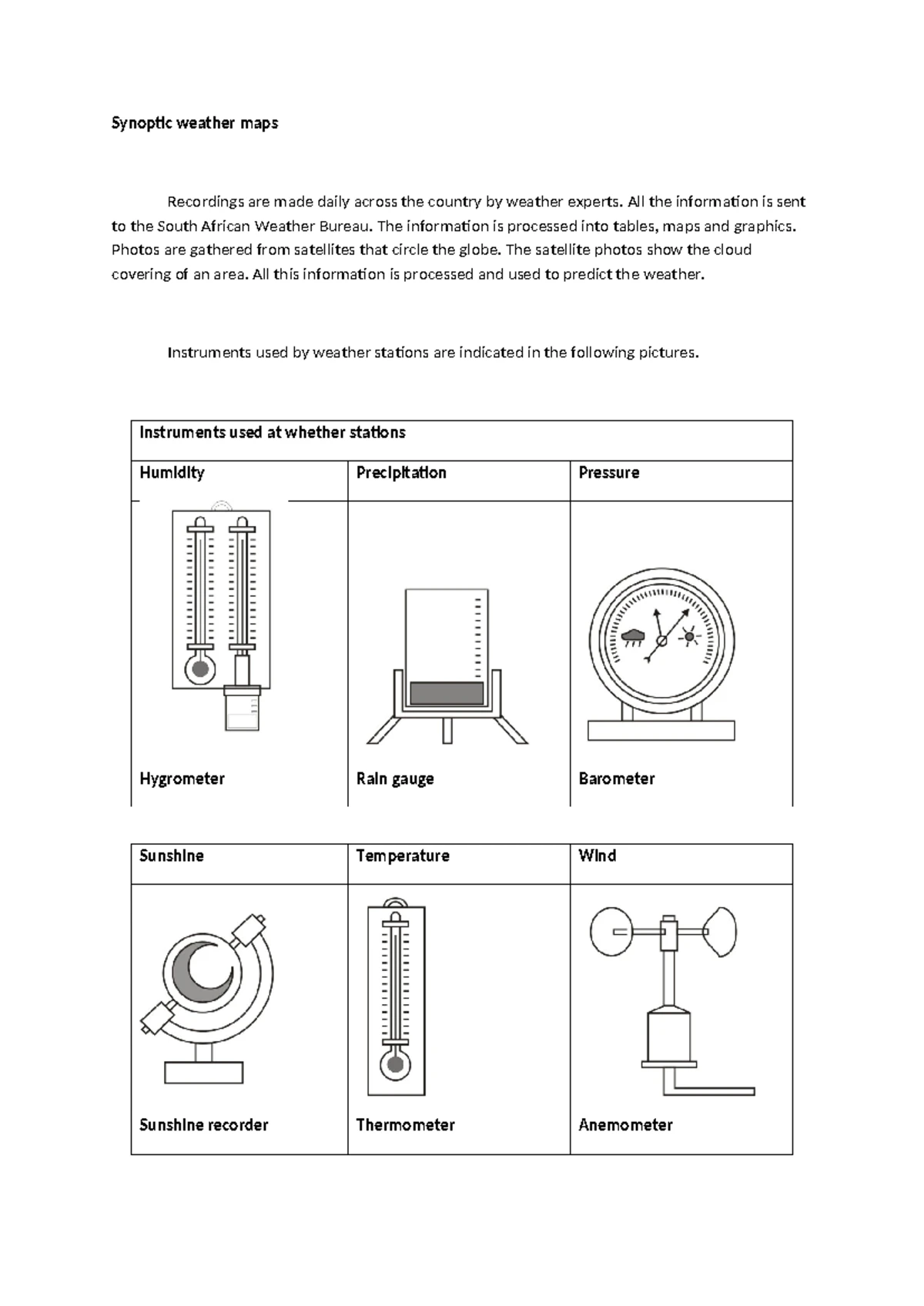 Synoptic weather maps

Recordings are made daily across the country by weather experts. All the information is sent to the South African Weather Bureau. The information is processed into tables, maps and graphics. Photos are gathered from satellites that circle the globe. The satellite photos show the cloud covering of an area. All this information is processed and used to predict the weather.

Instruments used by weather stations are indicated in the following pictures.

| Instruments used at whether stations | | |
|---|---|---|
| Humidity | Precipitation | Pressure |
| Hygrometer | Rain gauge | Barometer |

| Sunshine | Temperature | Wind |
|---|---|---|
| Sunshine recorder | Thermometer | Anemometer |