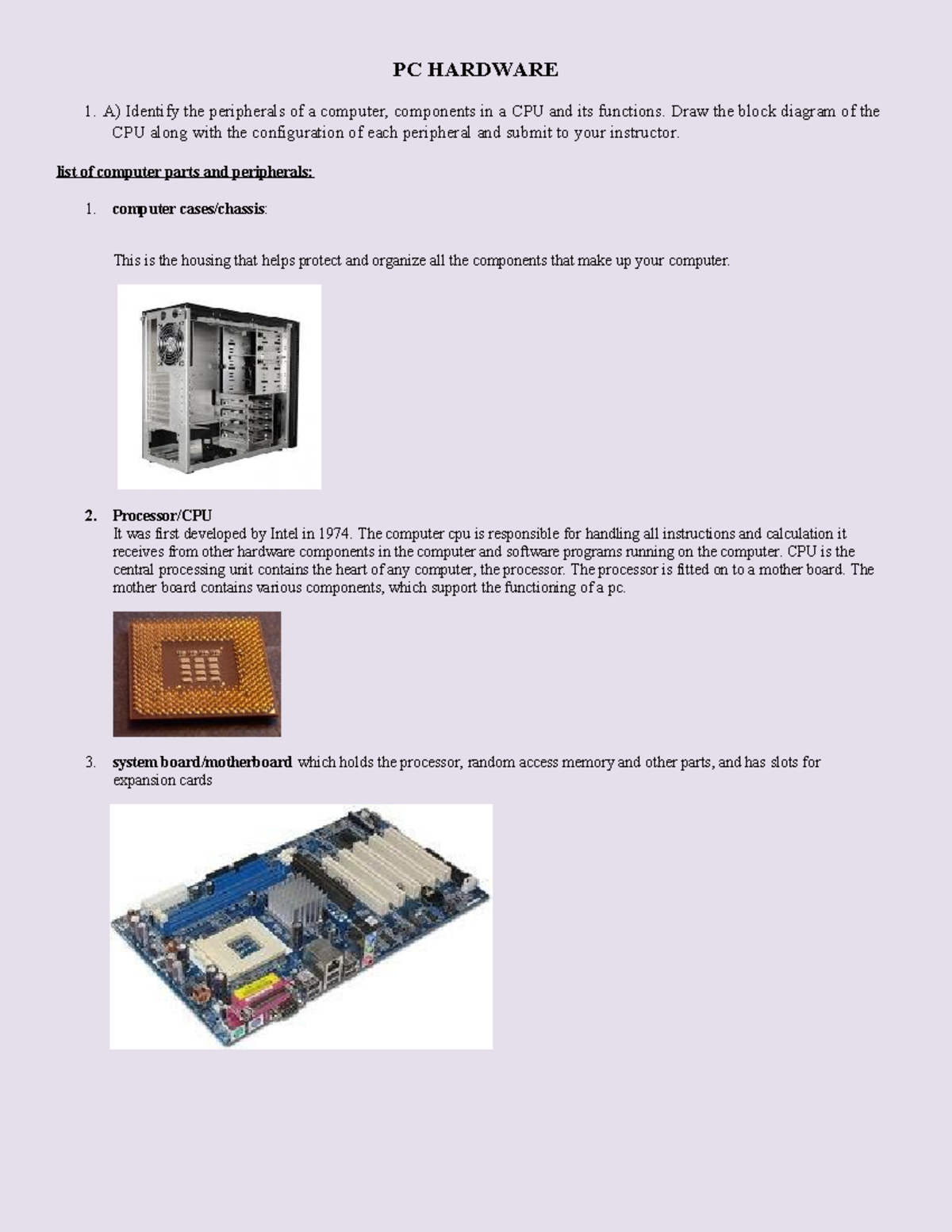 PC HARDWARE

1. A) Identify the peripherals of a computer, components in a CPU and its functions. Draw the block diagram of the CPU along with the configuration of each peripheral and submit to your instructor.

list of computer parts and peripherals:

1. computer cases/chassis:

This is the housing that helps protect and organize all the components that make up your computer.

2. Processor/CPU
It was first developed by Intel in 1974. The computer cpu is responsible for handling all instructions and calculation it receives from other hardware components in the computer and software programs running on the computer. CPU is the central processing unit contains the heart of any computer, the processor. The processor is fitted on to a mother board. The mother board contains various components, which support the functioning of a pc.

3. system board/motherboard which holds the processor, random access memory and other parts, and has slots for expansion cards