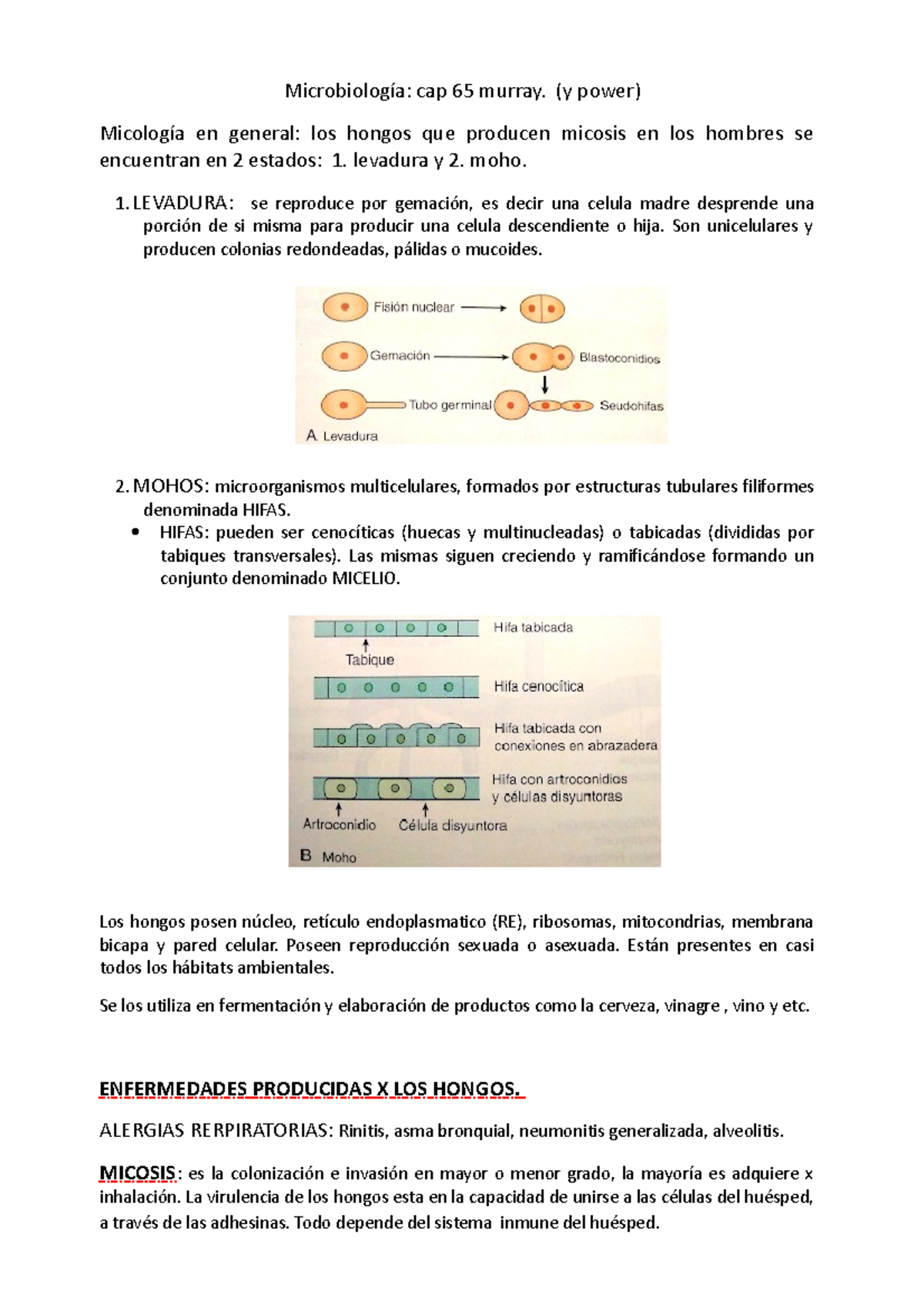 Microbiología: cap 65 murray. (y power)

Micología en general: los hongos que producen micosis en los hombres se encuentran en 2 estados: 1. levadura y 2. moho.

1. LEVADURA: se reproduce por gemación, es decir una celula madre desprende una porción de si misma para producir una celula descendiente o hija. Son unicelulares y producen colonias redondeadas, pálidas o mucoides.

Fisión nuclear
Gemación
Blastoconidios
Tubo germinal
Seudohifas
A Levadura

2. MOHOS: microorganismos multicelulares, formados por estructuras tubulares filiformes denominada HIFAS.
• HIFAS: pueden ser cenocíticas (huecas y multinucleadas) o tabicadas (divididas por tabiques transversales). Las mismas siguen creciendo y ramificándose formando un conjunto denominado MICELIO.

Hifa tabicada
Tabique
Hifa cenocítica
Hifa tabicada con conexiones en abrazadera
Hifa con artroconidios y células disyuntoras
Artroconidio
Célula disyuntora
B Moho

Los hongos posen núcleo, retículo endoplasmatico (RE), ribosomas, mitocondrias, membrana bicapa y pared celular. Poseen reproducción sexuada o asexuada. Están presentes en casi todos los hábitats ambientales.

Se los utiliza en fermentación y elaboración de productos como la cerveza, vinagre , vino y etc.

ENFERMEDADES PRODUCIDAS X LOS HONGOS.

ALERGIAS RERPIRATORIAS: Rinitis, asma bronquial, neumonitis generalizada, alveolitis.

MICOSIS: es la colonización e invasión en mayor o menor grado, la mayoría es adquiere x inhalación. La virulencia de los hongos esta en la capacidad de unirse a las células del huésped, a través de las adhesinas. Todo depende del sistema inmune del huésped.