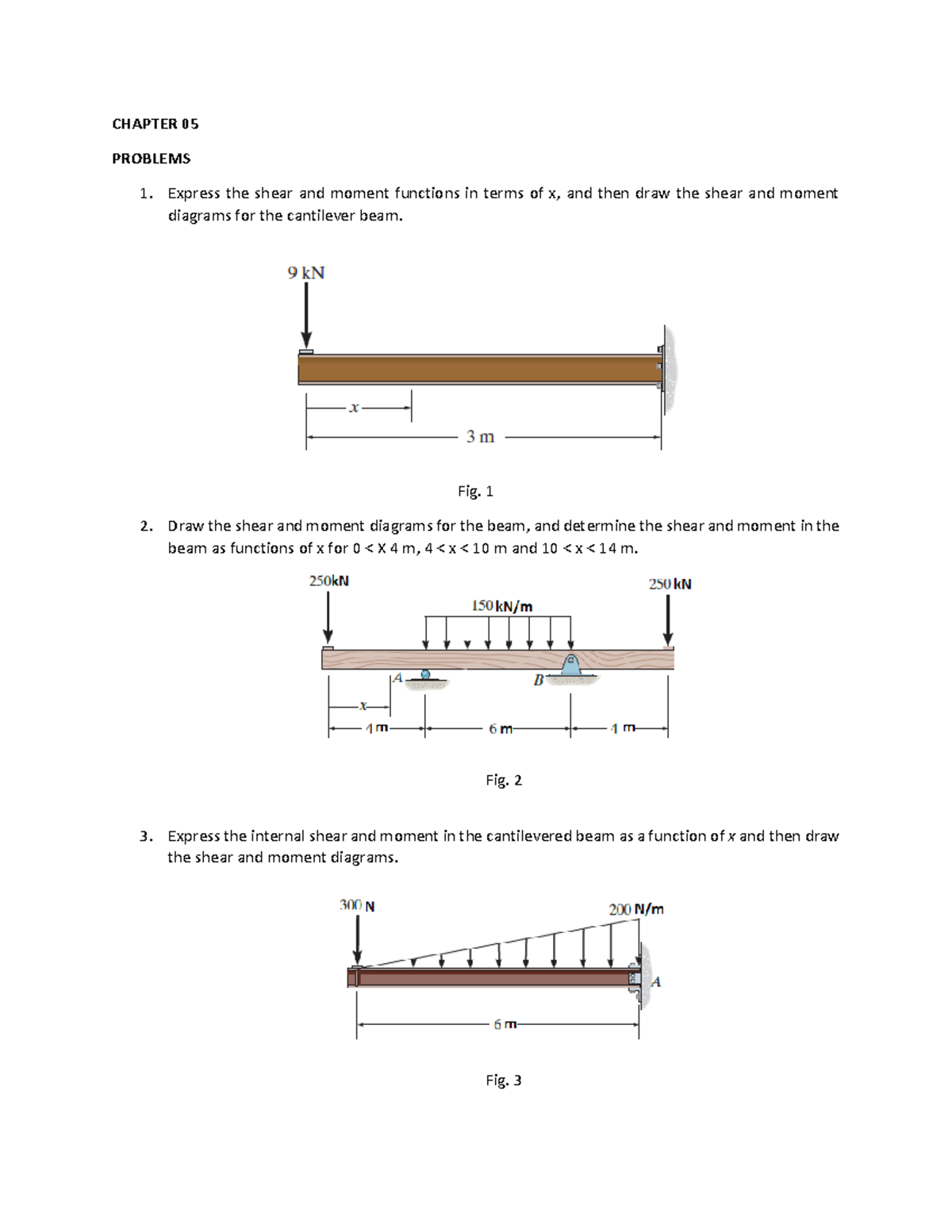 CHAPTER 05

PROBLEMS

1. Express the shear and moment functions in terms of x, and then draw the shear and moment diagrams for the cantilever beam.

9 kN

x

3 m

Fig. 1

2. Draw the shear and moment diagrams for the beam, and determine the shear and moment in the beam as functions of x for 0 < X 4 m, 4 < x < 10 m and 10 < x < 14 m.

250kN

150 kN/m

250 kN

A

B

x

4 m

6 m

4 m

Fig. 2

3. Express the internal shear and moment in the cantilevered beam as a function of x and then draw the shear and moment diagrams.

300 N

200 N/m

A

6 m

Fig. 3