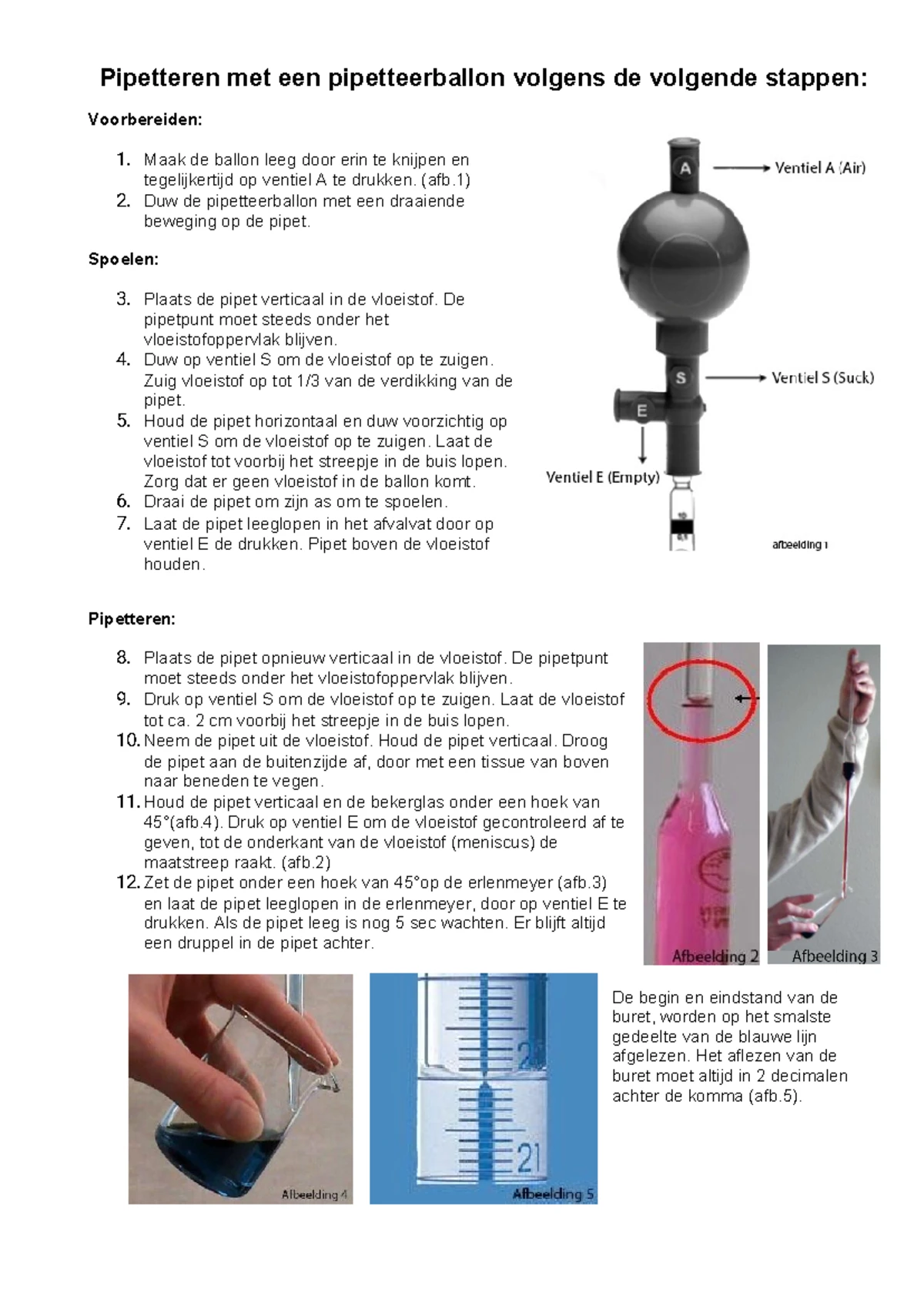 Pipetteren met een pipetteerballon volgens de volgende stappen:

Voorbereiden:

1. Maak de ballon leeg door erin te knijpen en tegelijkertijd op ventiel A te drukken. (afb.1)
2. Duw de pipetteerballon met een draaiende beweging op de pipet.

Spoelen:

3. Plaats de pipet verticaal in de vloeistof. De pipetpunt moet steeds onder het vloeistofoppervlak blijven.
4. Duw op ventiel S om de vloeistof op te zuigen. Zuig vloeistof op tot 1/3 van de verdikking van de pipet.
5. Houd de pipet horizontaal en duw voorzichtig op ventiel S om de vloeistof op te zuigen. Laat de vloeistof tot voorbij het streepje in de buis lopen. Zorg dat er geen vloeistof in de ballon komt.
6. Draai de pipet om zijn as om te spoelen.
7. Laat de pipet leeglopen in het afvalvat door op ventiel E de drukken. Pipet boven de vloeistof houden.

A
Ventiel A (Air)
S
Ventiel S (Suck)
E
Ventiel E (Empty)
afbeelding 1

Pipetteren:

8. Plaats de pipet opnieuw verticaal in de vloeistof. De pipetpunt moet steeds onder het vloeistofoppervlak blijven.
9. Druk op ventiel S om de vloeistof op te zuigen. Laat de vloeistof tot ca. 2 cm voorbij het streepje in de buis lopen.
10. Neem de pipet uit de vloeistof. Houd de pipet verticaal. Droog de pipet aan de buitenzijde af, door met een tissue van boven naar beneden te vegen.
11. Houd de pipet verticaal en de bekerglas onder een hoek van 45°(afb.4). Druk op ventiel E om de vloeistof gecontroleerd af te geven, tot de onderkant van de vloeistof (meniscus) de maatstreep raakt. (afb.2)
12. Zet de pipet onder een hoek van 45°op de erlenmeyer (afb.3) en laat de pipet leeglopen in de erlenmeyer, door op ventiel E te drukken. Als de pipet leeg is nog 5 sec wachten. Er blijft altijd een druppel in de pipet achter.

Afbeelding 2
Afbeelding 3

Afbeelding 4
2
21
Afbeelding 5

De begin en eindstand van de buret, worden op het smalste gedeelte van de blauwe lijn afgelezen. Het aflezen van de buret moet altijd in 2 decimalen achter de komma (afb.5).