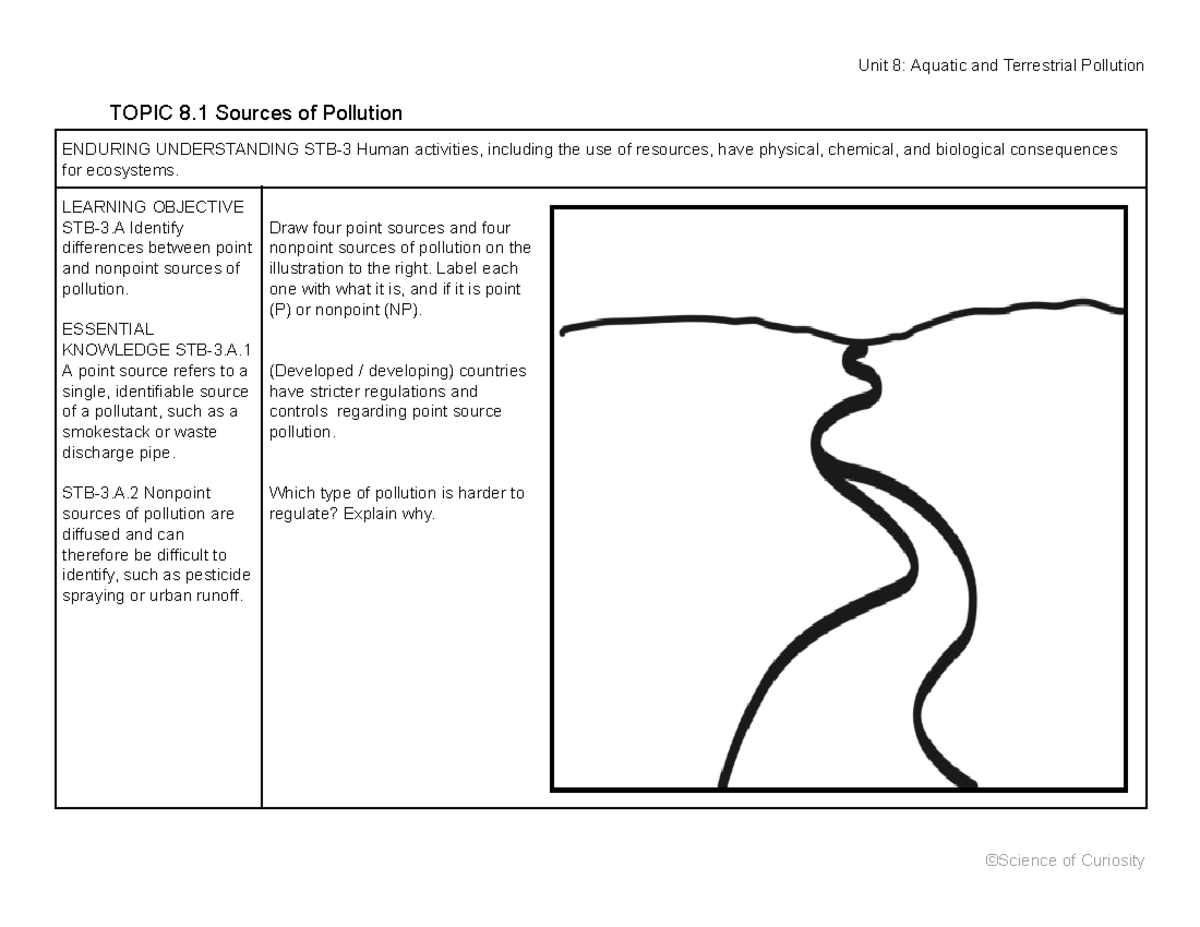 Unit 8: Aquatic and Terrestrial Pollution

TOPIC 8.1 Sources of Pollution

ENDURING UNDERSTANDING STB-3 Human activities, including the use of resources, have physical, chemical, and biological consequences for ecosystems.

LEARNING OBJECTIVE STB-3.A Identify differences between point and nonpoint sources of pollution.

ESSENTIAL KNOWLEDGE STB-3.A.1 A point source refers to a single, identifiable source of a pollutant, such as a smokestack or waste discharge pipe.

STB-3.A.2 Nonpoint sources of pollution are diffused and can therefore be difficult to identify, such as pesticide spraying or urban runoff.

Draw four point sources and four nonpoint sources of pollution on the illustration to the right. Label each one with what it is, and if it is point (P) or nonpoint (NP).

(Developed / developing) countries have stricter regulations and controls regarding point source pollution.

Which type of pollution is harder to regulate? Explain why.

©Science of Curiosity