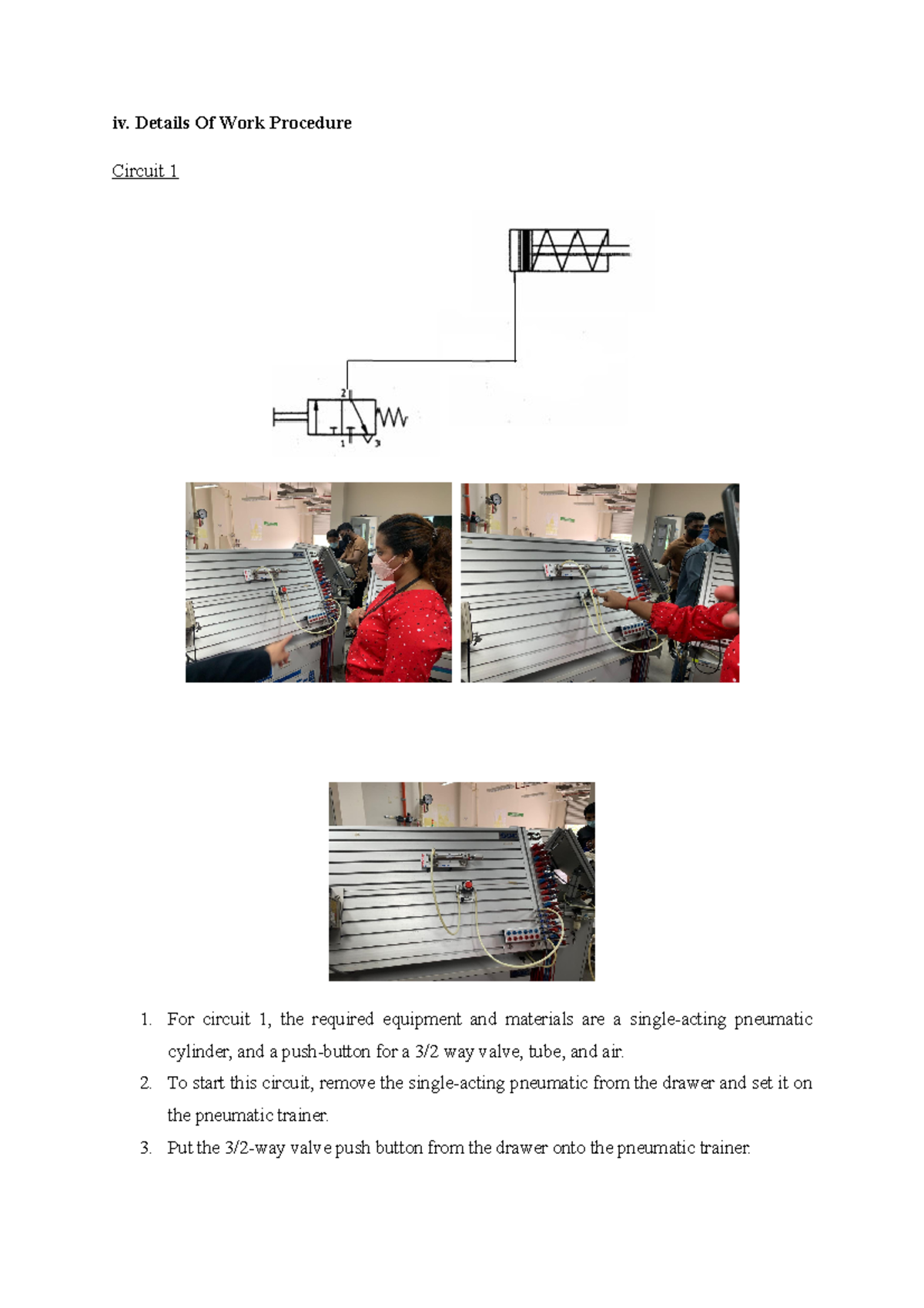 iv. Details Of Work Procedure

Circuit 1

2

1 3

1. For circuit 1, the required equipment and materials are a single-acting pneumatic cylinder, and a push-button for a 3/2 way valve, tube, and air.
2. To start this circuit, remove the single-acting pneumatic from the drawer and set it on the pneumatic trainer.
3. Put the 3/2-way valve push button from the drawer onto the pneumatic trainer.