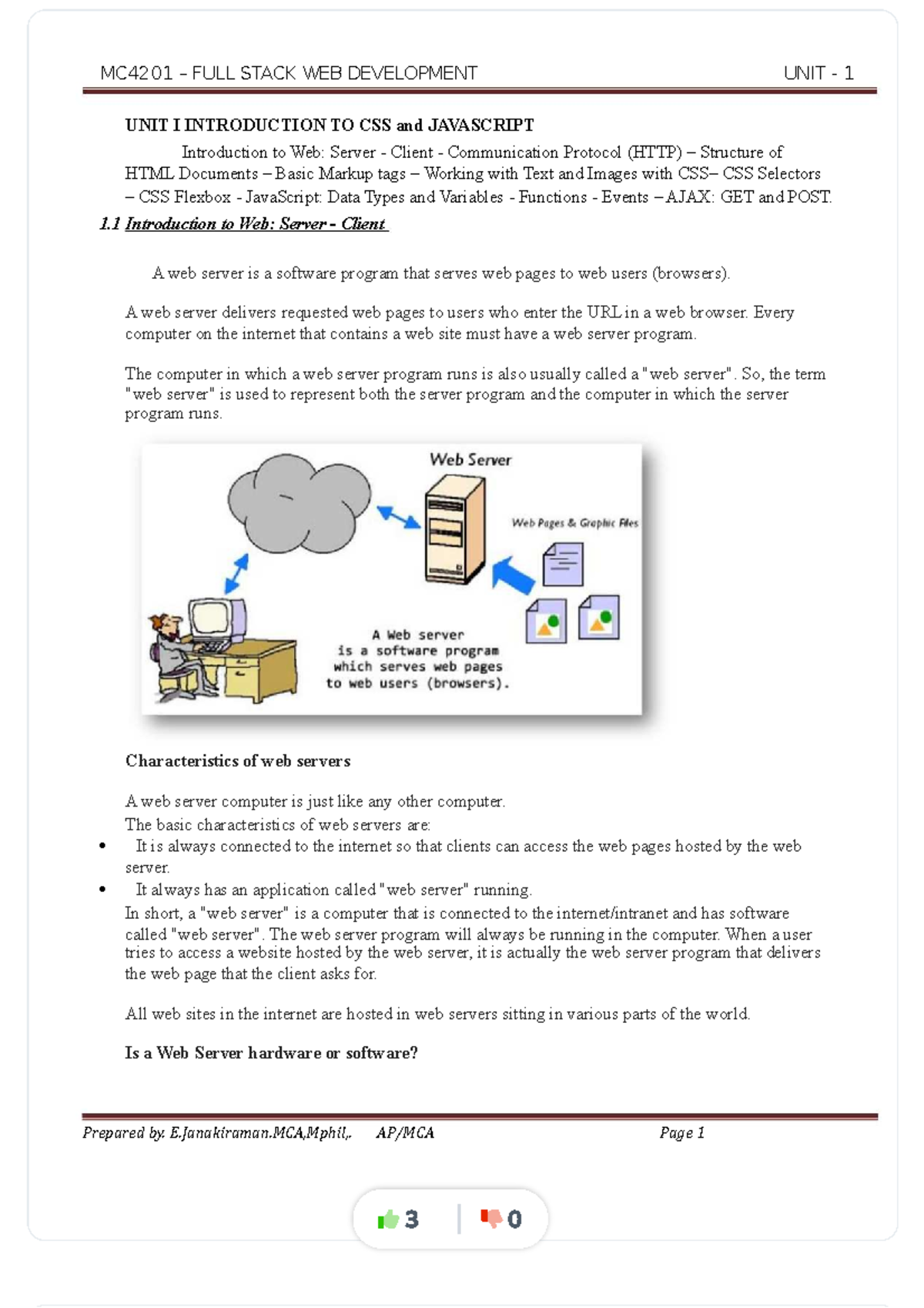 MC4201 – FULL STACK WEB DEVELOPMENT UNIT - 1

UNIT I INTRODUCTION TO CSS and JAVASCRIPT

Introduction to Web: Server - Client - Communication Protocol (HTTP) – Structure of HTML Documents – Basic Markup tags – Working with Text and Images with CSS– CSS Selectors – CSS Flexbox - JavaScript: Data Types and Variables - Functions - Events – AJAX: GET and POST.

1.1 Introduction to Web: Server - Client

A web server is a software program that serves web pages to web users (browsers).

A web server delivers requested web pages to users who enter the URL in a web browser. Every computer on the internet that contains a web site must have a web server program.

The computer in which a web server program runs is also usually called a "web server". So, the term "web server" is used to represent both the server program and the computer in which the server program runs.

Web Server

Web Pages & Graphic Files

A Web server is a software program which serves web pages to web users (browsers).

Characteristics of web servers

A web server computer is just like any other computer.
The basic characteristics of web servers are:

• It is always connected to the internet so that clients can access the web pages hosted by the web server.
• It always has an application called "web server" running.

In short, a "web server" is a computer that is connected to the internet/intranet and has software called "web server". The web server program will always be running in the computer. When a user tries to access a website hosted by the web server, it is actually the web server program that delivers the web page that the client asks for.

All web sites in the internet are hosted in web servers sitting in various parts of the world.

Is a Web Server hardware or software?

Prepared by. E.Janakiraman.MCA,Mphil,. AP/MCA Page 1

3 0