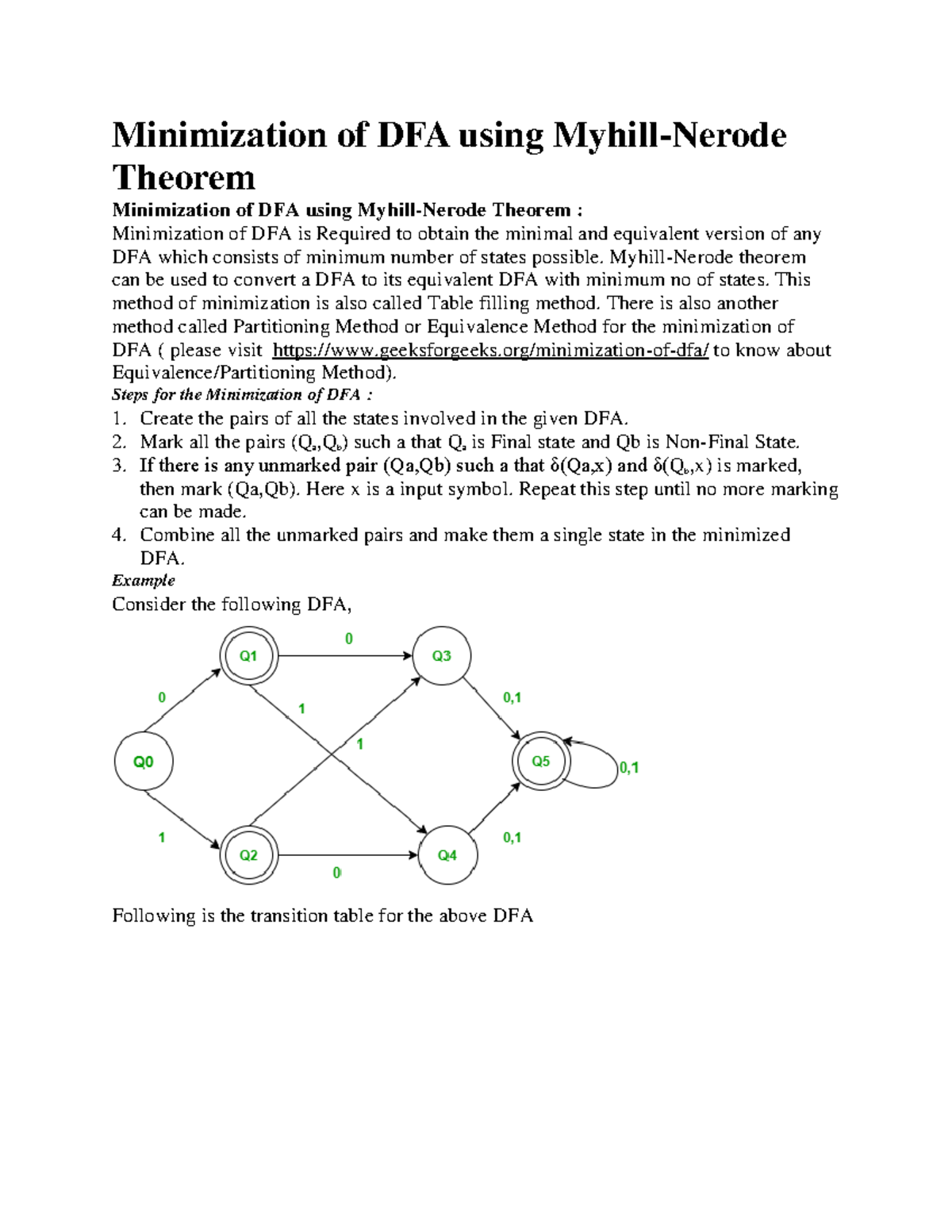 Minimization of DFA using Myhill-Nerode Theorem

Minimization of DFA using Myhill-Nerode Theorem :
Minimization of DFA is Required to obtain the minimal and equivalent version of any DFA which consists of minimum number of states possible. Myhill-Nerode theorem can be used to convert a DFA to its equivalent DFA with minimum no of states. This method of minimization is also called Table filling method. There is also another method called Partitioning Method or Equivalence Method for the minimization of DFA ( please visit https://www.geeksforgeeks.org/minimization-of-dfa/ to know about Equivalence/Partitioning Method).

Steps for the Minimization of DFA :
1. Create the pairs of all the states involved in the given DFA.
2. Mark all the pairs ($Q_a$,$Q_b$) such a that $Q_a$ is Final state and Qb is Non-Final State.
3. If there is any unmarked pair (Qa,Qb) such a that δ(Qa,x) and δ($Q_b$,x) is marked, then mark (Qa,Qb). Here x is a input symbol. Repeat this step until no more marking can be made.
4. Combine all the unmarked pairs and make them a single state in the minimized DFA.

Example
Consider the following DFA,

Q0 Q1 Q2 Q3 Q4 Q5
0 0 1 1 1 0 0,1 0,1 0,1

Following is the transition table for the above DFA