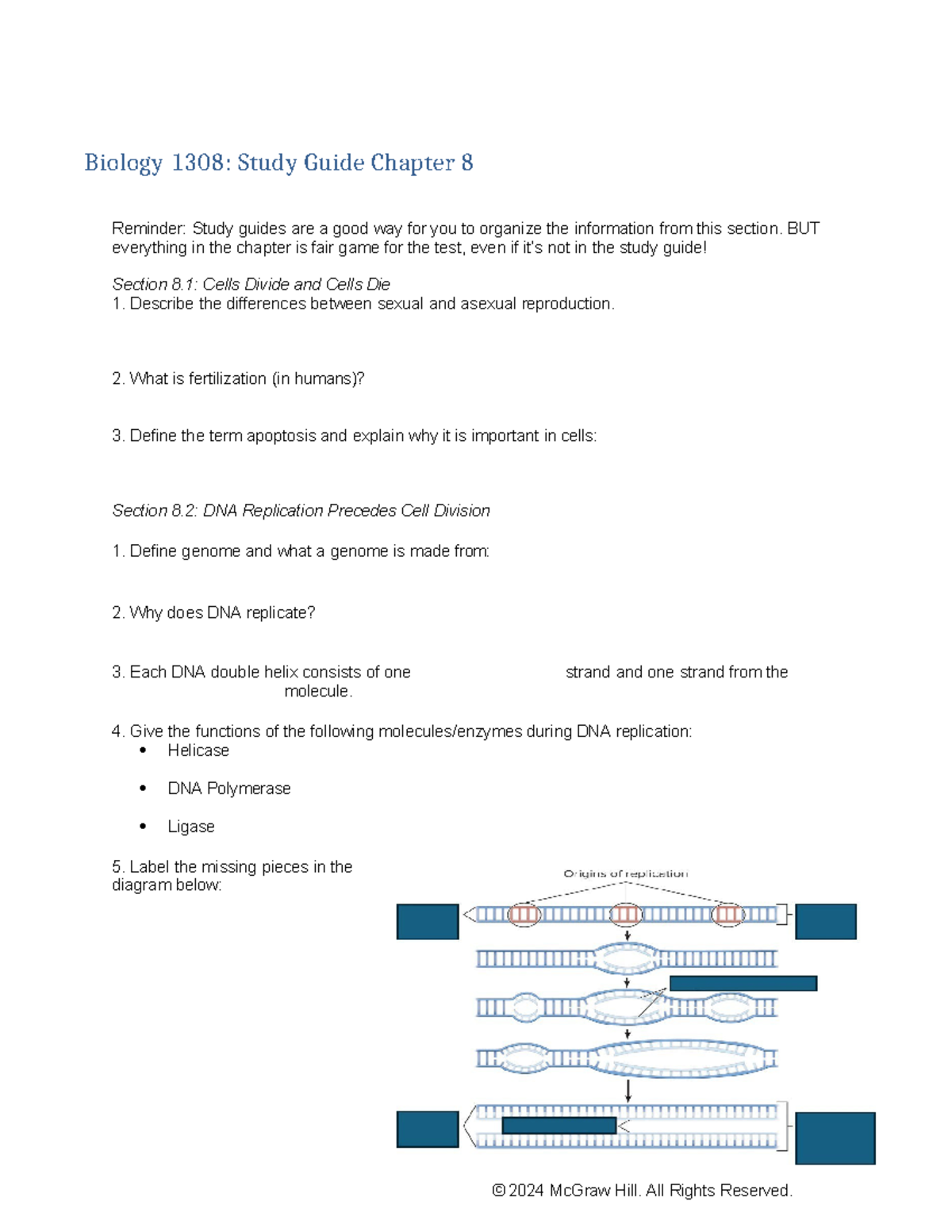 Biology 1308: Study Guide Chapter 8

Reminder: Study guides are a good way for you to organize the information from this section. BUT everything in the chapter is fair game for the test, even if it's not in the study guide!

Section 8.1: Cells Divide and Cells Die
1. Describe the differences between sexual and asexual reproduction.

2. What is fertilization (in humans)?

3. Define the term apoptosis and explain why it is important in cells:

Section 8.2: DNA Replication Precedes Cell Division

1. Define genome and what a genome is made from:

2. Why does DNA replicate?

3. Each DNA double helix consists of one strand and one strand from the molecule.

4. Give the functions of the following molecules/enzymes during DNA replication:
• Helicase
• DNA Polymerase
• Ligase

5. Label the missing pieces in the diagram below:

Origins of replication

© 2024 McGraw Hill. All Rights Reserved.