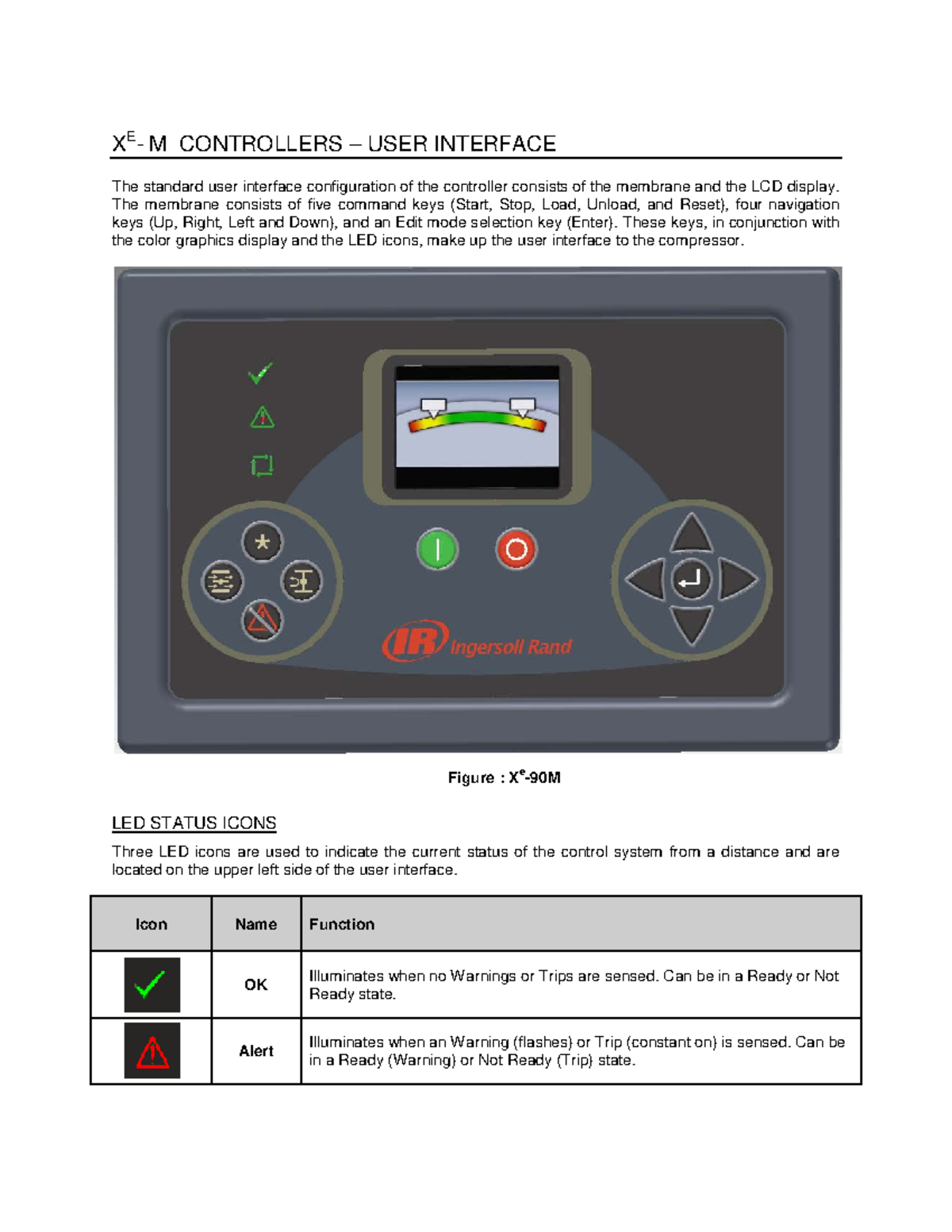 $X^E$- M CONTROLLERS – USER INTERFACE

The standard user interface configuration of the controller consists of the membrane and the LCD display. The membrane consists of five command keys (Start, Stop, Load, Unload, and Reset), four navigation keys (Up, Right, Left and Down), and an Edit mode selection key (Enter). These keys, in conjunction with the color graphics display and the LED icons, make up the user interface to the compressor.

IR Ingersoll Rand

Figure : $X^e$-90M

LED STATUS ICONS

Three LED icons are used to indicate the current status of the control system from a distance and are located on the upper left side of the user interface.

| Icon | Name | Function |
|---|---|---|
| | OK | Illuminates when no Warnings or Trips are sensed. Can be in a Ready or Not Ready state. |
| | Alert | Illuminates when an Warning (flashes) or Trip (constant on) is sensed. Can be in a Ready (Warning) or Not Ready (Trip) state. |