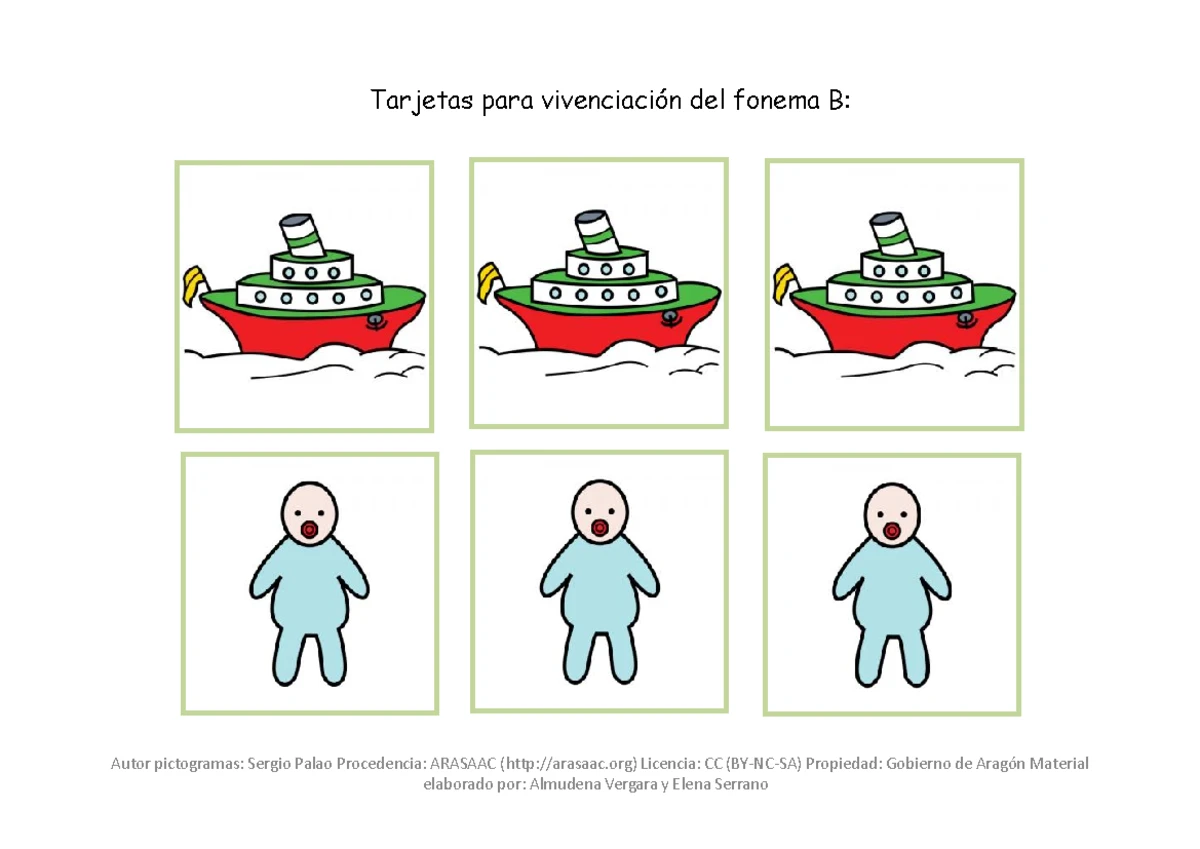 Tarjetas para vivenciación del fonema B:

Autor pictogramas: Sergio Palao Procedencia: ARASAAC (http://arasaac.org) Licencia: CC (BY-NC-SA) Propiedad: Gobierno de Aragón Material elaborado por: Almudena Vergara y Elena Serrano