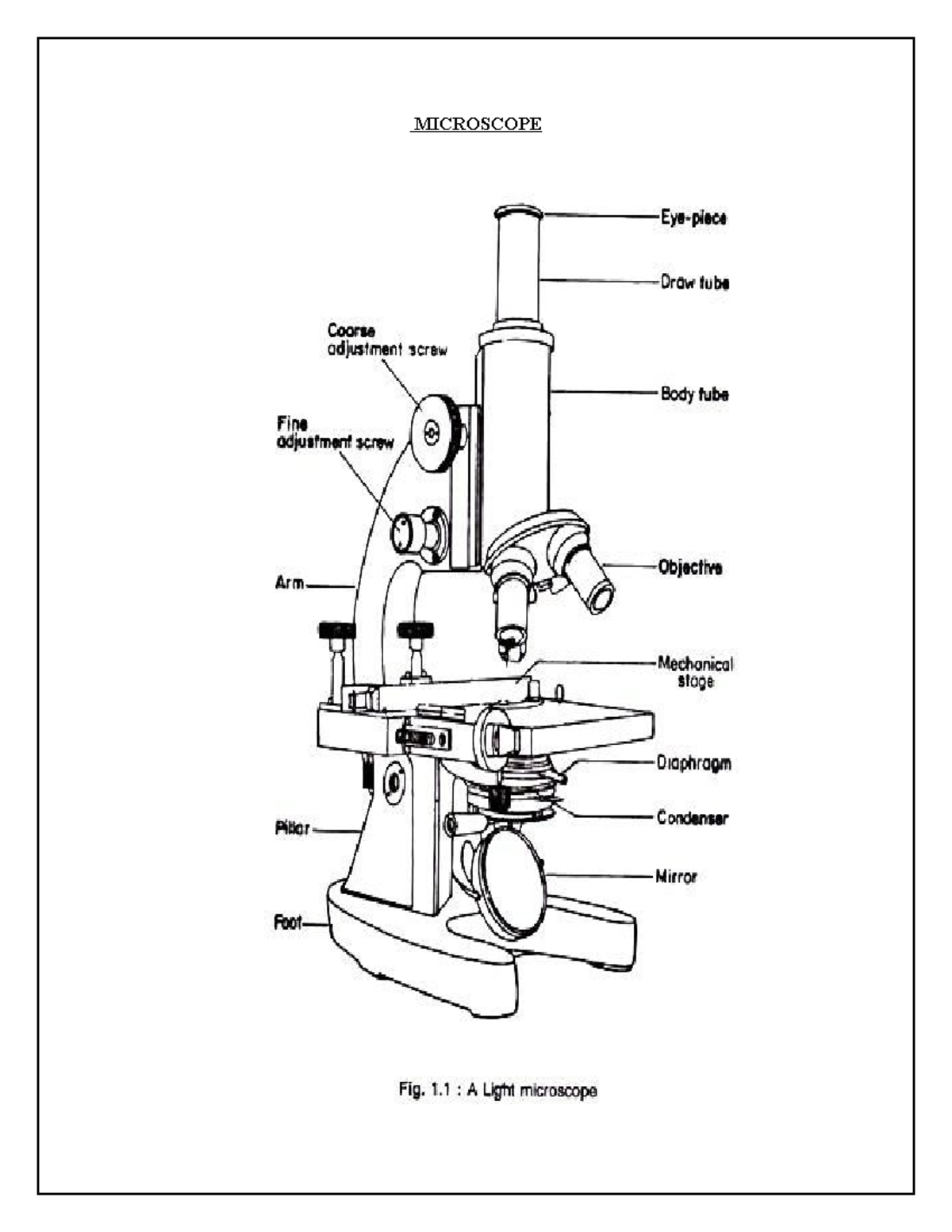 MICROSCOPE

Eye-piece

Draw tube

Coarse adjustment screw

Body tube

Fine adjustment screw

Objective

Arm

Mechanical stage

Diaphragm

Condenser

Pillar

Mirror

Foot

Fig. 1.1 : A Light microscope