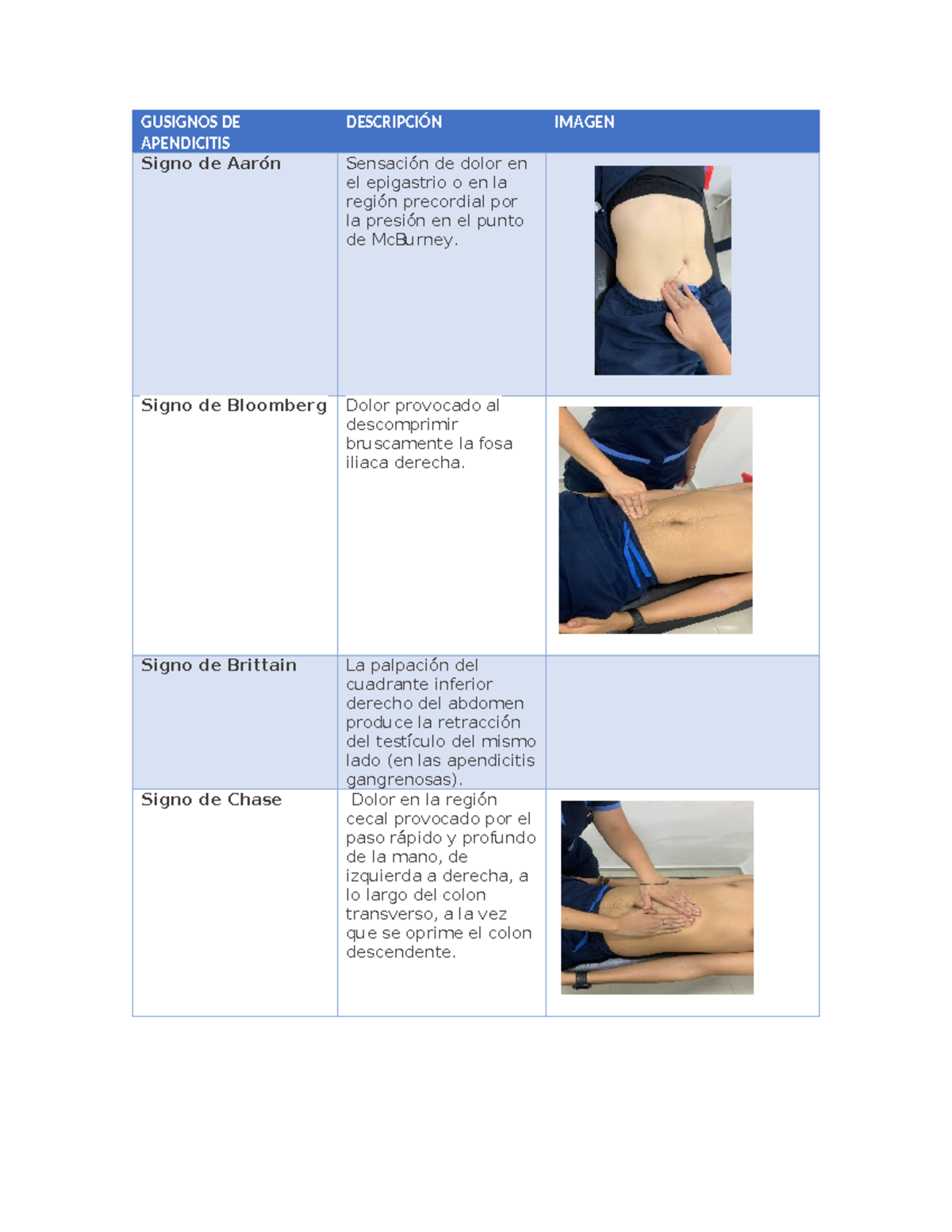 | GUSIGNOS DE APENDICITIS | DESCRIPCIÓN | IMAGEN |
|---|---|---|
| Signo de Aarón | Sensación de dolor en el epigastrio o en la región precordial por la presión en el punto de McBurney. | |
| Signo de Bloomberg | Dolor provocado al descomprimir bruscamente la fosa iliaca derecha. | |
| Signo de Brittain | La palpación del cuadrante inferior derecho del abdomen produce la retracción del testículo del mismo lado (en las apendicitis gangrenosas). | |
| Signo de Chase | Dolor en la región cecal provocado por el paso rápido y profundo de la mano, de izquierda a derecha, a lo largo del colon transverso, a la vez que se oprime el colon descendente. | |