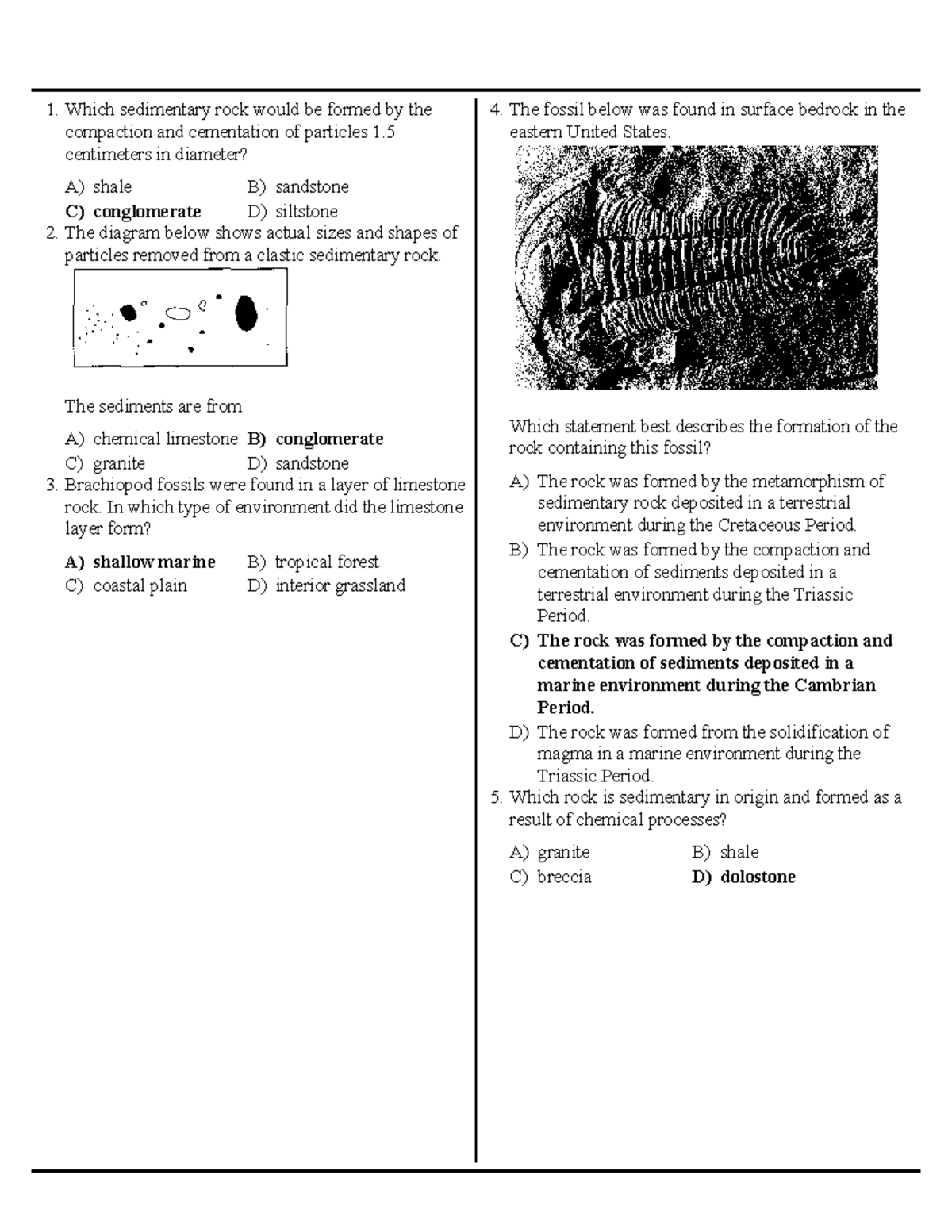 1. Which sedimentary rock would be formed by the compaction and cementation of particles 1.5 centimeters in diameter?

A) shale
B) sandstone
C) conglomerate
D) siltstone

2. The diagram below shows actual sizes and shapes of particles removed from a clastic sedimentary rock.

The sediments are from

A) chemical limestone
B) conglomerate
C) granite
D) sandstone

3. Brachiopod fossils were found in a layer of limestone rock. In which type of environment did the limestone layer form?

A) shallow marine
B) tropical forest
C) coastal plain
D) interior grassland

4. The fossil below was found in surface bedrock in the eastern United States.

Which statement best describes the formation of the rock containing this fossil?

A) The rock was formed by the metamorphism of sedimentary rock deposited in a terrestrial environment during the Cretaceous Period.
B) The rock was formed by the compaction and cementation of sediments deposited in a terrestrial environment during the Triassic Period.
C) The rock was formed by the compaction and cementation of sediments deposited in a marine environment during the Cambrian Period.
D) The rock was formed from the solidification of magma in a marine environment during the Triassic Period.

5. Which rock is sedimentary in origin and formed as a result of chemical processes?

A) granite
B) shale
C) breccia
D) dolostone