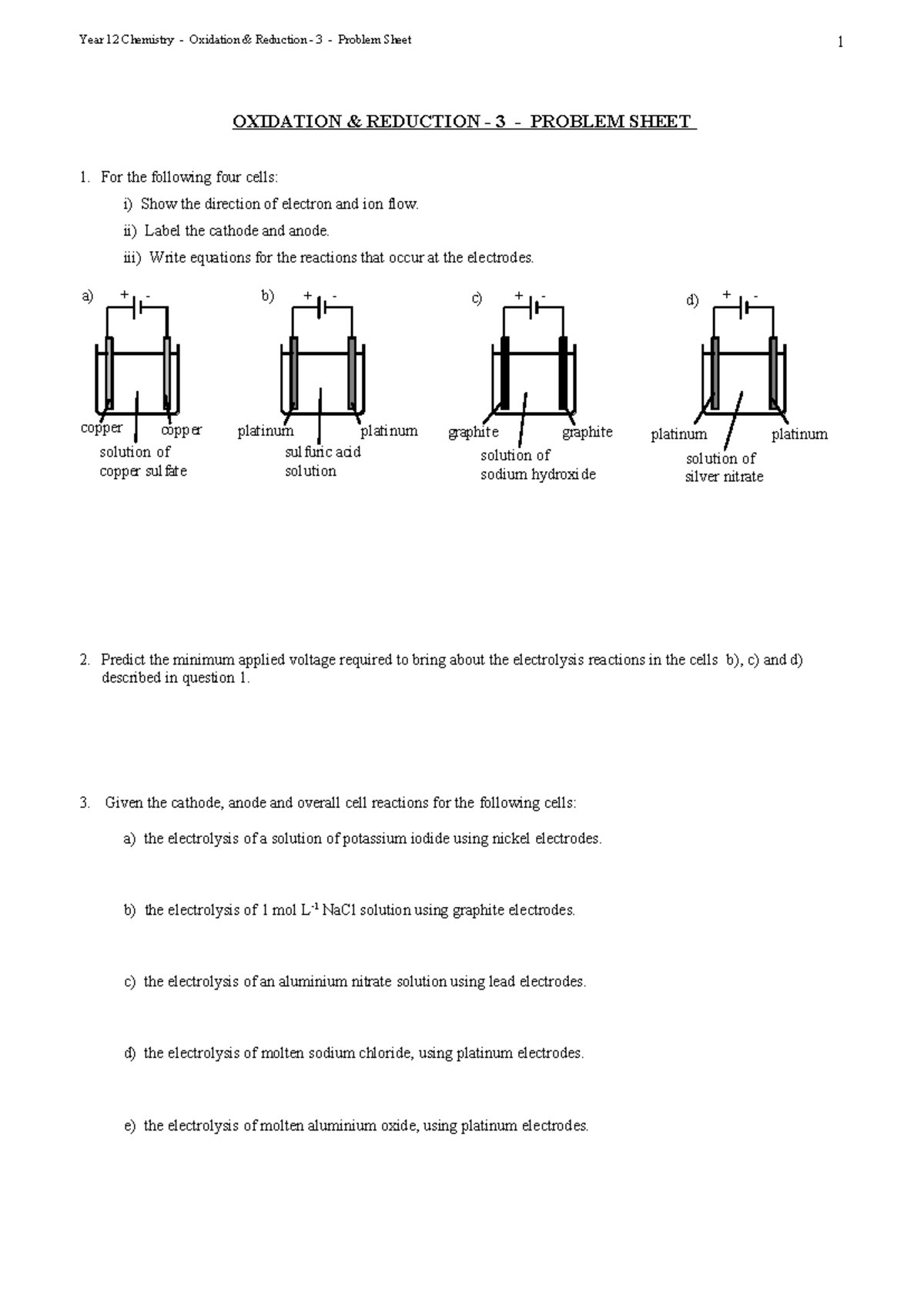 Year 12 Chemistry - Oxidation & Reduction - 3 - Problem Sheet

1

OXIDATION & REDUCTION - 3 - PROBLEM SHEET

1. For the following four cells:

i) Show the direction of electron and ion flow.

ii) Label the cathode and anode.

iii) Write equations for the reactions that occur at the electrodes.

a) + -
copper copper
solution of copper sulfate

b) + -
platinum platinum
sulfuric acid solution

c) + -
graphite graphite
solution of sodium hydroxide

d) + -
platinum platinum
solution of silver nitrate

2. Predict the minimum applied voltage required to bring about the electrolysis reactions in the cells b), c) and d) described in question 1.

3. Given the cathode, anode and overall cell reactions for the following cells:

a) the electrolysis of a solution of potassium iodide using nickel electrodes.

b) the electrolysis of 1 mol $L^{-1}$ NaCl solution using graphite electrodes.

c) the electrolysis of an aluminium nitrate solution using lead electrodes.

d) the electrolysis of molten sodium chloride, using platinum electrodes.

e) the electrolysis of molten aluminium oxide, using platinum electrodes.