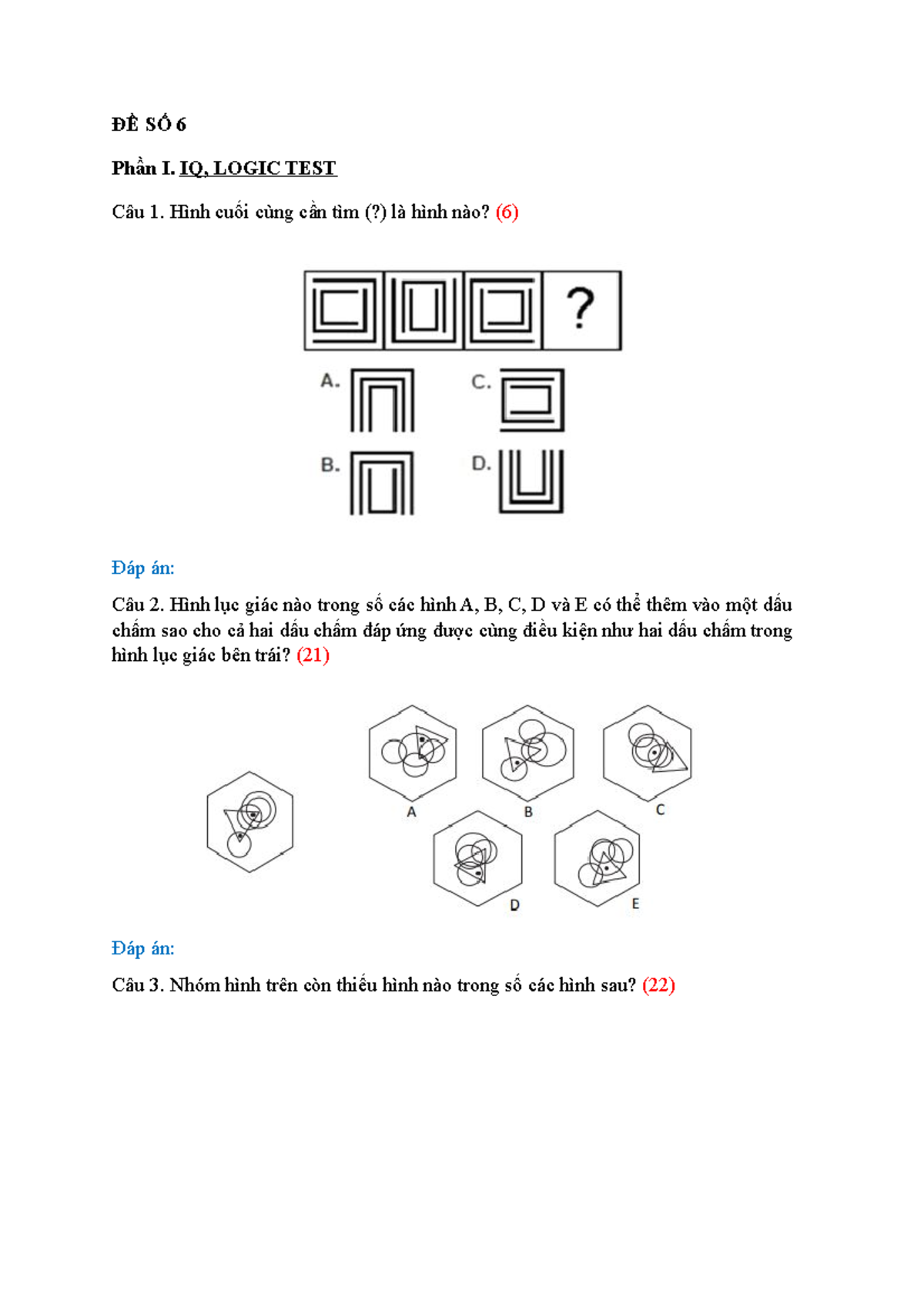 ĐỀ SỐ 6

Phần I. IQ, LOGIC TEST

Câu 1. Hình cuối cùng cần tìm (?) là hình nào? (6)

?

A.

C.

B.

D.

Đáp án:

Câu 2. Hình lục giác nào trong số các hình A, B, C, D và E có thể thêm vào một dấu chấm sao cho cả hai dấu chấm đáp ứng được cùng điều kiện như hai dấu chấm trong hình lục giác bên trái? (21)

A

B

C

D

E

Đáp án:

Câu 3. Nhóm hình trên còn thiếu hình nào trong số các hình sau? (22)