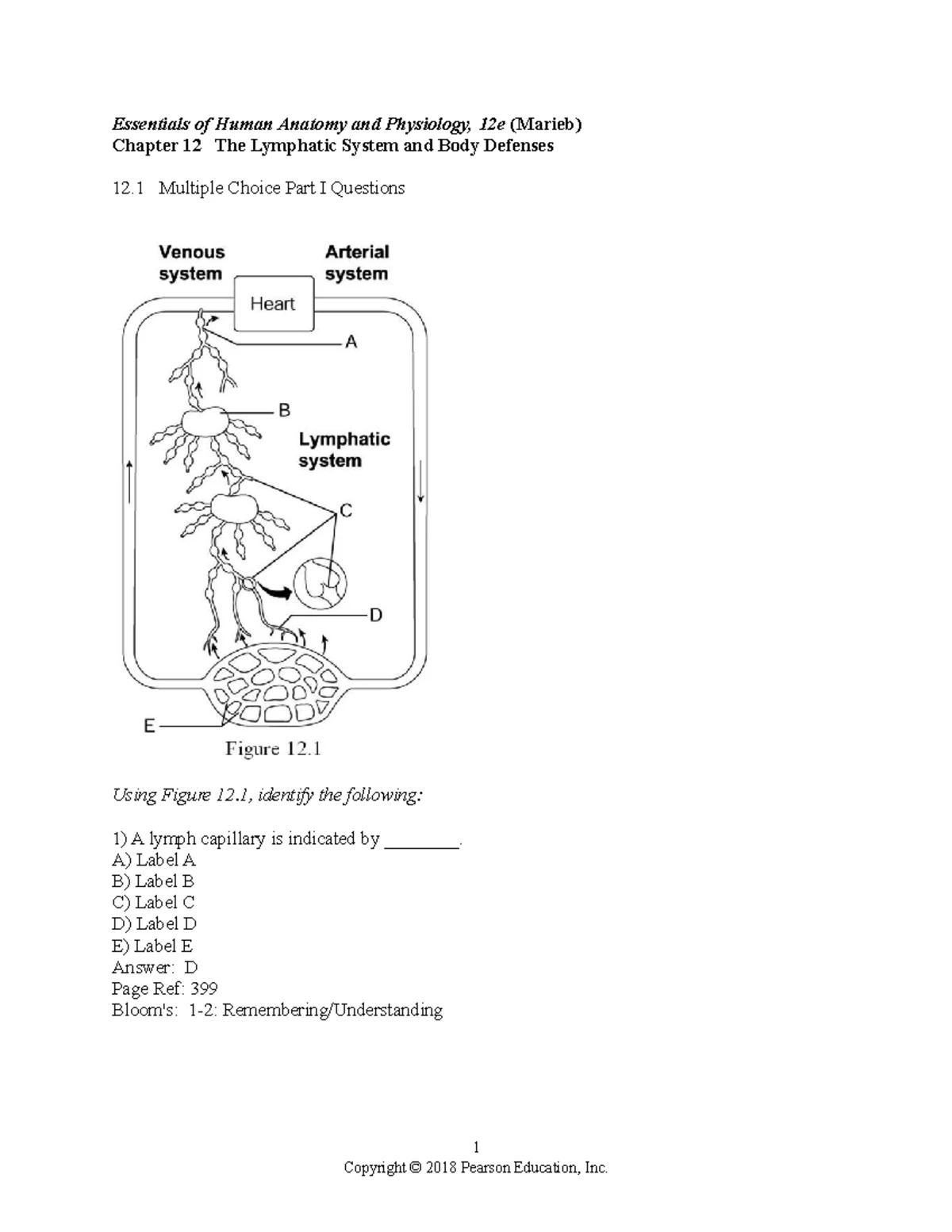 Essentials of Human Anatomy and Physiology, 12e (Marieb)
Chapter 12 The Lymphatic System and Body Defenses

12.1 Multiple Choice Part I Questions

Venous system
Arterial system
Heart
A
B
Lymphatic system
C
D
E
Figure 12.1

Using Figure 12.1, identify the following:

1) A lymph capillary is indicated by ________.
A) Label A
B) Label B
C) Label C
D) Label D
E) Label E
Answer: D
Page Ref: 399
Bloom's: 1-2: Remembering/Understanding

1
Copyright © 2018 Pearson Education, Inc.