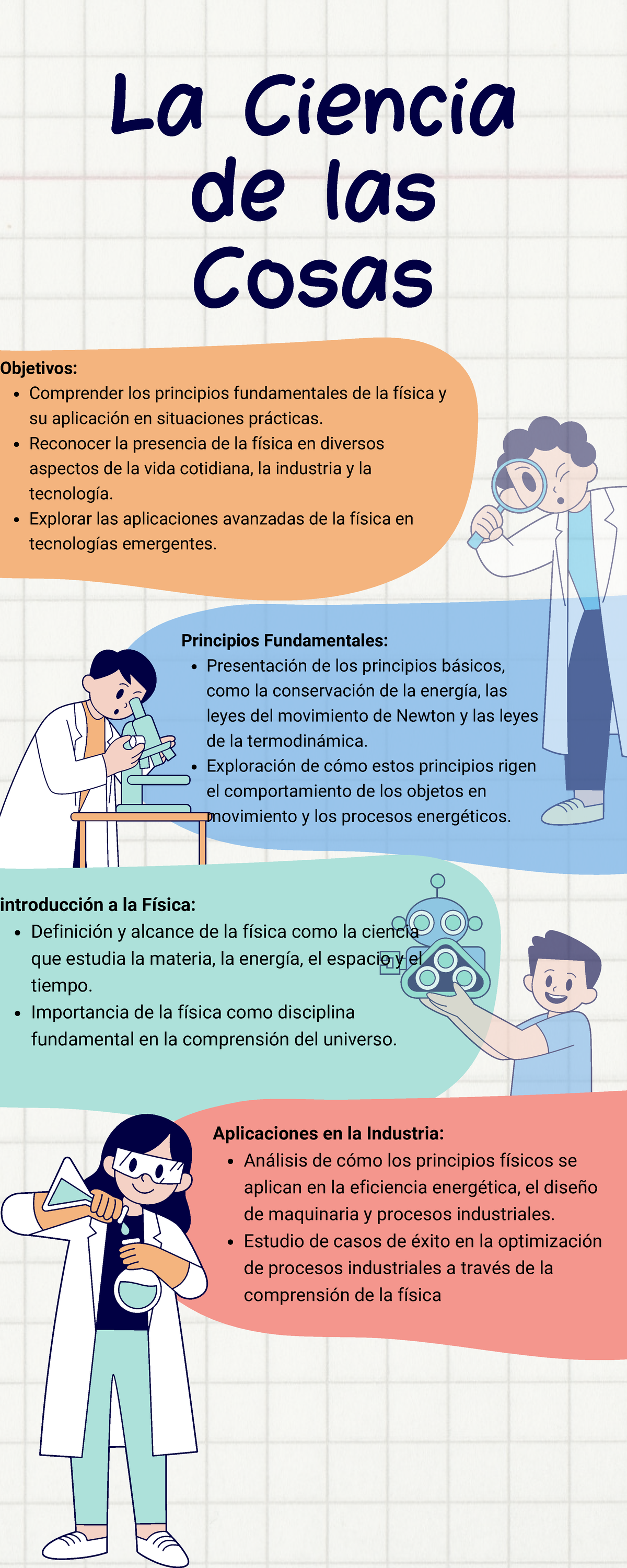 La Ciencia de las Cosas

Objetivos:
- Comprender los principios fundamentales de la física y su aplicación en situaciones prácticas.
- Reconocer la presencia de la física en diversos aspectos de la vida cotidiana, la industria y la tecnología.
- Explorar las aplicaciones avanzadas de la física en tecnologías emergentes.

Principios Fundamentales:
- Presentación de los principios básicos, como la conservación de la energía, las leyes del movimiento de Newton y las leyes de la termodinámica.
- Exploración de cómo estos principios rigen el comportamiento de los objetos en movimiento y los procesos energéticos.

introducción a la Física:
- Definición y alcance de la física como la ciencia que estudia la materia, la energía, el espacio y el tiempo.
- Importancia de la física como disciplina fundamental en la comprensión del universo.

Aplicaciones en la Industria:
- Análisis de cómo los principios físicos se aplican en la eficiencia energética, el diseño de maquinaria y procesos industriales.
- Estudio de casos de éxito en la optimización de procesos industriales a través de la comprensión de la física