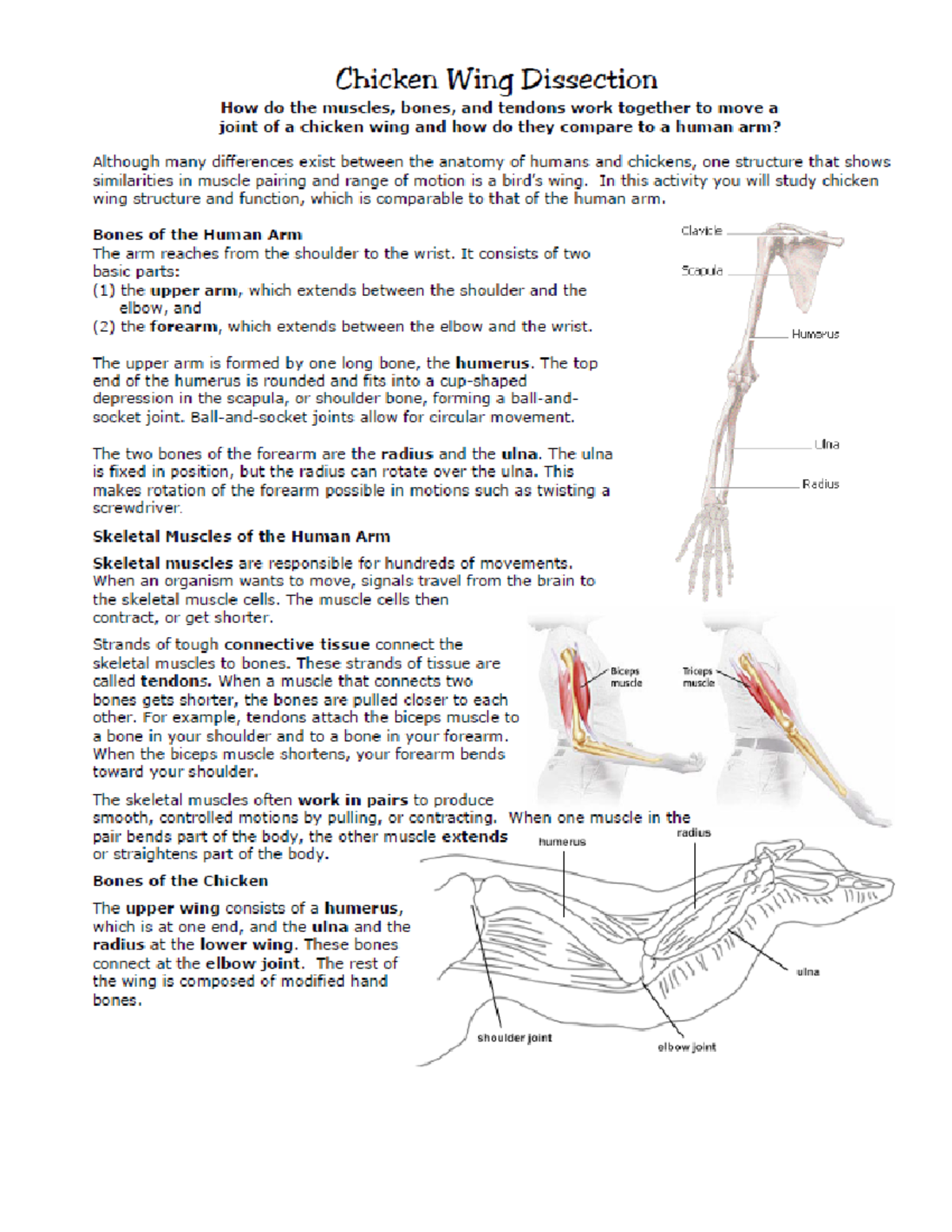 Chicken Wing Dissection

How do the muscles, bones, and tendons work together to move a joint of a chicken wing and how do they compare to a human arm?

Although many differences exist between the anatomy of humans and chickens, one structure that shows similarities in muscle pairing and range of motion is a bird's wing. In this activity you will study chicken wing structure and function, which is comparable to that of the human arm.

Bones of the Human Arm
The arm reaches from the shoulder to the wrist. It consists of two basic parts:
(1) the upper arm, which extends between the shoulder and the elbow, and
(2) the forearm, which extends between the elbow and the wrist.

The upper arm is formed by one long bone, the humerus. The top end of the humerus is rounded and fits into a cup-shaped depression in the scapula, or shoulder bone, forming a ball-and-socket joint. Ball-and-socket joints allow for circular movement.

The two bones of the forearm are the radius and the ulna. The ulna is fixed in position, but the radius can rotate over the ulna. This makes rotation of the forearm possible in motions such as twisting a screwdriver.

Clavicle
Scapula
Humerus
Ulna
Radius

Skeletal Muscles of the Human Arm

Skeletal muscles are responsible for hundreds of movements. When an organism wants to move, signals travel from the brain to the skeletal muscle cells. The muscle cells then contract, or get shorter.

Strands of tough connective tissue connect the skeletal muscles to bones. These strands of tissue are called tendons. When a muscle that connects two bones gets shorter, the bones are pulled closer to each other. For example, tendons attach the biceps muscle to a bone in your shoulder and to a bone in your forearm. When the biceps muscle shortens, your forearm bends toward your shoulder.

Biceps muscle
Triceps muscle

The skeletal muscles often work in pairs to produce smooth, controlled motions by pulling, or contracting. When one muscle in the pair bends part of the body, the other muscle extends or straightens part of the body.

Bones of the Chicken

The upper wing consists of a humerus, which is at one end, and the ulna and the radius at the lower wing. These bones connect at the elbow joint. The rest of the wing is composed of modified hand bones.

humerus
radius
ulna
shoulder joint
elbow joint