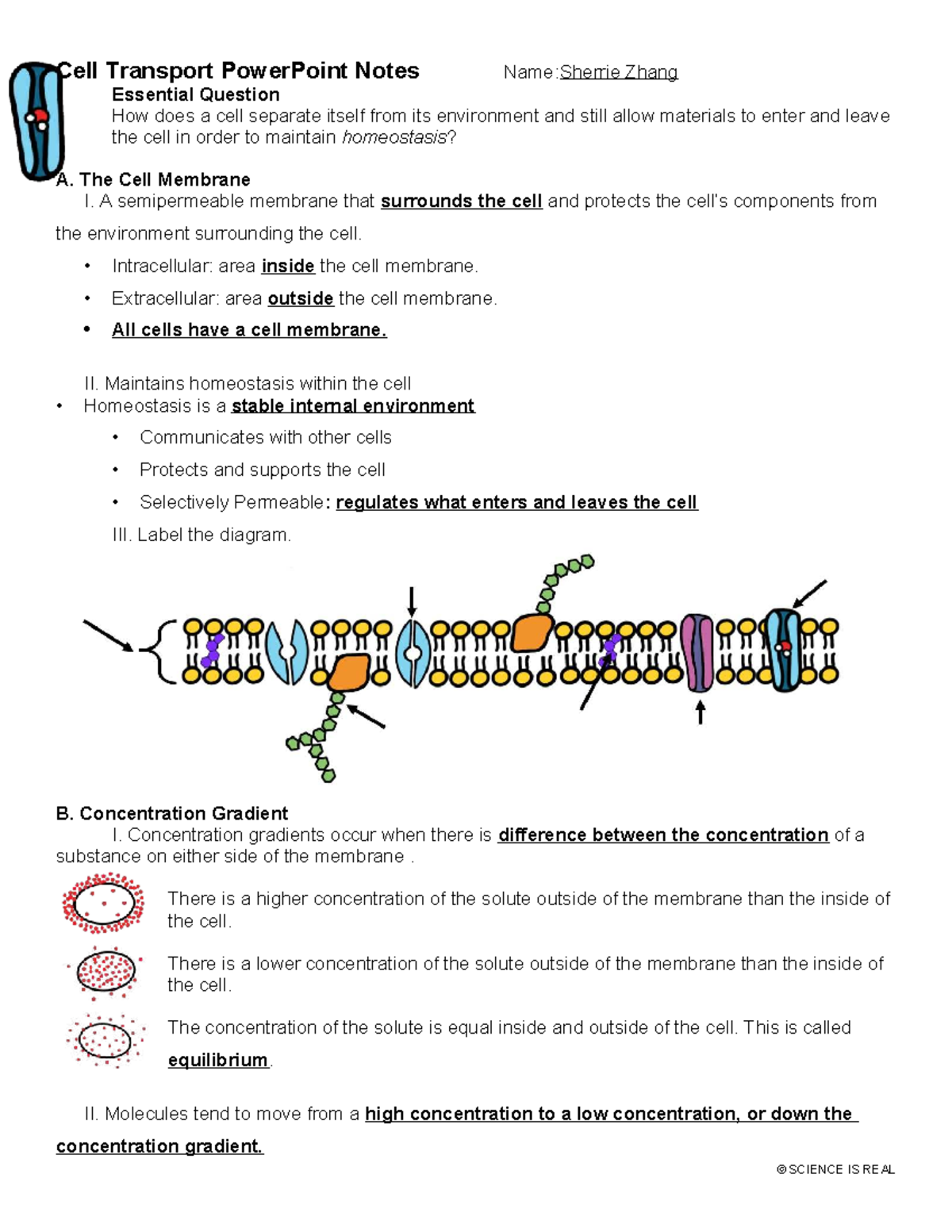 Cell Transport PowerPoint Notes Name:Sherrie Zhang

Essential Question

How does a cell separate itself from its environment and still allow materials to enter and leave the cell in order to maintain homeostasis?

A. The Cell Membrane

I. A semipermeable membrane that surrounds the cell and protects the cell's components from the environment surrounding the cell.

• Intracellular: area inside the cell membrane.
• Extracellular: area outside the cell membrane.
• All cells have a cell membrane.

II. Maintains homeostasis within the cell

• Homeostasis is a stable internal environment
  • Communicates with other cells
  • Protects and supports the cell
  • Selectively Permeable: regulates what enters and leaves the cell

III. Label the diagram.

B. Concentration Gradient

I. Concentration gradients occur when there is difference between the concentration of a substance on either side of the membrane .

There is a higher concentration of the solute outside of the membrane than the inside of the cell.

There is a lower concentration of the solute outside of the membrane than the inside of the cell.

The concentration of the solute is equal inside and outside of the cell. This is called equilibrium.

II. Molecules tend to move from a high concentration to a low concentration, or down the concentration gradient.

©SCIENCE IS REAL