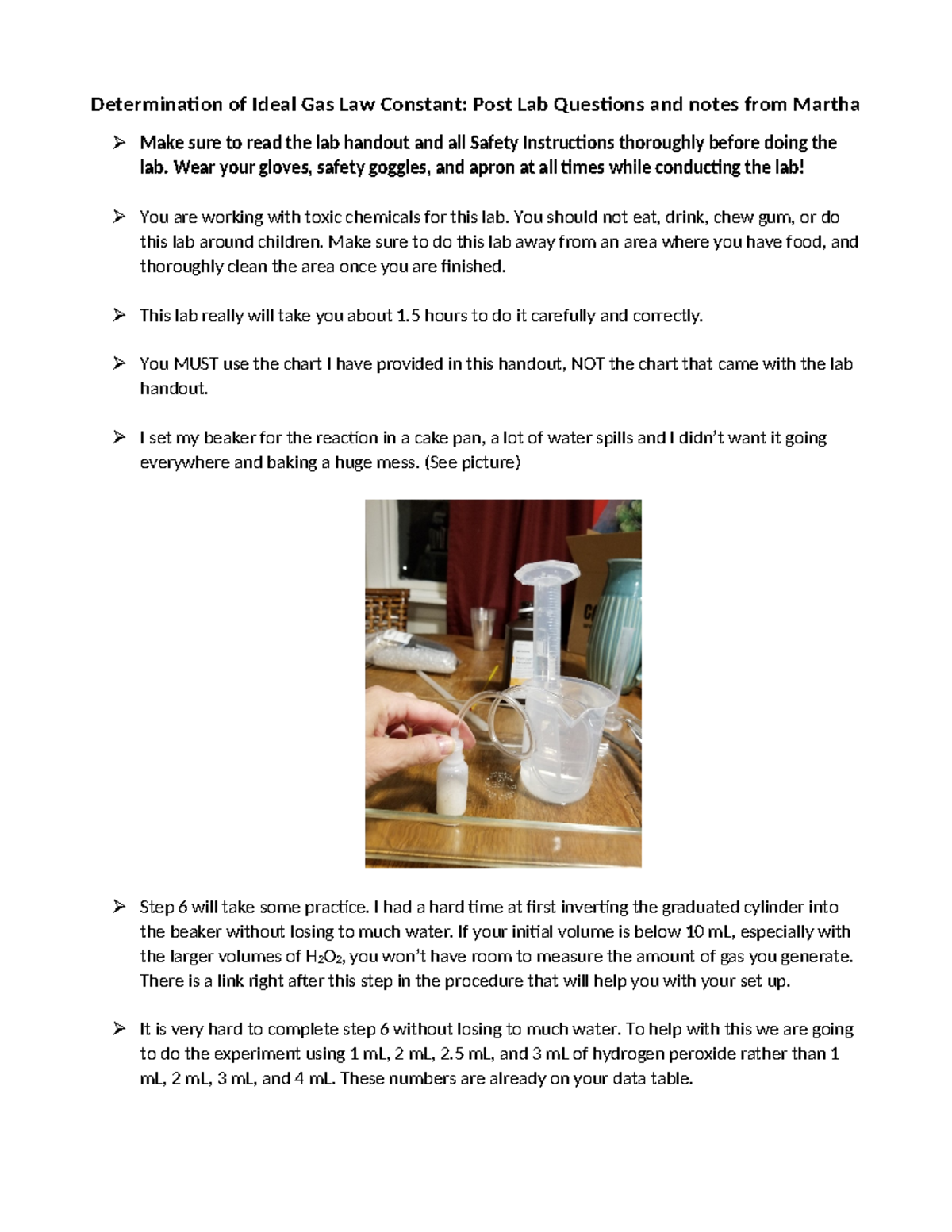 Determination of Ideal Gas Law Constant: Post Lab Questions and notes from Martha

➢ Make sure to read the lab handout and all Safety Instructions thoroughly before doing the lab. Wear your gloves, safety goggles, and apron at all times while conducting the lab!

➢ You are working with toxic chemicals for this lab. You should not eat, drink, chew gum, or do this lab around children. Make sure to do this lab away from an area where you have food, and thoroughly clean the area once you are finished.

➢ This lab really will take you about 1.5 hours to do it carefully and correctly.

➢ You MUST use the chart I have provided in this handout, NOT the chart that came with the lab handout.

➢ I set my beaker for the reaction in a cake pan, a lot of water spills and I didn't want it going everywhere and baking a huge mess. (See picture)

➢ Step 6 will take some practice. I had a hard time at first inverting the graduated cylinder into the beaker without losing to much water. If your initial volume is below 10 mL, especially with the larger volumes of $H_2O_2$, you won't have room to measure the amount of gas you generate. There is a link right after this step in the procedure that will help you with your set up.

➢ It is very hard to complete step 6 without losing to much water. To help with this we are going to do the experiment using 1 mL, 2 mL, 2.5 mL, and 3 mL of hydrogen peroxide rather than 1 mL, 2 mL, 3 mL, and 4 mL. These numbers are already on your data table.