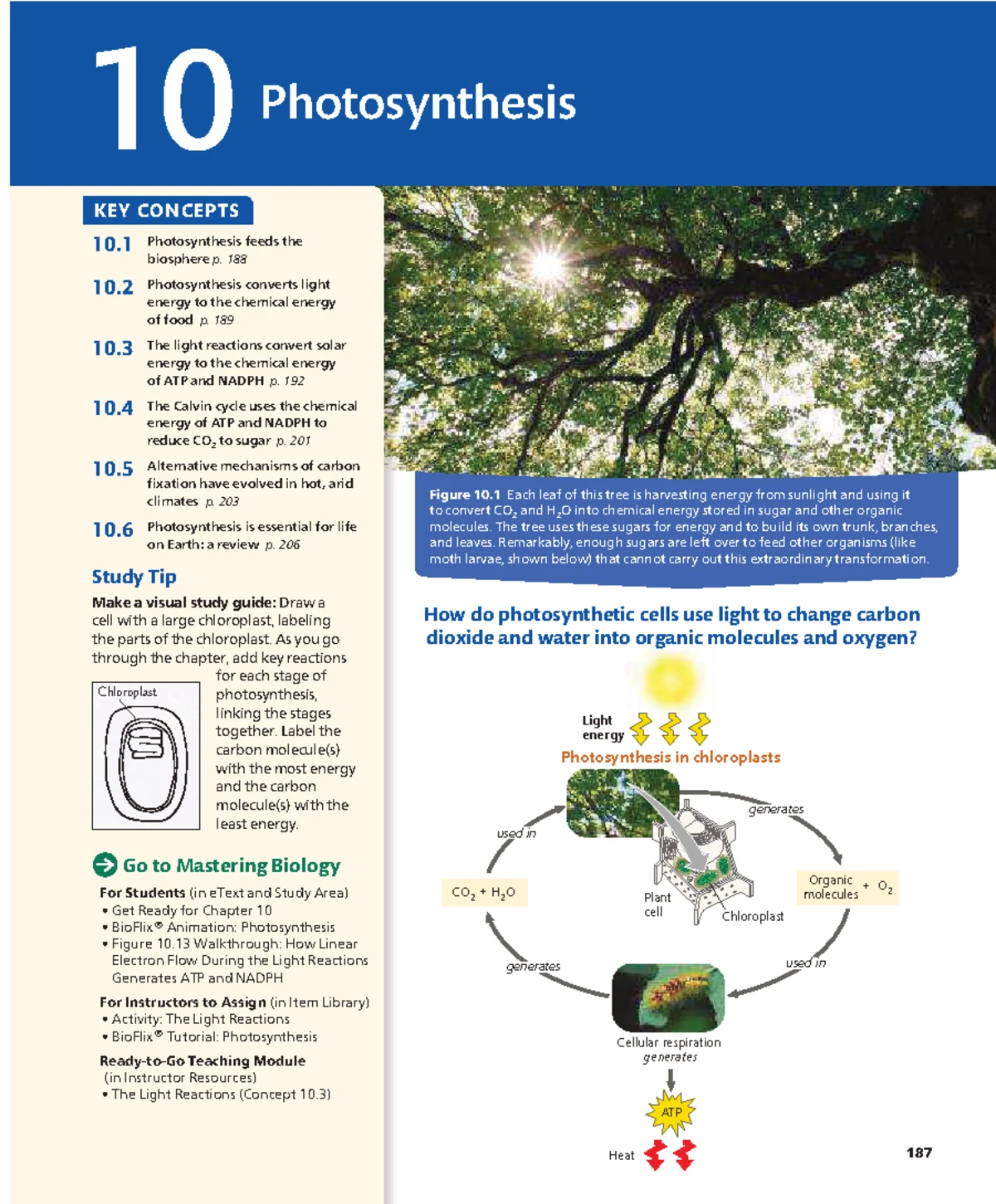 10 Photosynthesis

KEY CONCEPTS

10.1 Photosynthesis feeds the biosphere p. 188

10.2 Photosynthesis converts light energy to the chemical energy of food p. 189

10.3 The light reactions convert solar energy to the chemical energy of ATP and NADPH p. 192

10.4 The Calvin cycle uses the chemical energy of ATP and NADPH to reduce $CO_2$ to sugar p. 201

10.5 Alternative mechanisms of carbon fixation have evolved in hot, arid climates p. 203

10.6 Photosynthesis is essential for life on Earth: a review p. 206

Study Tip

Make a visual study guide: Draw a cell with a large chloroplast, labeling the parts of the chloroplast. As you go through the chapter, add key reactions for each stage of photosynthesis, linking the stages together. Label the carbon molecule(s) with the most energy and the carbon molecule(s) with the least energy.

Chloroplast

Go to Mastering Biology

For Students (in eText and Study Area)
• Get Ready for Chapter 10
• BioFlix® Animation: Photosynthesis
• Figure 10.13 Walkthrough: How Linear Electron Flow During the Light Reactions Generates ATP and NADPH

For Instructors to Assign (in Item Library)
• Activity: The Light Reactions
• BioFlix® Tutorial: Photosynthesis

Ready-to-Go Teaching Module (in Instructor Resources)
• The Light Reactions (Concept 10.3)

Figure 10.1 Each leaf of this tree is harvesting energy from sunlight and using it to convert $CO_2$ and $H_2O$ into chemical energy stored in sugar and other organic molecules. The tree uses these sugars for energy and to build its own trunk, branches, and leaves. Remarkably, enough sugars are left over to feed other organisms (like moth larvae, shown below) that cannot carry out this extraordinary transformation.

How do photosynthetic cells use light to change carbon dioxide and water into organic molecules and oxygen?

Light energy

Photosynthesis in chloroplasts

used in

generates

$CO_2 + H_2O$

Plant cell

Chloroplast

Organic molecules + $O_2$

generates

used in

Cellular respiration generates

ATP

Heat

187