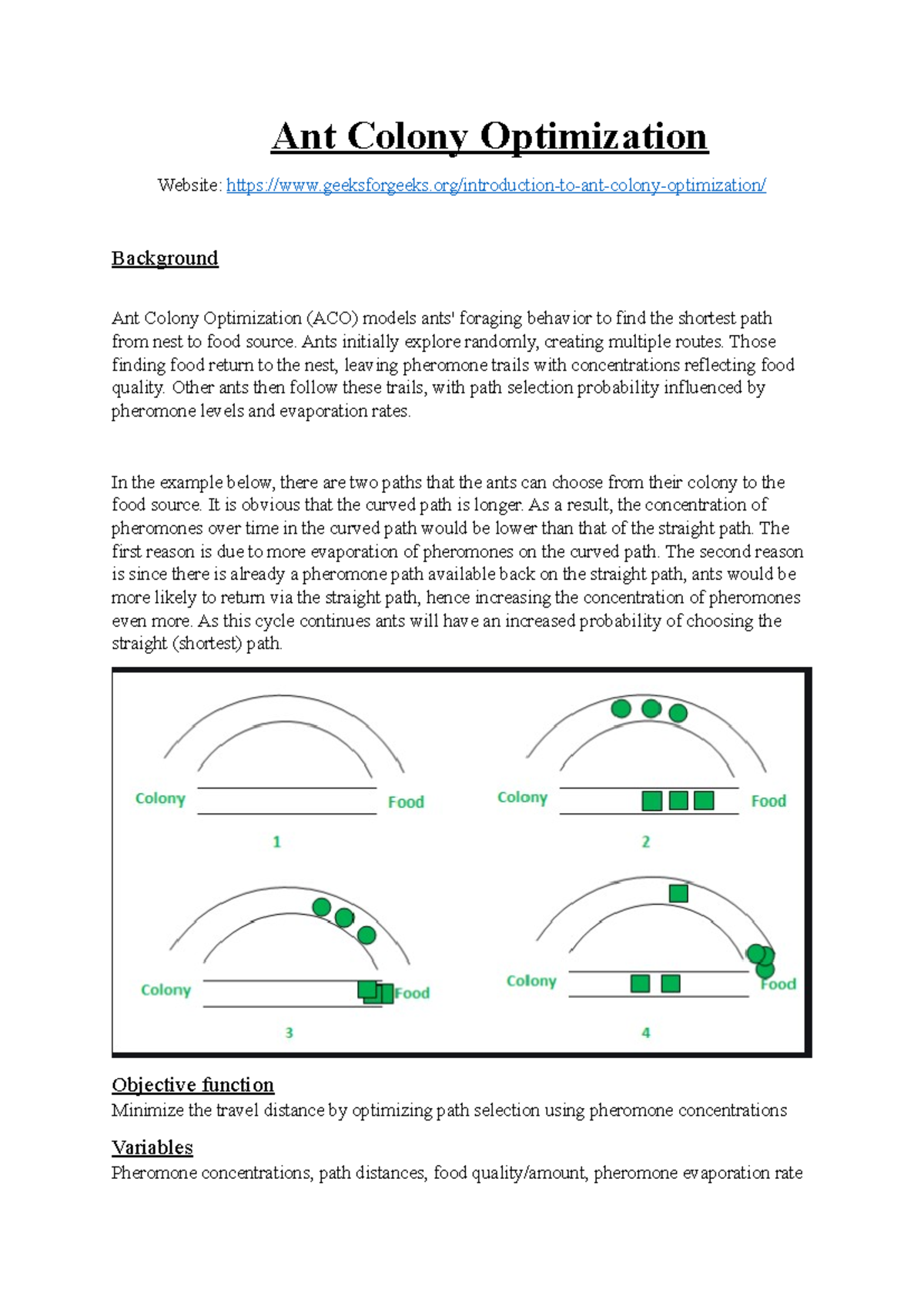 Ant Colony Optimization

Website: https://www.geeksforgeeks.org/introduction-to-ant-colony-optimization/

Background

Ant Colony Optimization (ACO) models ants' foraging behavior to find the shortest path from nest to food source. Ants initially explore randomly, creating multiple routes. Those finding food return to the nest, leaving pheromone trails with concentrations reflecting food quality. Other ants then follow these trails, with path selection probability influenced by pheromone levels and evaporation rates.

In the example below, there are two paths that the ants can choose from their colony to the food source. It is obvious that the curved path is longer. As a result, the concentration of pheromones over time in the curved path would be lower than that of the straight path. The first reason is due to more evaporation of pheromones on the curved path. The second reason is since there is already a pheromone path available back on the straight path, ants would be more likely to return via the straight path, hence increasing the concentration of pheromones even more. As this cycle continues ants will have an increased probability of choosing the straight (shortest) path.

Colony
Food
1
Colony
Food
2
Colony
Food
3
Colony
Food
4

Objective function
Minimize the travel distance by optimizing path selection using pheromone concentrations

Variables
Pheromone concentrations, path distances, food quality/amount, pheromone evaporation rate